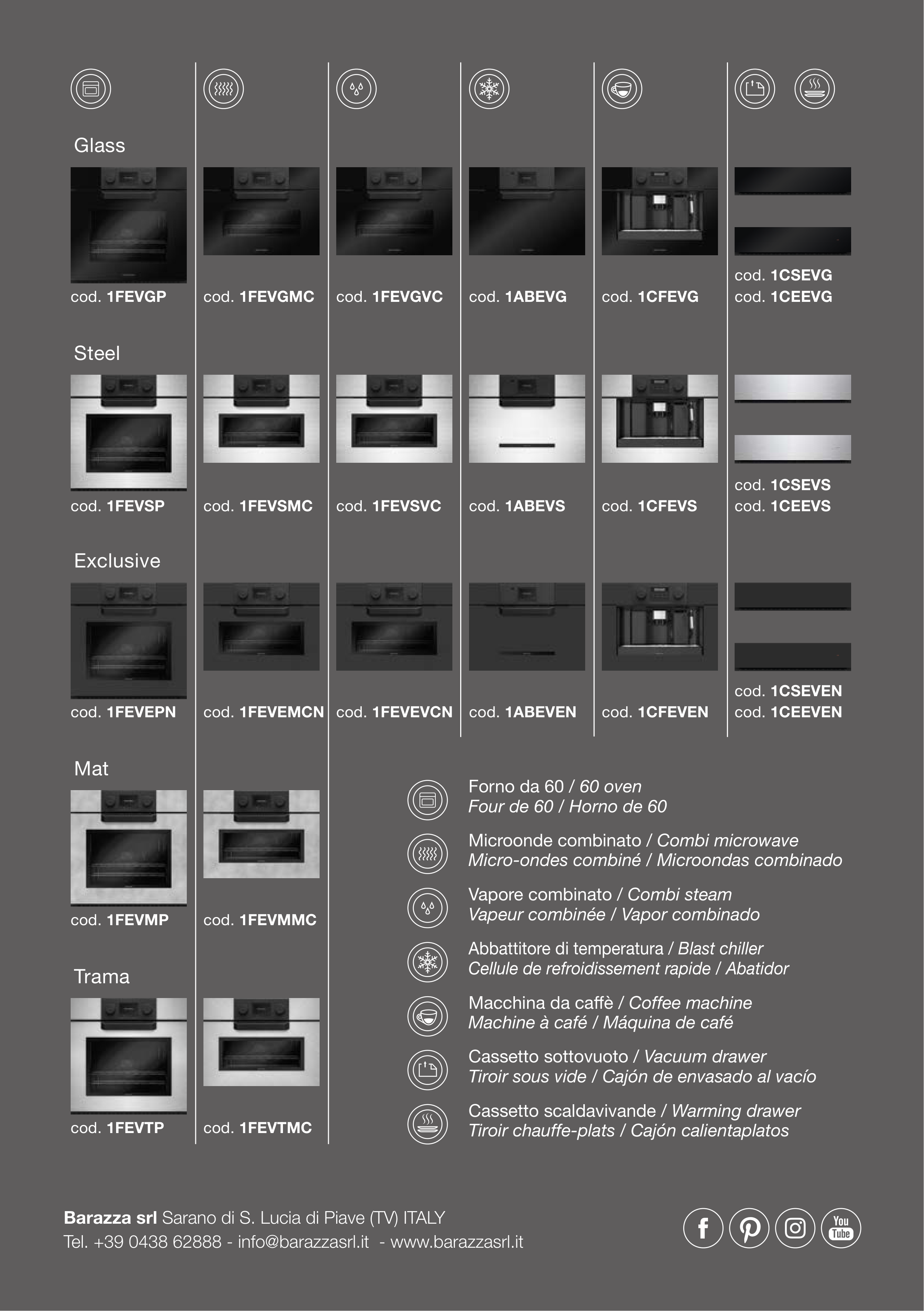 Glass

cod. 1FEVGP

cod. 1FEVGMC

cod. 1FEVGVC

cod. 1ABEVG

cod. 1CFEVG

cod. 1CSEVG
cod. 1CEEVG

Steel

cod. 1FEVSP

cod. 1FEVSMC

cod. 1FEVSVC

cod. 1ABEVS

cod. 1CFEVS

cod. 1CSEVS
cod. 1CEEVS

Exclusive

cod. 1FEVEPN

cod. 1FEVEMCN

cod. 1FEVEVCN

cod. 1ABEVEN

cod. 1CFEVEN

cod. 1CSEVEN
cod. 1CEEVEN

Mat

cod. 1FEVMP

cod. 1FEVMMC

Trama

cod. 1FEVTP

cod. 1FEVTMC

Forno da 60 / 60 oven
Four de 60 / Horno de 60

Microonde combinato / Combi microwave
Micro-ondes combiné / Microondas combinado

Vapore combinato / Combi steam
Vapeur combinée / Vapor combinado

Abbattitore di temperatura / Blast chiller
Cellule de refroidissement rapide / Abatidor

Macchina da caffè / Coffee machine
Machine à café / Máquina de café

Cassetto sottovuoto / Vacuum drawer
Tiroir sous vide / Cajón de envasado al vacío

Cassetto scaldavivande / Warming drawer
Tiroir chauffe-plats / Cajón calientaplatos

Barazza srl Sarano di S. Lucia di Piave (TV) ITALY
Tel. +39 0438 62888 - info@barazzasrl.it - www.barazzasrl.it

You Tube