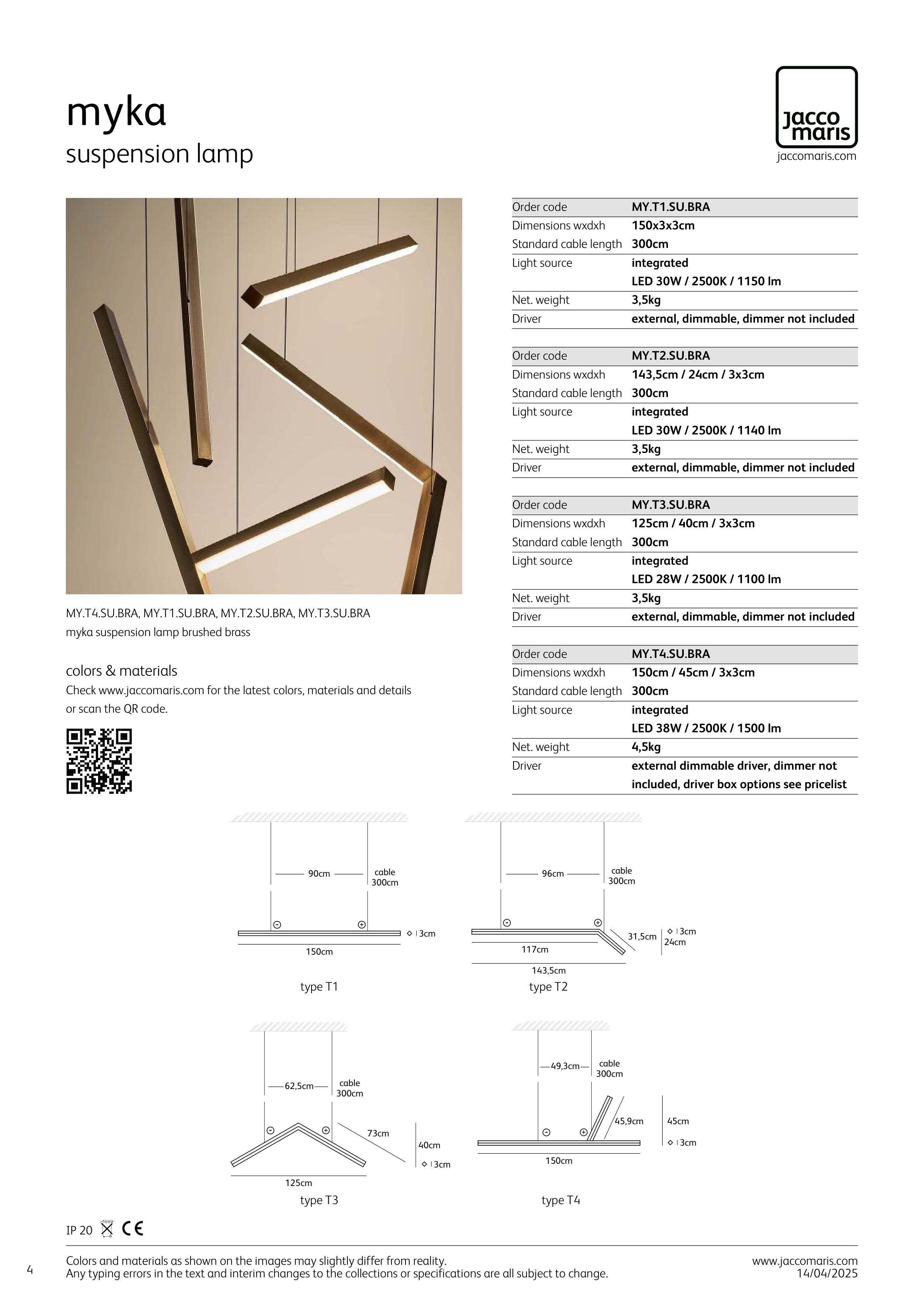 myka
suspension lamp

jacco maris
jaccomaris.com

MY.T4.SU.BRA, MY.T1.SU.BRA, MY.T2.SU.BRA, MY.T3.SU.BRA
myka suspension lamp brushed brass

colors & materials
Check www.jaccomaris.com for the latest colors, materials and details or scan the QR code.

| Order code | MY.T1.SU.BRA |
|---|---|
| Dimensions wxdxh | 150x3x3cm |
| Standard cable length | 300cm |
| Light source | integrated LED 30W / 2500K / 1150 lm |
| Net. weight | 3,5kg |
| Driver | external, dimmable, dimmer not included |

| Order code | MY.T2.SU.BRA |
|---|---|
| Dimensions wxdxh | 143,5cm / 24cm / 3x3cm |
| Standard cable length | 300cm |
| Light source | integrated LED 30W / 2500K / 1140 lm |
| Net. weight | 3,5kg |
| Driver | external, dimmable, dimmer not included |

| Order code | MY.T3.SU.BRA |
|---|---|
| Dimensions wxdxh | 125cm / 40cm / 3x3cm |
| Standard cable length | 300cm |
| Light source | integrated LED 28W / 2500K / 1100 lm |
| Net. weight | 3,5kg |
| Driver | external, dimmable, dimmer not included |

| Order code | MY.T4.SU.BRA |
|---|---|
| Dimensions wxdxh | 150cm / 45cm / 3x3cm |
| Standard cable length | 300cm |
| Light source | integrated LED 38W / 2500K / 1500 lm |
| Net. weight | 4,5kg |
| Driver | external dimmable driver, dimmer not included, driver box options see pricelist |

90cm cable 300cm 3cm 150cm
type T1

96cm cable 300cm 31,5cm 3cm 24cm 117cm 143,5cm
type T2

62,5cm cable 300cm 73cm 40cm 3cm 125cm
type T3

49,3cm cable 300cm 45,9cm 45cm 3cm 150cm
type T4

IP 20 CE

4
Colors and materials as shown on the images may slightly differ from reality.
Any typing errors in the text and interim changes to the collections or specifications are all subject to change.
www.jaccomaris.com
14/04/2025