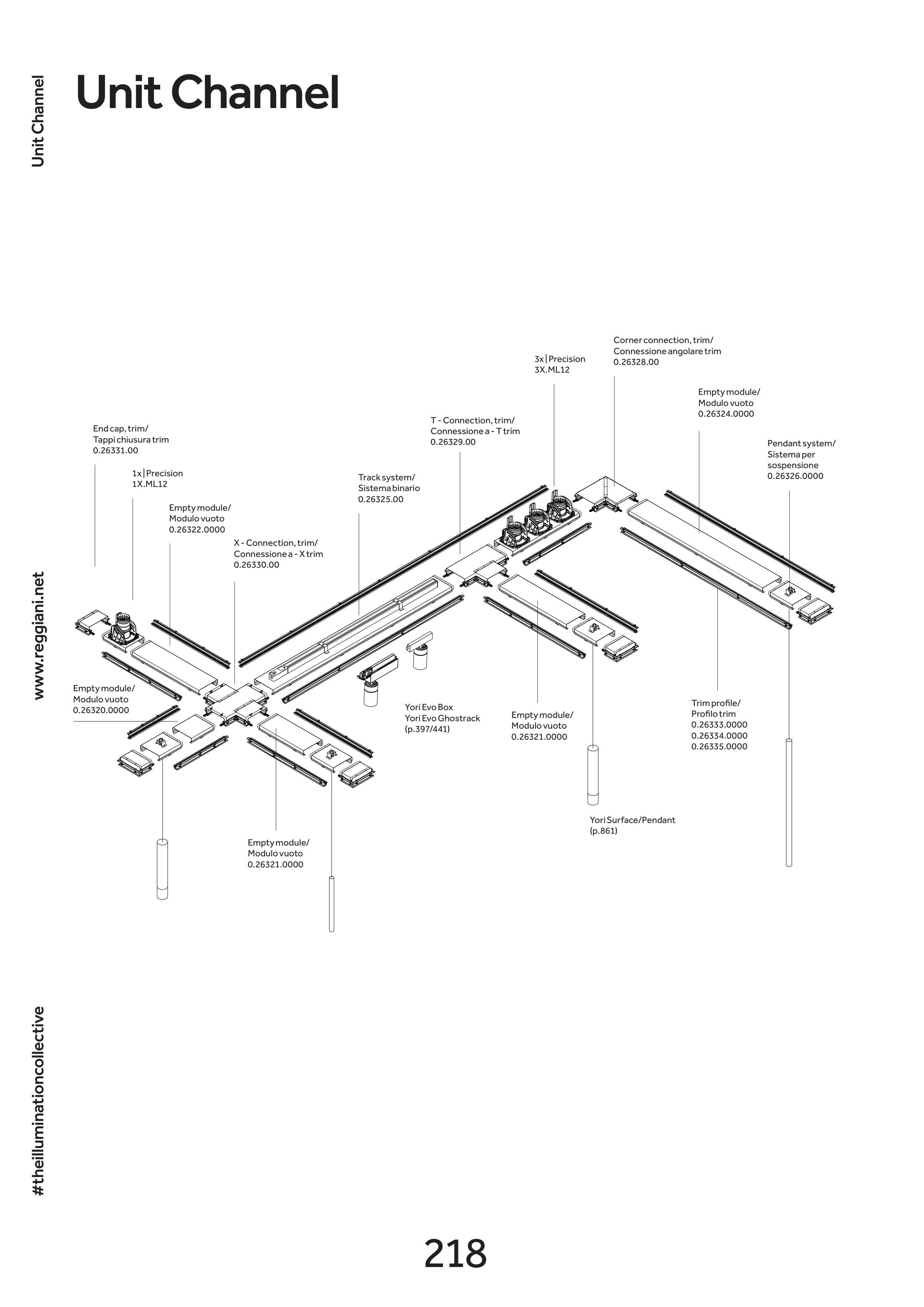 Unit Channel

Unit Channel

Corner connection, trim/
Connessione angolare trim
0.26328.00

3x | Precision
3X.ML12

Empty module/
Modulo vuoto
0.26324.0000

T - Connection, trim/
Connessione a - T trim
0.26329.00

End cap, trim/
Tappi chiusura trim
0.26331.00

Pendant system/
Sistema per sospensione
0.26326.0000

1x | Precision
1X.ML12

Track system/
Sistema binario
0.26325.00

Empty module/
Modulo vuoto
0.26322.0000

X - Connection, trim/
Connessione a - X trim
0.26330.00

www.reggiani.net

Empty module/
Modulo vuoto
0.26320.0000

Yori Evo Box
Yori Evo Ghostrack
(p.397/441)

Empty module/
Modulo vuoto
0.26321.0000

Trim profile/
Profilo trim
0.26333.0000
0.26334.0000
0.26335.0000

Yori Surface/Pendant
(p.861)

Empty module/
Modulo vuoto
0.26321.0000

#theilluminationcollective

218