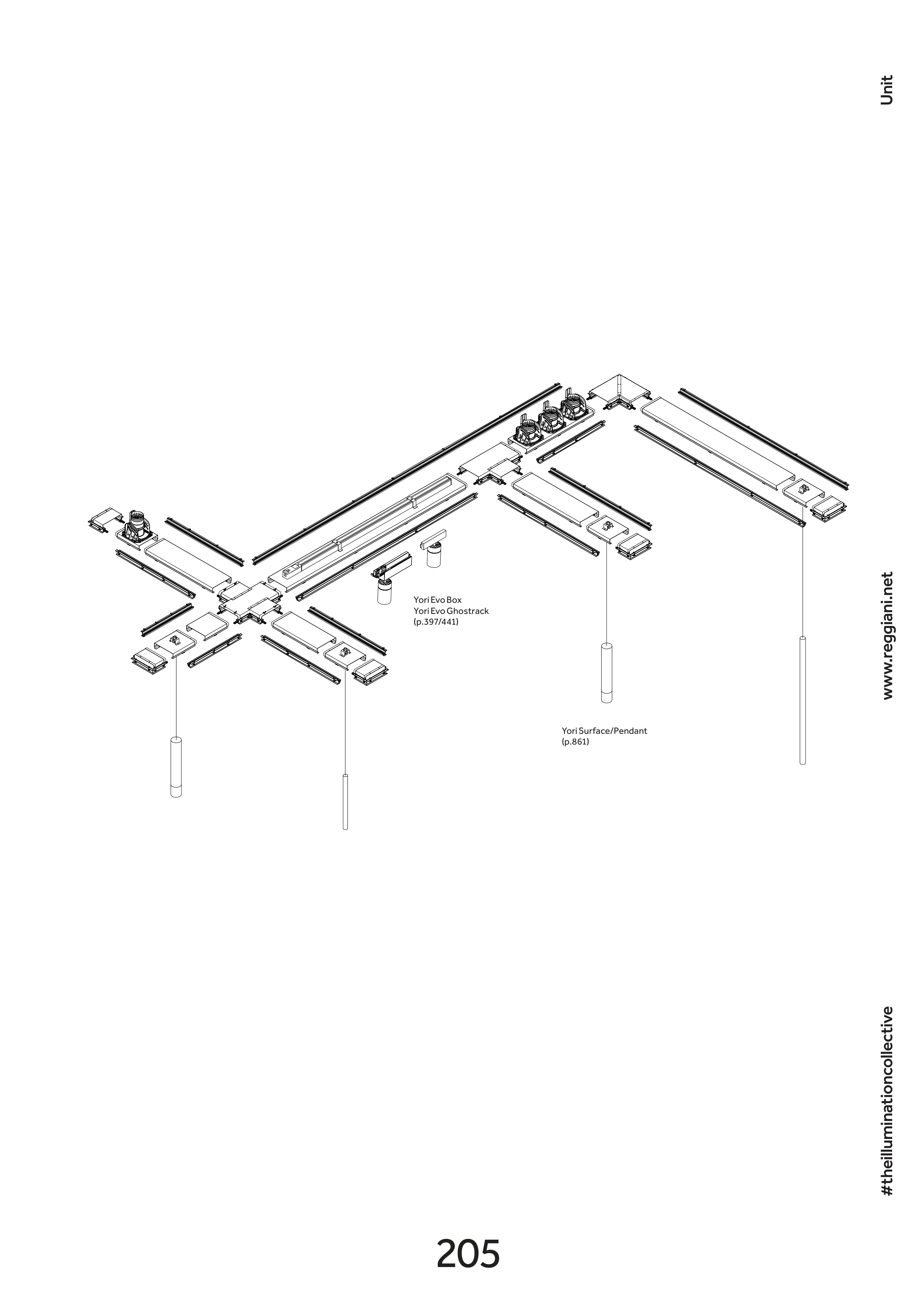 Unit

Yori Evo Box
Yori Evo Ghostrack
(p.397/441)

Yori Surface/Pendant
(p.861)

www.reggiani.net

#theilluminationcollective

205