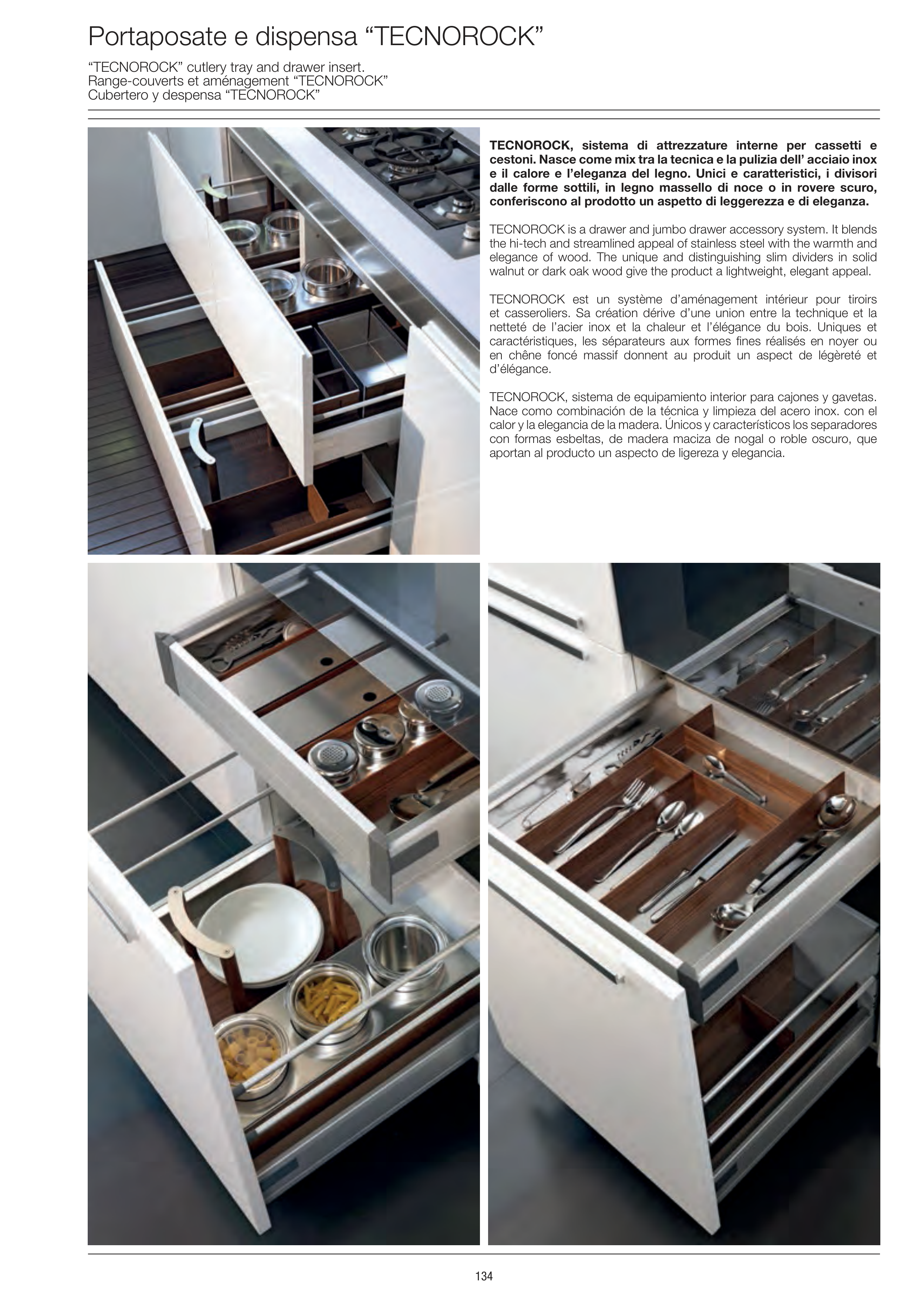 Portaposate e dispensa “TECNOROCK”

“TECNOROCK” cutlery tray and drawer insert.
Range-couverts et aménagement “TECNOROCK”
Cubertero y despensa “TECNOROCK”

TECNOROCK, sistema di attrezzature interne per cassetti e cestoni. Nasce come mix tra la tecnica e la pulizia dell’ acciaio inox e il calore e l’eleganza del legno. Unici e caratteristici, i divisori dalle forme sottili, in legno massello di noce o in rovere scuro, conferiscono al prodotto un aspetto di leggerezza e di eleganza.

TECNOROCK is a drawer and jumbo drawer accessory system. It blends the hi-tech and streamlined appeal of stainless steel with the warmth and elegance of wood. The unique and distinguishing slim dividers in solid walnut or dark oak wood give the product a lightweight, elegant appeal.

TECNOROCK est un système d’aménagement intérieur pour tiroirs et casseroliers. Sa création dérive d’une union entre la technique et la netteté de l’acier inox et la chaleur et l’élégance du bois. Uniques et caractéristiques, les séparateurs aux formes fines réalisés en noyer ou en chêne foncé massif donnent au produit un aspect de légèreté et d’élégance.

TECNOROCK, sistema de equipamiento interior para cajones y gavetas. Nace como combinación de la técnica y limpieza del acero inox. con el calor y la elegancia de la madera. Únicos y característicos los separadores con formas esbeltas, de madera maciza de nogal o roble oscuro, que aportan al producto un aspecto de ligereza y elegancia.

134