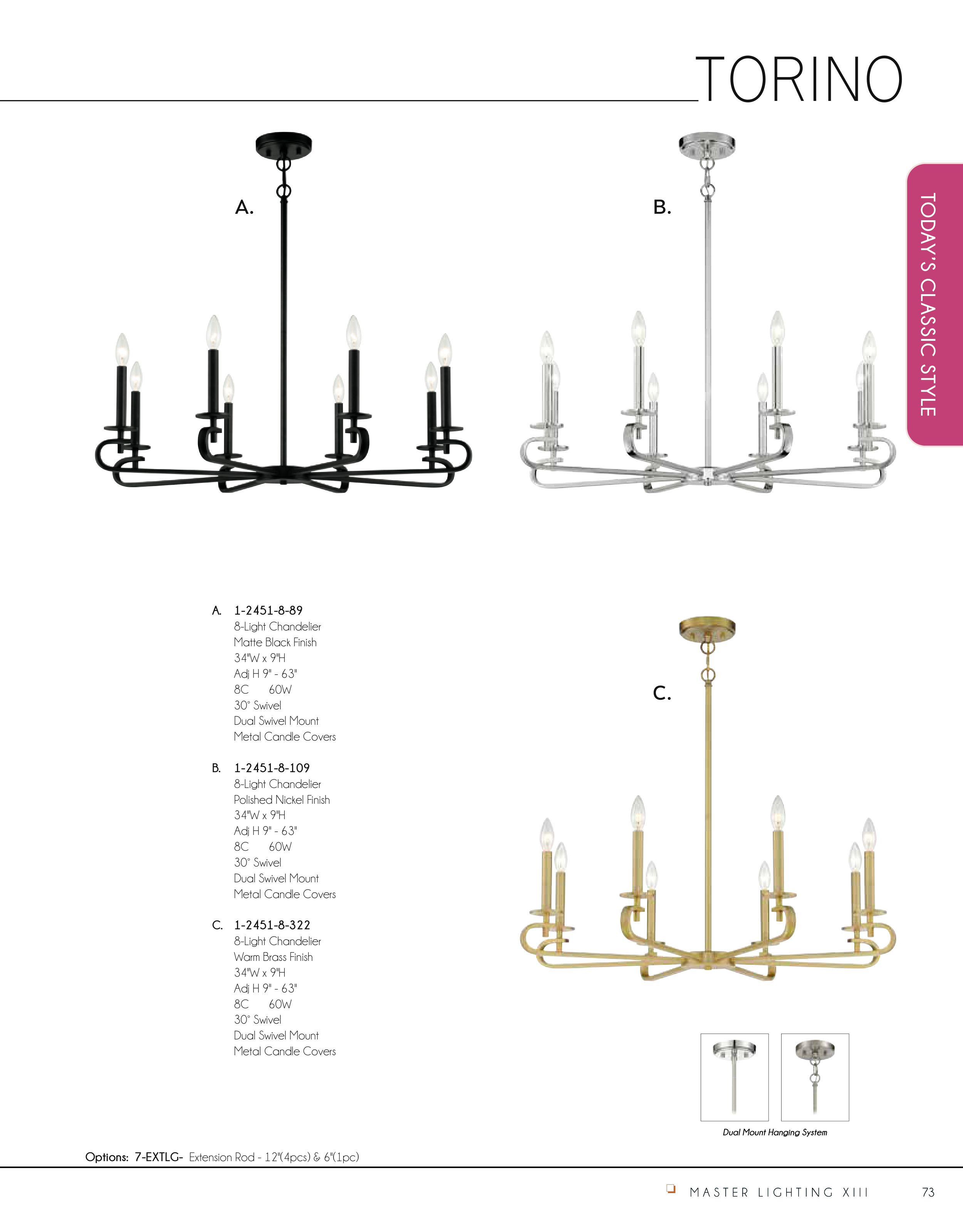 TORINO

TODAY'S CLASSIC STYLE

A.

B.

A. 1-2451-8-89
8-Light Chandelier
Matte Black Finish
34"W x 9"H
Adj H 9" - 63"
8C 60W
30° Swivel
Dual Swivel Mount
Metal Candle Covers

B. 1-2451-8-109
8-Light Chandelier
Polished Nickel Finish
34"W x 9"H
Adj H 9" - 63"
8C 60W
30° Swivel
Dual Swivel Mount
Metal Candle Covers

C. 1-2451-8-322
8-Light Chandelier
Warm Brass Finish
34"W x 9"H
Adj H 9" - 63"
8C 60W
30° Swivel
Dual Swivel Mount
Metal Candle Covers

C.

Dual Mount Hanging System

Options: 7-EXTLG- Extension Rod - 12"(4pcs) & 6"(1pc)

MASTER LIGHTING XIII 73