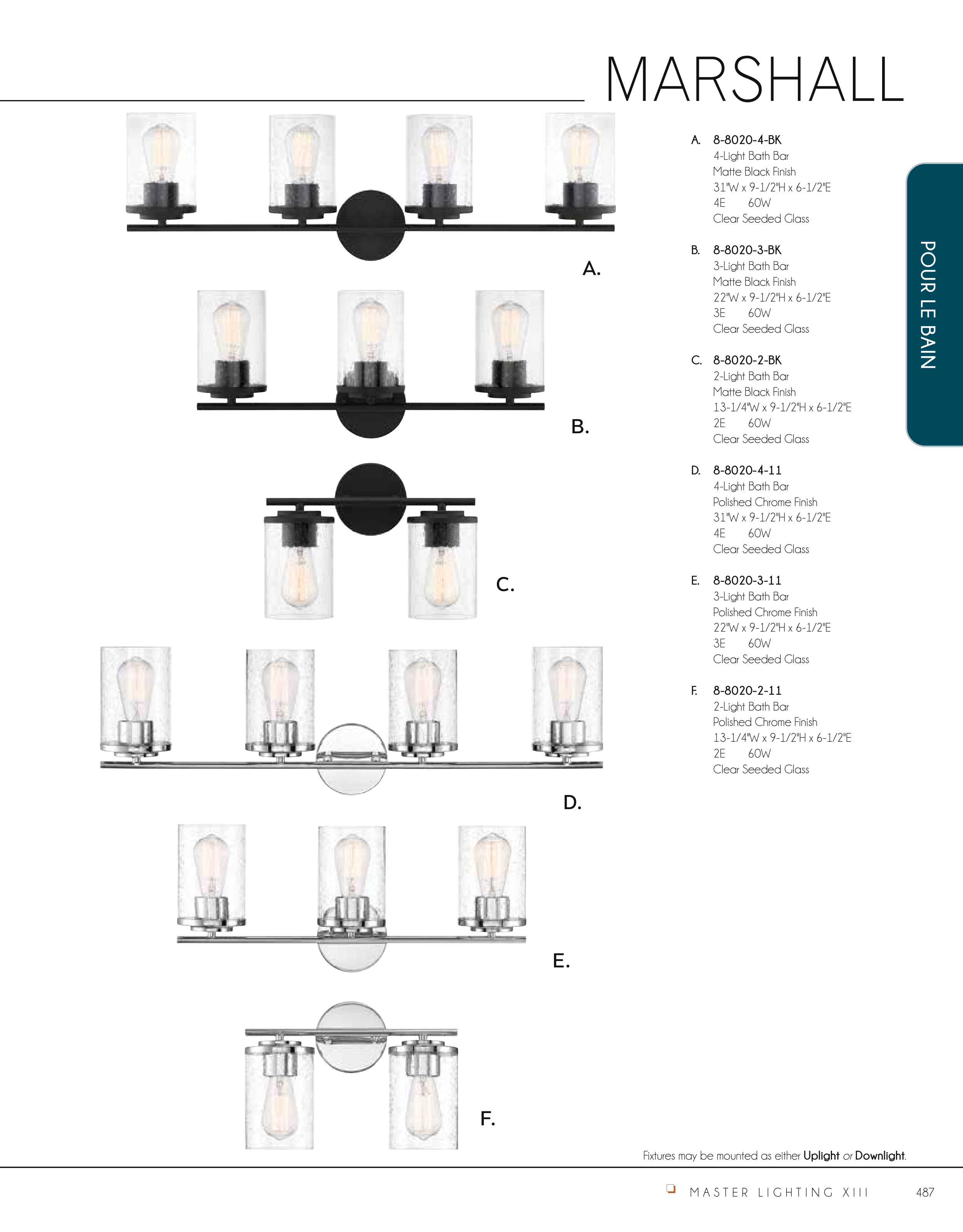 MARSHALL

A.

B.

C.

D.

E.

F.

A. 8-8020-4-BK
4-Light Bath Bar
Matte Black Finish
31"W x 9-1/2"H x 6-1/2"E
4E 60W
Clear Seeded Glass

B. 8-8020-3-BK
3-Light Bath Bar
Matte Black Finish
22"W x 9-1/2"H x 6-1/2"E
3E 60W
Clear Seeded Glass

C. 8-8020-2-BK
2-Light Bath Bar
Matte Black Finish
13-1/4"W x 9-1/2"H x 6-1/2"E
2E 60W
Clear Seeded Glass

D. 8-8020-4-11
4-Light Bath Bar
Polished Chrome Finish
31"W x 9-1/2"H x 6-1/2"E
4E 60W
Clear Seeded Glass

E. 8-8020-3-11
3-Light Bath Bar
Polished Chrome Finish
22"W x 9-1/2"H x 6-1/2"E
3E 60W
Clear Seeded Glass

F. 8-8020-2-11
2-Light Bath Bar
Polished Chrome Finish
13-1/4"W x 9-1/2"H x 6-1/2"E
2E 60W
Clear Seeded Glass

POUR LE BAIN

Fixtures may be mounted as either Uplight or Downlight.

MASTER LIGHTING XIII 487