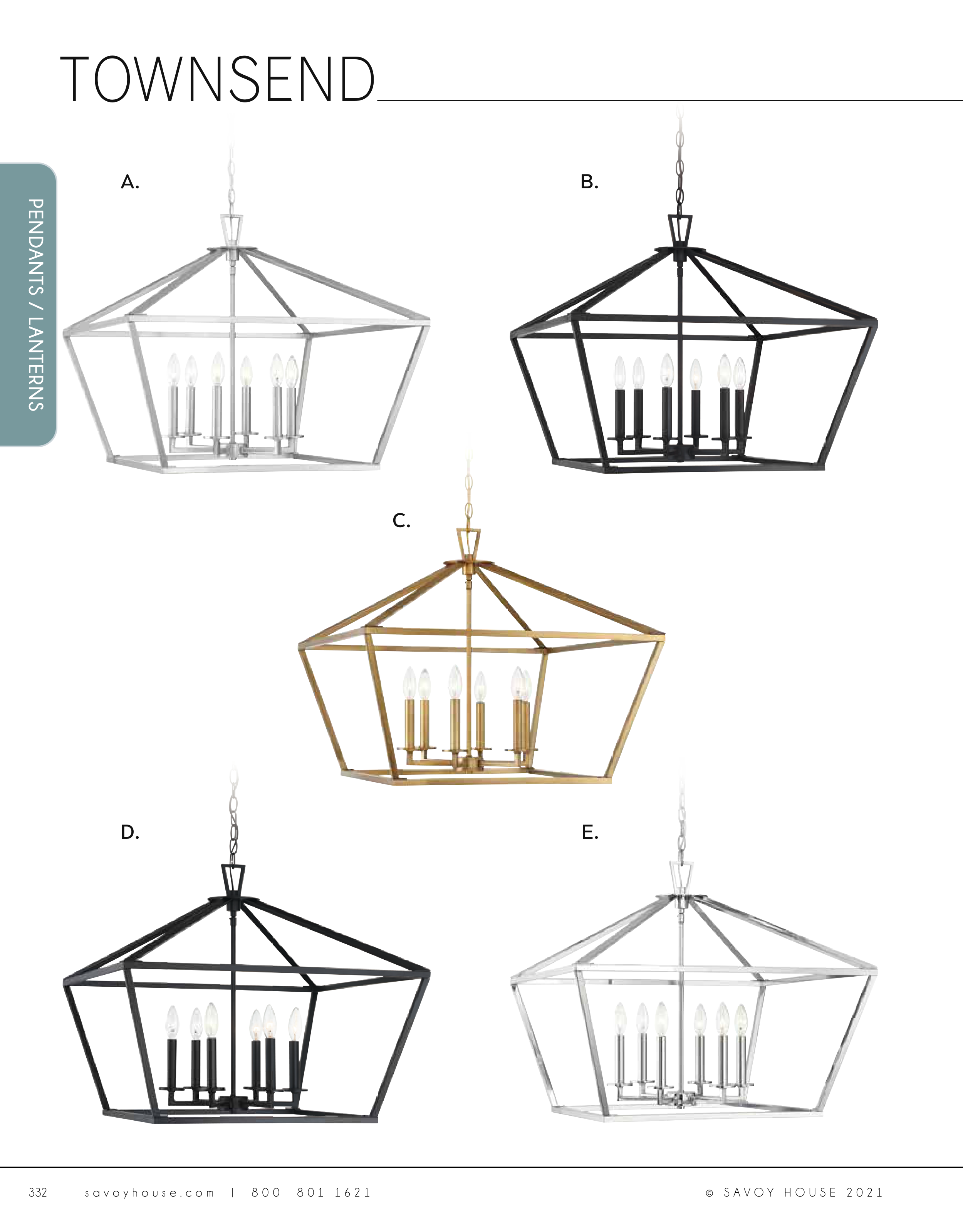 TOWNSEND

PENDANTS / LANTERNS

A.

B.

C.

D.

E.

332 savoyhouse.com | 800 801 1621

© SAVOY HOUSE 2021