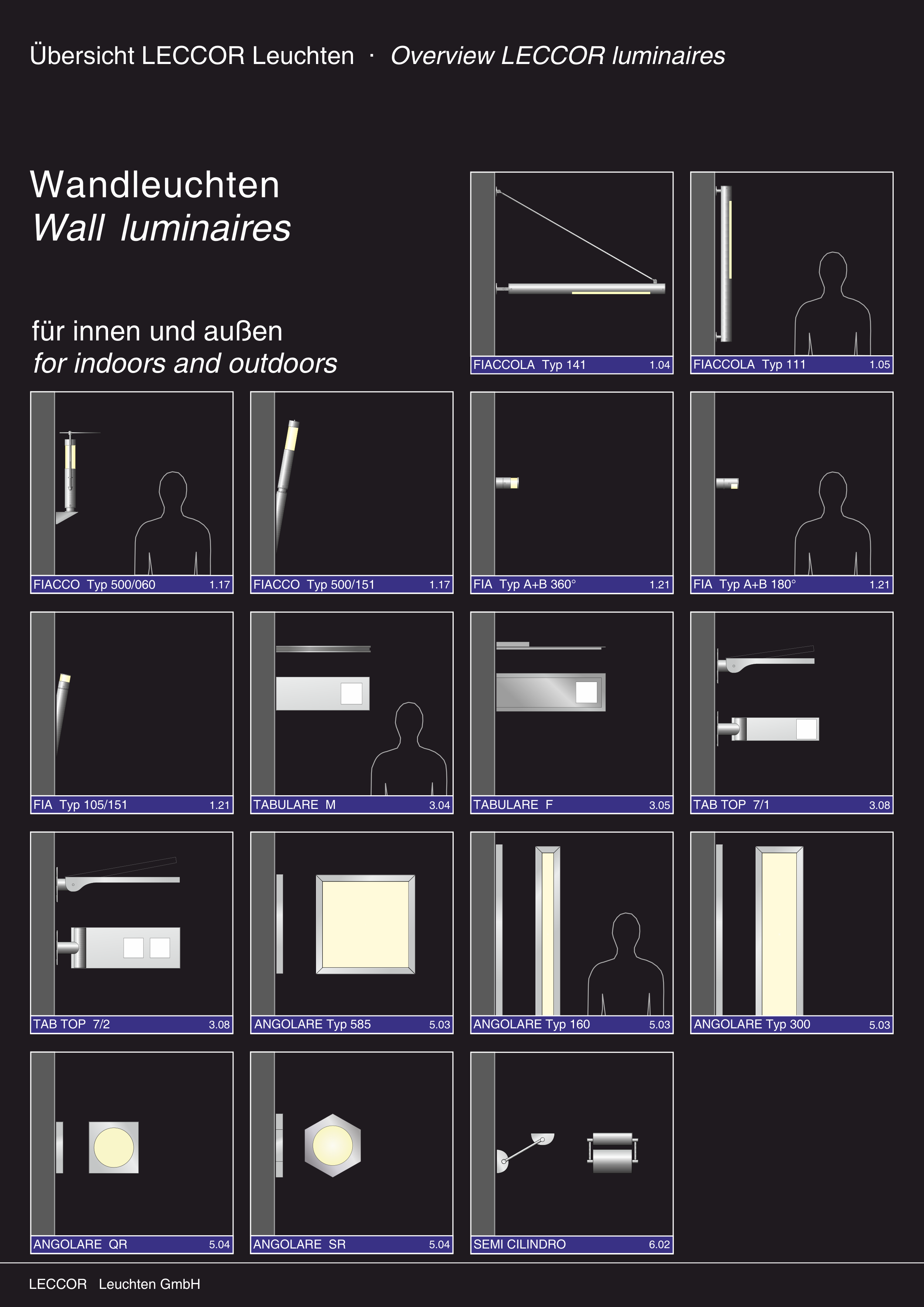 Übersicht LECCOR Leuchten · Overview LECCOR luminaires

Wandleuchten
Wall luminaires

für innen und außen
for indoors and outdoors

FIACCOLA Typ 141 1.04

FIACCOLA Typ 111 1.05

FIACCO Typ 500/060 1.17

FIACCO Typ 500/151 1.17

FIA Typ A+B 360° 1.21

FIA Typ A+B 180° 1.21

FIA Typ 105/151 1.21

TABULARE M 3.04

TABULARE F 3.05

TAB TOP 7/1 3.08

TAB TOP 7/2 3.08

ANGOLARE Typ 585 5.03

ANGOLARE Typ 160 5.03

ANGOLARE Typ 300 5.03

ANGOLARE QR 5.04

ANGOLARE SR 5.04

SEMI CILINDRO 6.02

LECCOR Leuchten GmbH