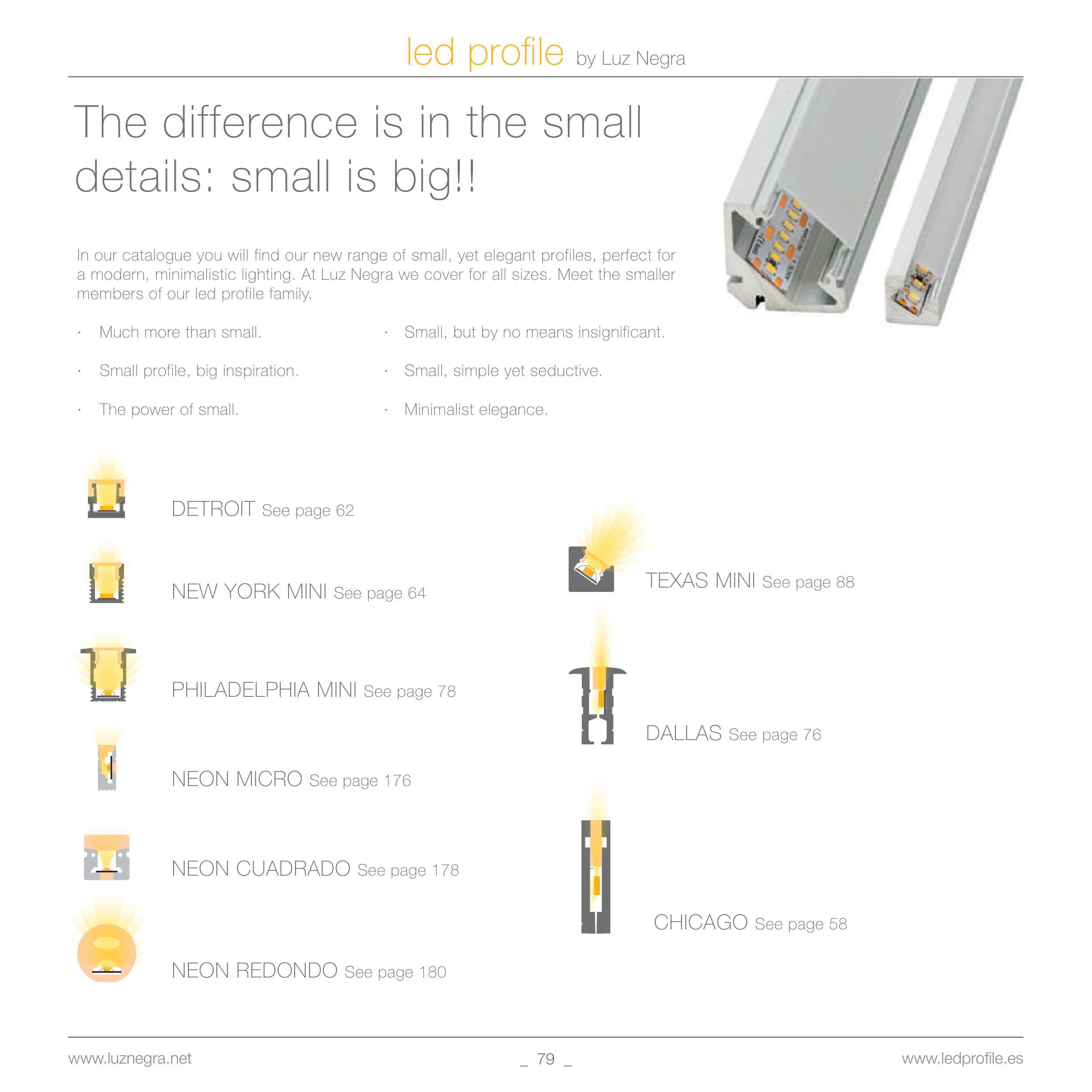 led profile by Luz Negra

The difference is in the small details: small is big!!

In our catalogue you will find our new range of small, yet elegant profiles, perfect for a modern, minimalistic lighting. At Luz Negra we cover for all sizes. Meet the smaller members of our led profile family.

· Much more than small.

· Small profile, big inspiration.

· The power of small.

· Small, but by no means insignificant.

· Small, simple yet seductive.

· Minimalist elegance.

DETROIT See page 62

NEW YORK MINI See page 64

PHILADELPHIA MINI See page 78

NEON MICRO See page 176

NEON CUADRADO See page 178

NEON REDONDO See page 180

TEXAS MINI See page 88

DALLAS See page 76

CHICAGO See page 58

www.luznegra.net

_ 79 _

www.ledprofile.es