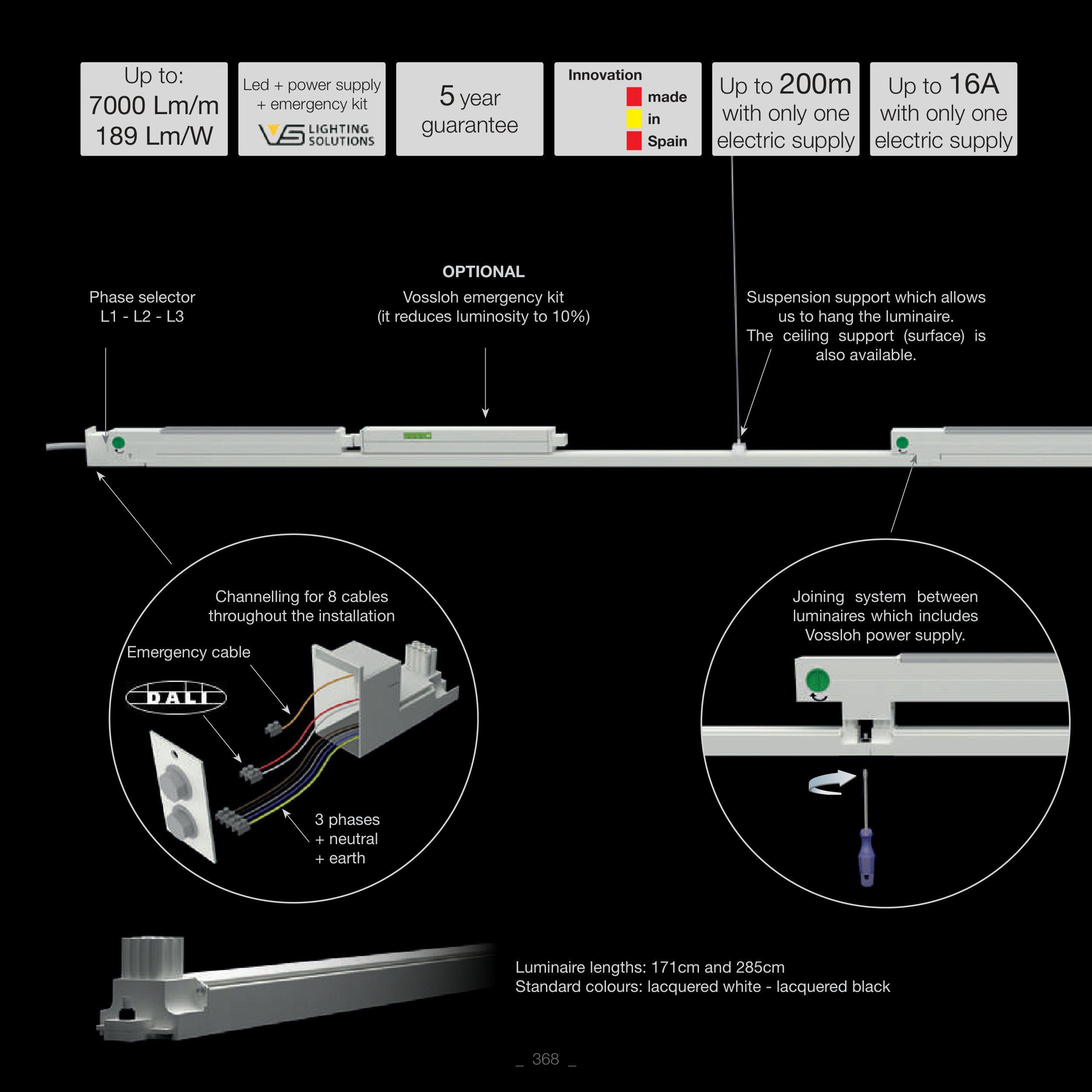 Up to:
7000 Lm/m
189 Lm/W

Led + power supply
+ emergency kit
VS LIGHTING SOLUTIONS

5 year
guarantee

Innovation
made
in
Spain

Up to 200m
with only one
electric supply

Up to 16A
with only one
electric supply

Phase selector
L1 - L2 - L3

OPTIONAL
Vossloh emergency kit
(it reduces luminosity to 10%)

Suspension support which allows us to hang the luminaire.
The ceiling support (surface) is also available.

Channelling for 8 cables throughout the installation

Emergency cable

DALI

3 phases
+ neutral
+ earth

Joining system between luminaires which includes Vossloh power supply.

Luminaire lengths: 171cm and 285cm
Standard colours: lacquered white - lacquered black

_ 368 _