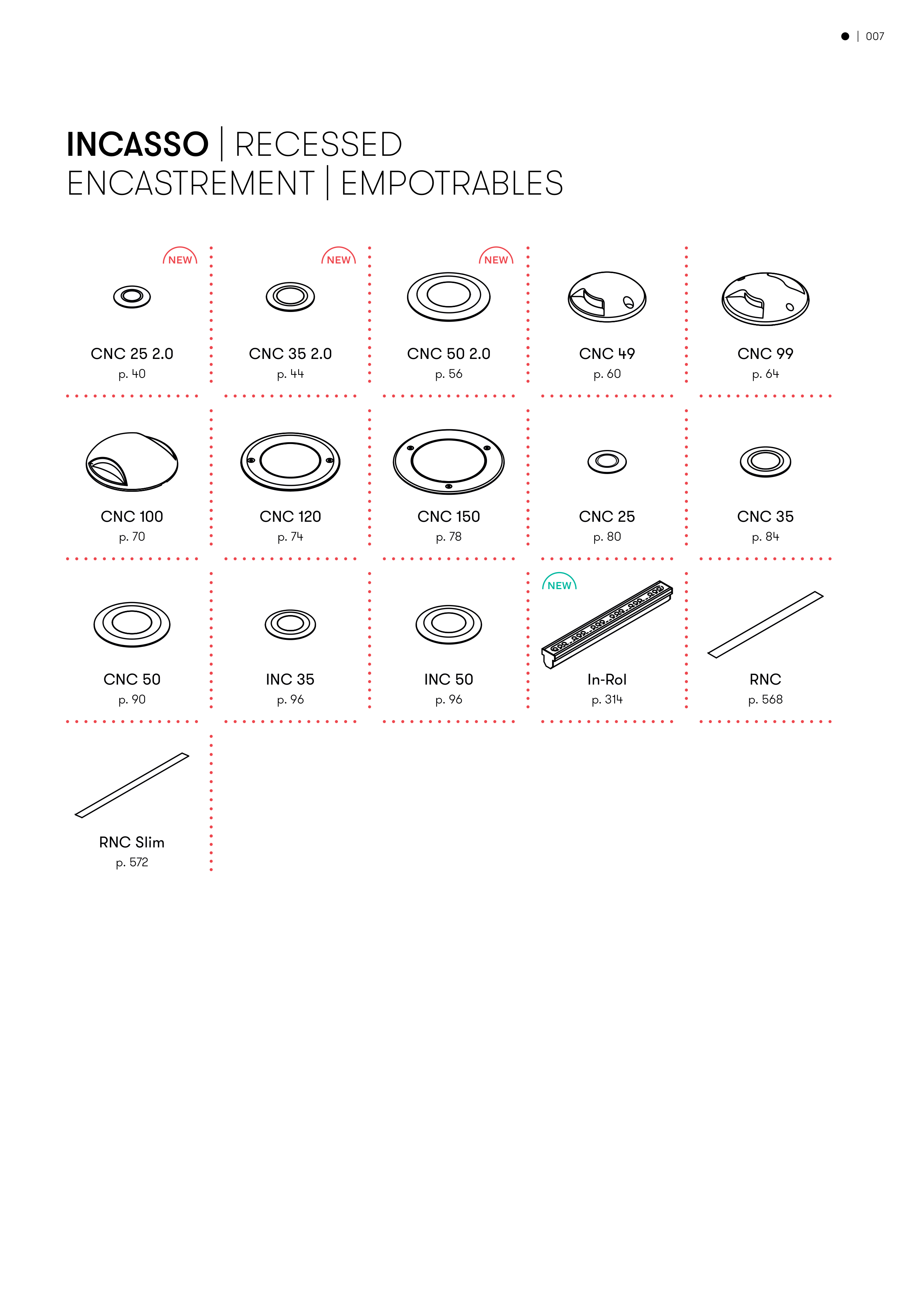 | 007

INCASSO | RECESSED
ENCASTREMENT | EMPOTRABLES

NEW
CNC 25 2.0
p. 40

NEW
CNC 35 2.0
p. 44

NEW
CNC 50 2.0
p. 56

CNC 49
p. 60

CNC 99
p. 64

CNC 100
p. 70

CNC 120
p. 74

CNC 150
p. 78

CNC 25
p. 80

CNC 35
p. 84

CNC 50
p. 90

INC 35
p. 96

INC 50
p. 96

NEW
In-Rol
p. 314

RNC
p. 568

RNC Slim
p. 572