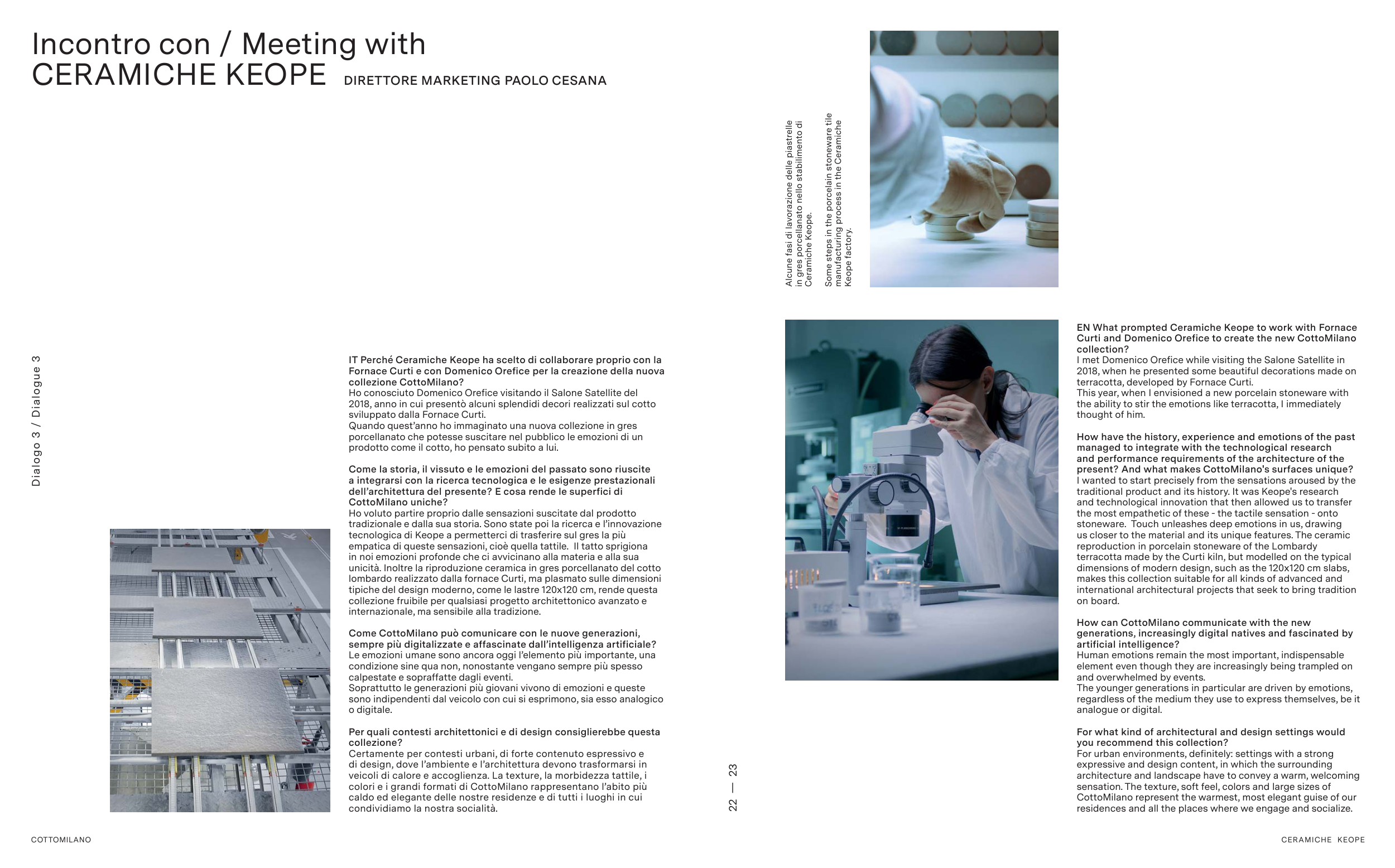 Incontro con / Meeting with
CERAMICHE KEOPE DIRETTORE MARKETING PAOLO CESANA

Dialogo 3 / Dialogue 3

IT Perché Ceramiche Keope ha scelto di collaborare proprio con la Fornace Curti e con Domenico Orefice per la creazione della nuova collezione CottoMilano?
Ho conosciuto Domenico Orefice visitando il Salone Satellite del 2018, anno in cui presentò alcuni splendidi decori realizzati sul cotto sviluppato dalla Fornace Curti.
Quando quest'anno ho immaginato una nuova collezione in gres porcellanato che potesse suscitare nel pubblico le emozioni di un prodotto come il cotto, ho pensato subito a lui.

Come la storia, il vissuto e le emozioni del passato sono riuscite a integrarsi con la ricerca tecnologica e le esigenze prestazionali dell'architettura del presente? E cosa rende le superfici di CottoMilano uniche?
Ho voluto partire proprio dalle sensazioni suscitate dal prodotto tradizionale e dalla sua storia. Sono state poi la ricerca e l'innovazione tecnologica di Keope a permetterci di trasferire sul gres la più empatica di queste sensazioni, cioè quella tattile. Il tatto sprigiona in noi emozioni profonde che ci avvicinano alla materia e alla sua unicità. Inoltre la riproduzione ceramica in gres porcellanato del cotto lombardo realizzato dalla fornace Curti, ma plasmato sulle dimensioni tipiche del design moderno, come le lastre 120x120 cm, rende questa collezione fruibile per qualsiasi progetto architettonico avanzato e internazionale, ma sensibile alla tradizione.

Come CottoMilano può comunicare con le nuove generazioni, sempre più digitalizzate e affascinate dall'intelligenza artificiale?
Le emozioni umane sono ancora oggi l'elemento più importante, una condizione sine qua non, nonostante vengano sempre più spesso calpestate e sopraffatte dagli eventi.
Soprattutto le generazioni più giovani vivono di emozioni e queste sono indipendenti dal veicolo con cui si esprimono, sia esso analogico o digitale.

Per quali contesti architettonici e di design consiglierebbe questa collezione?
Certamente per contesti urbani, di forte contenuto espressivo e di design, dove l'ambiente e l'architettura devono trasformarsi in veicoli di calore e accoglienza. La texture, la morbidezza tattile, i colori e i grandi formati di CottoMilano rappresentano l'abito più caldo ed elegante delle nostre residenze e di tutti i luoghi in cui condividiamo la nostra socialità.

22 — 23

Alcune fasi di lavorazione delle piastrelle in gres porcellanato nello stabilimento di Ceramiche Keope.

Some steps in the porcelain stoneware tile manufacturing process in the Ceramiche Keope factory.

EN What prompted Ceramiche Keope to work with Fornace Curti and Domenico Orefice to create the new CottoMilano collection?
I met Domenico Orefice while visiting the Salone Satellite in 2018, when he presented some beautiful decorations made on terracotta, developed by Fornace Curti.
This year, when I envisioned a new porcelain stoneware with the ability to stir the emotions like terracotta, I immediately thought of him.

How have the history, experience and emotions of the past managed to integrate with the technological research and performance requirements of the architecture of the present? And what makes CottoMilano's surfaces unique?
I wanted to start precisely from the sensations aroused by the traditional product and its history. It was Keope's research and technological innovation that then allowed us to transfer the most empathetic of these - the tactile sensation - onto stoneware. Touch unleashes deep emotions in us, drawing us closer to the material and its unique features. The ceramic reproduction in porcelain stoneware of the Lombardy terracotta made by the Curti kiln, but modelled on the typical dimensions of modern design, such as the 120x120 cm slabs, makes this collection suitable for all kinds of advanced and international architectural projects that seek to bring tradition on board.

How can CottoMilano communicate with the new generations, increasingly digital natives and fascinated by artificial intelligence?
Human emotions remain the most important, indispensable element even though they are increasingly being trampled on and overwhelmed by events.
The younger generations in particular are driven by emotions, regardless of the medium they use to express themselves, be it analogue or digital.

For what kind of architectural and design settings would you recommend this collection?
For urban environments, definitely: settings with a strong expressive and design content, in which the surrounding architecture and landscape have to convey a warm, welcoming sensation. The texture, soft feel, colors and large sizes of CottoMilano represent the warmest, most elegant guise of our residences and all the places where we engage and socialize.

COTTOMILANO

CERAMICHE KEOPE