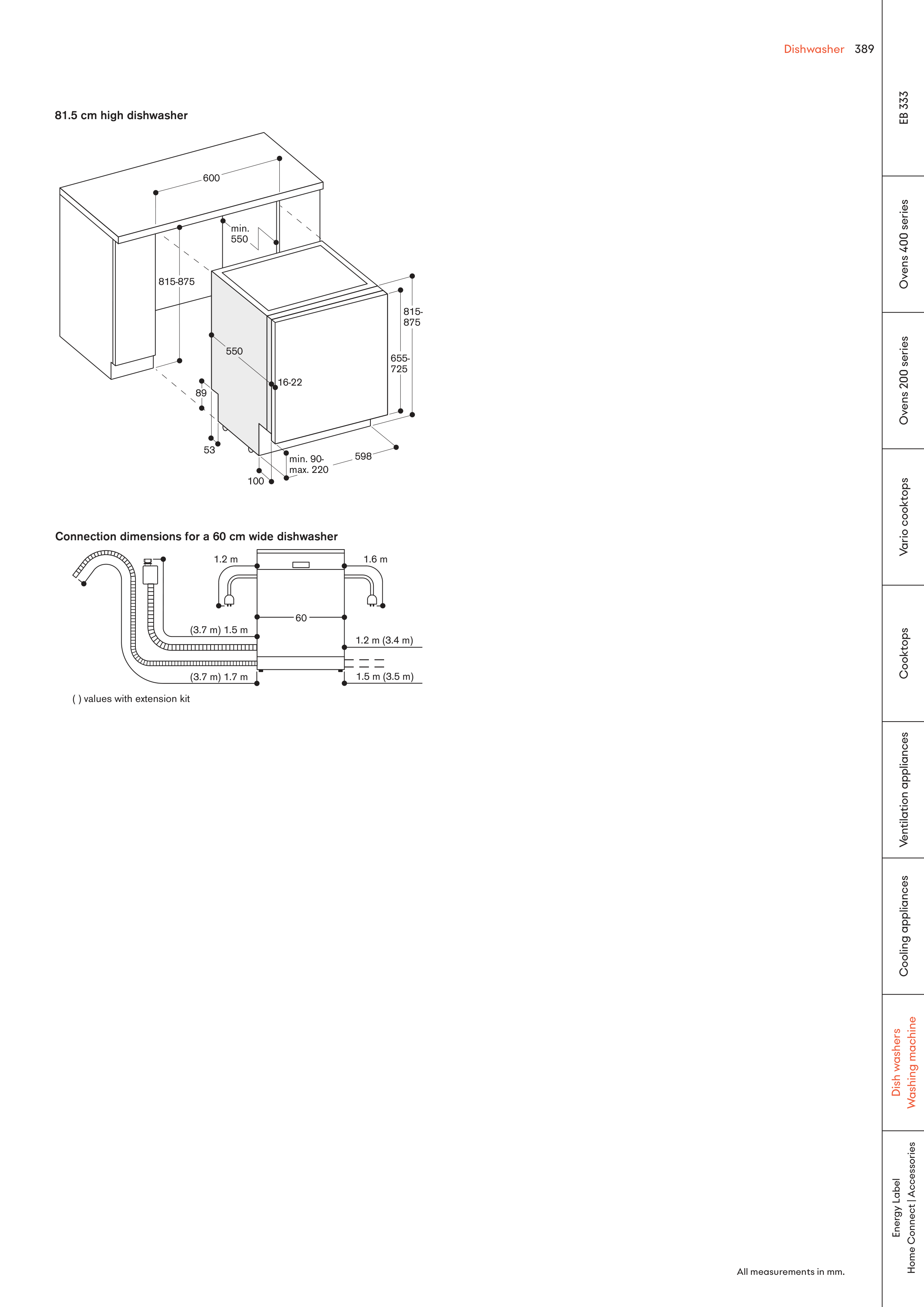 Dishwasher 389

81.5 cm high dishwasher

600
min. 550
815-875
815-875
655-725
550
16-22
89
53
100
min. 90-max. 220
598

Connection dimensions for a 60 cm wide dishwasher

1.2 m
1.6 m
60
(3.7 m) 1.5 m
1.2 m (3.4 m)
(3.7 m) 1.7 m
1.5 m (3.5 m)

( ) values with extension kit

All measurements in mm.

EB 333
Ovens 400 series
Ovens 200 series
Vario cooktops
Cooktops
Ventilation appliances
Cooling appliances
Dish washers Washing machine
Energy Label Home Connect | Accessories