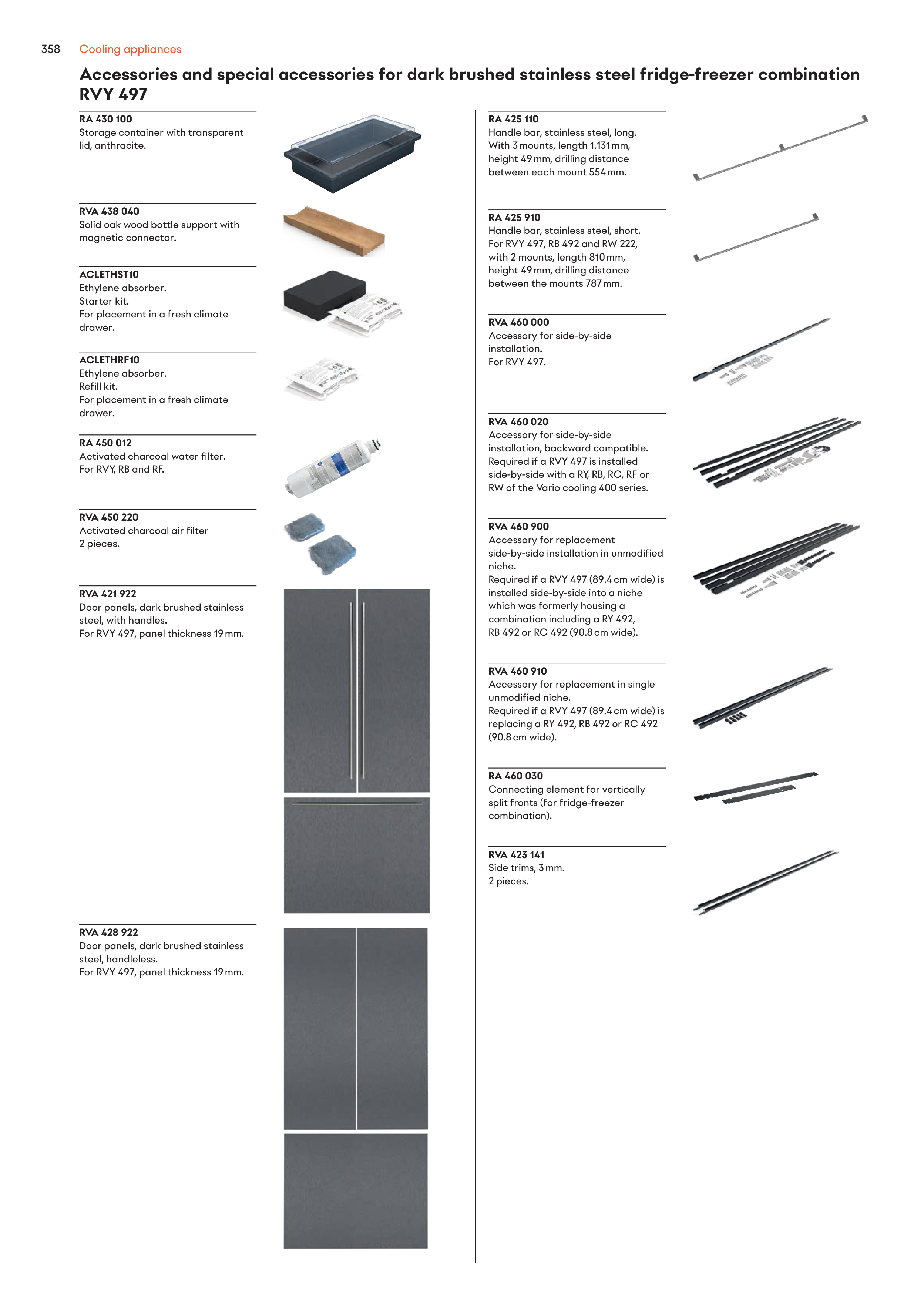 358 Cooling appliances

Accessories and special accessories for dark brushed stainless steel fridge-freezer combination RVY 497

RA 430 100
Storage container with transparent lid, anthracite.

RVA 438 040
Solid oak wood bottle support with magnetic connector.

ACLETHST10
Ethylene absorber.
Starter kit.
For placement in a fresh climate drawer.

ACLETHRF10
Ethylene absorber.
Refill kit.
For placement in a fresh climate drawer.

RA 450 012
Activated charcoal water filter.
For RVY, RB and RF.

RVA 450 220
Activated charcoal air filter
2 pieces.

RVA 421 922
Door panels, dark brushed stainless steel, with handles.
For RVY 497, panel thickness 19 mm.

RVA 428 922
Door panels, dark brushed stainless steel, handleless.
For RVY 497, panel thickness 19 mm.

RA 425 110
Handle bar, stainless steel, long.
With 3 mounts, length 1.131 mm, height 49 mm, drilling distance between each mount 554 mm.

RA 425 910
Handle bar, stainless steel, short.
For RVY 497, RB 492 and RW 222, with 2 mounts, length 810 mm, height 49 mm, drilling distance between the mounts 787 mm.

RVA 460 000
Accessory for side-by-side installation.
For RVY 497.

RVA 460 020
Accessory for side-by-side installation, backward compatible.
Required if a RVY 497 is installed side-by-side with a RY, RB, RC, RF or RW of the Vario cooling 400 series.

RVA 460 900
Accessory for replacement side-by-side installation in unmodified niche.
Required if a RVY 497 (89.4 cm wide) is installed side-by-side into a niche which was formerly housing a combination including a RY 492, RB 492 or RC 492 (90.8 cm wide).

RVA 460 910
Accessory for replacement in single unmodified niche.
Required if a RVY 497 (89.4 cm wide) is replacing a RY 492, RB 492 or RC 492 (90.8 cm wide).

RA 460 030
Connecting element for vertically split fronts (for fridge-freezer combination).

RVA 423 141
Side trims, 3 mm.
2 pieces.