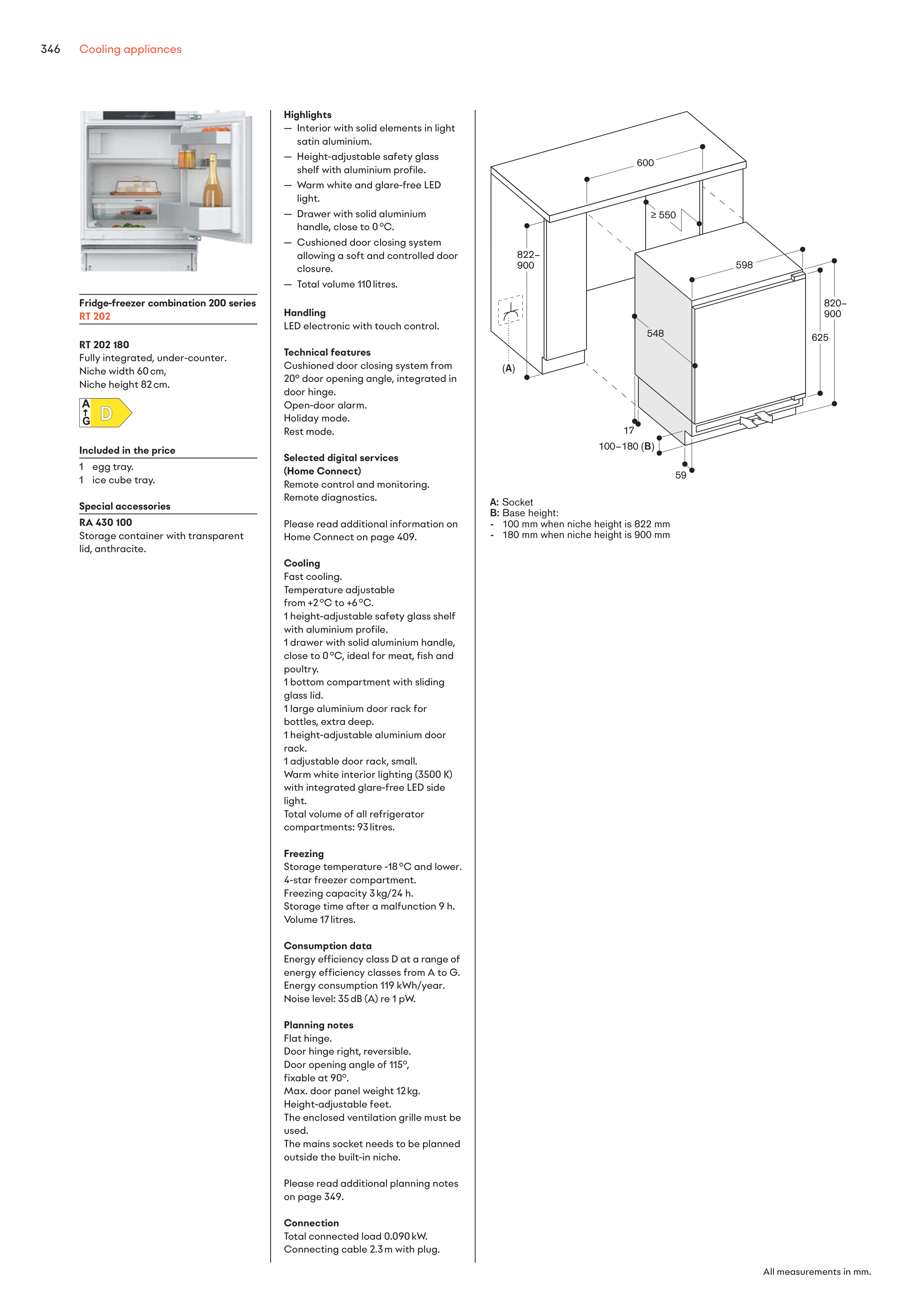 346 Cooling appliances

Fridge-freezer combination 200 series
RT 202

RT 202 180
Fully integrated, under-counter.
Niche width 60 cm,
Niche height 82 cm.

A
G D

Included in the price
1 egg tray.
1 ice cube tray.

Special accessories
RA 430 100
Storage container with transparent lid, anthracite.

Highlights
— Interior with solid elements in light satin aluminium.
— Height-adjustable safety glass shelf with aluminium profile.
— Warm white and glare-free LED light.
— Drawer with solid aluminium handle, close to 0 °C.
— Cushioned door closing system allowing a soft and controlled door closure.
— Total volume 110 litres.

Handling
LED electronic with touch control.

Technical features
Cushioned door closing system from 20° door opening angle, integrated in door hinge.
Open-door alarm.
Holiday mode.
Rest mode.

Selected digital services (Home Connect)
Remote control and monitoring.
Remote diagnostics.

Please read additional information on Home Connect on page 409.

Cooling
Fast cooling.
Temperature adjustable from +2 °C to +6 °C.
1 height-adjustable safety glass shelf with aluminium profile.
1 drawer with solid aluminium handle, close to 0 °C, ideal for meat, fish and poultry.
1 bottom compartment with sliding glass lid.
1 large aluminium door rack for bottles, extra deep.
1 height-adjustable aluminium door rack.
1 adjustable door rack, small.
Warm white interior lighting (3500 K) with integrated glare-free LED side light.
Total volume of all refrigerator compartments: 93 litres.

Freezing
Storage temperature -18 °C and lower.
4-star freezer compartment.
Freezing capacity 3 kg/24 h.
Storage time after a malfunction 9 h.
Volume 17 litres.

Consumption data
Energy efficiency class D at a range of energy efficiency classes from A to G.
Energy consumption 119 kWh/year.
Noise level: 35 dB (A) re 1 pW.

Planning notes
Flat hinge.
Door hinge right, reversible.
Door opening angle of 115°, fixable at 90°.
Max. door panel weight 12 kg.
Height-adjustable feet.
The enclosed ventilation grille must be used.
The mains socket needs to be planned outside the built-in niche.

Please read additional planning notes on page 349.

Connection
Total connected load 0.090 kW.
Connecting cable 2.3 m with plug.

600
≥ 550
822–900
598
820–900
548
625
(A)
17
100–180 (B)
59

A: Socket
B: Base height:
- 100 mm when niche height is 822 mm
- 180 mm when niche height is 900 mm

All measurements in mm.