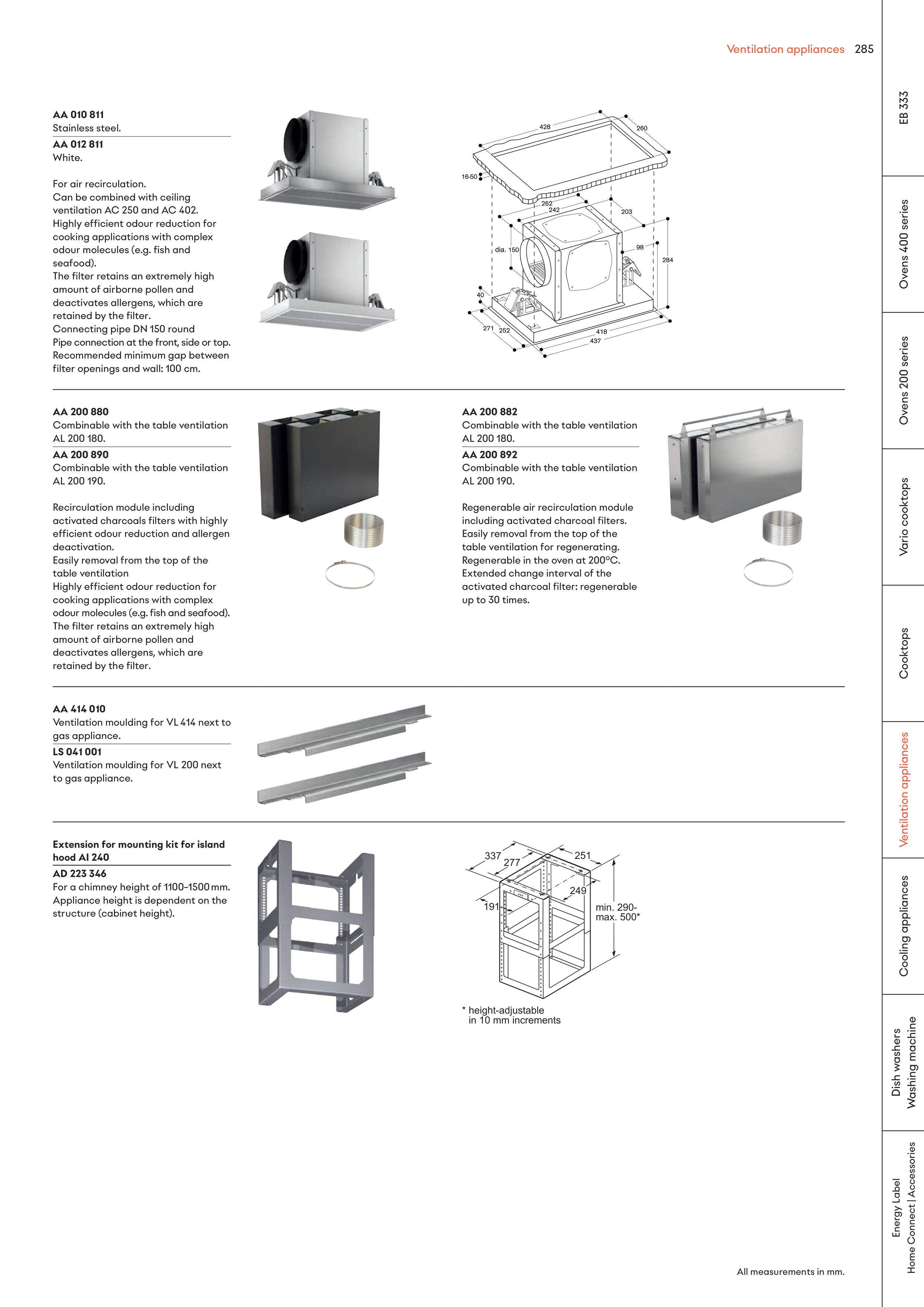 Ventilation appliances 285

AA 010 811
Stainless steel.

AA 012 811
White.

For air recirculation.
Can be combined with ceiling ventilation AC 250 and AC 402.
Highly efficient odour reduction for cooking applications with complex odour molecules (e.g. fish and seafood).
The filter retains an extremely high amount of airborne pollen and deactivates allergens, which are retained by the filter.
Connecting pipe DN 150 round
Pipe connection at the front, side or top.
Recommended minimum gap between filter openings and wall: 100 cm.

428
260
16-50
262
242
203
dia. 150
98
284
40
271
252
418
437

AA 200 880
Combinable with the table ventilation AL 200 180.

AA 200 890
Combinable with the table ventilation AL 200 190.

Recirculation module including activated charcoals filters with highly efficient odour reduction and allergen deactivation.
Easily removal from the top of the table ventilation
Highly efficient odour reduction for cooking applications with complex odour molecules (e.g. fish and seafood).
The filter retains an extremely high amount of airborne pollen and deactivates allergens, which are retained by the filter.

AA 200 882
Combinable with the table ventilation AL 200 180.

AA 200 892
Combinable with the table ventilation AL 200 190.

Regenerable air recirculation module including activated charcoal filters.
Easily removal from the top of the table ventilation for regenerating.
Regenerable in the oven at 200°C.
Extended change interval of the activated charcoal filter: regenerable up to 30 times.

AA 414 010
Ventilation moulding for VL 414 next to gas appliance.

LS 041 001
Ventilation moulding for VL 200 next to gas appliance.

Extension for mounting kit for island hood AI 240

AD 223 346
For a chimney height of 1100–1500 mm.
Appliance height is dependent on the structure (cabinet height).

337
277
251
249
191
min. 290-
max. 500*

* height-adjustable
in 10 mm increments

All measurements in mm.

EB 333
Ovens 400 series
Ovens 200 series
Vario cooktops
Cooktops
Ventilation appliances
Cooling appliances
Dish washers
Washing machine
Energy Label
Home Connect | Accessories