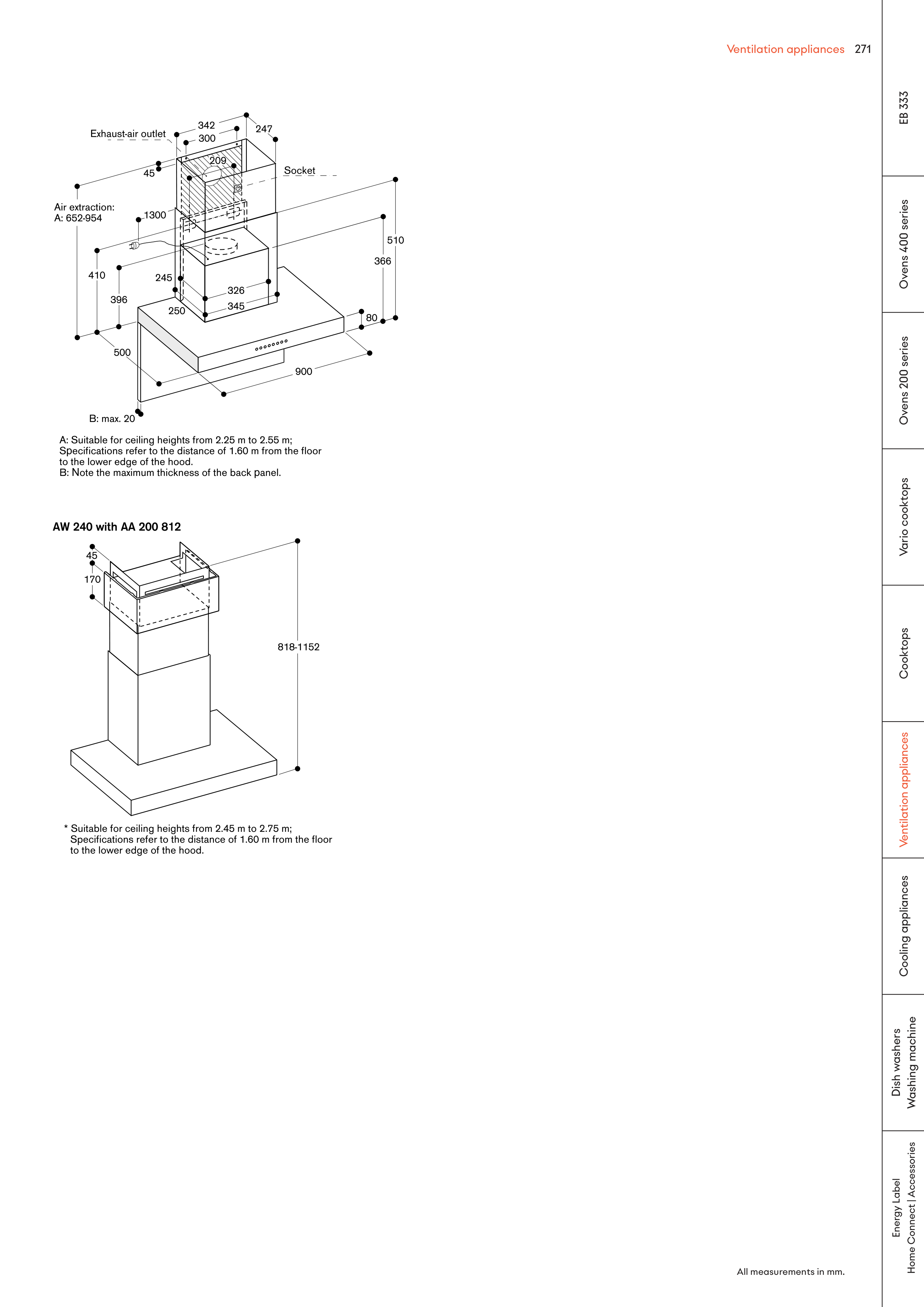 Ventilation appliances 271

Exhaust-air outlet
342
300
247
209
45
Socket
Air extraction:
A: 652-954
1300
510
366
410
396
245
326
345
250
80
500
900
B: max. 20

A: Suitable for ceiling heights from 2.25 m to 2.55 m; Specifications refer to the distance of 1.60 m from the floor to the lower edge of the hood.
B: Note the maximum thickness of the back panel.

AW 240 with AA 200 812

45
170
818-1152

* Suitable for ceiling heights from 2.45 m to 2.75 m; Specifications refer to the distance of 1.60 m from the floor to the lower edge of the hood.

All measurements in mm.

EB 333
Ovens 400 series
Ovens 200 series
Vario cooktops
Cooktops
Ventilation appliances
Cooling appliances
Dish washers
Washing machine
Energy Label
Home Connect | Accessories