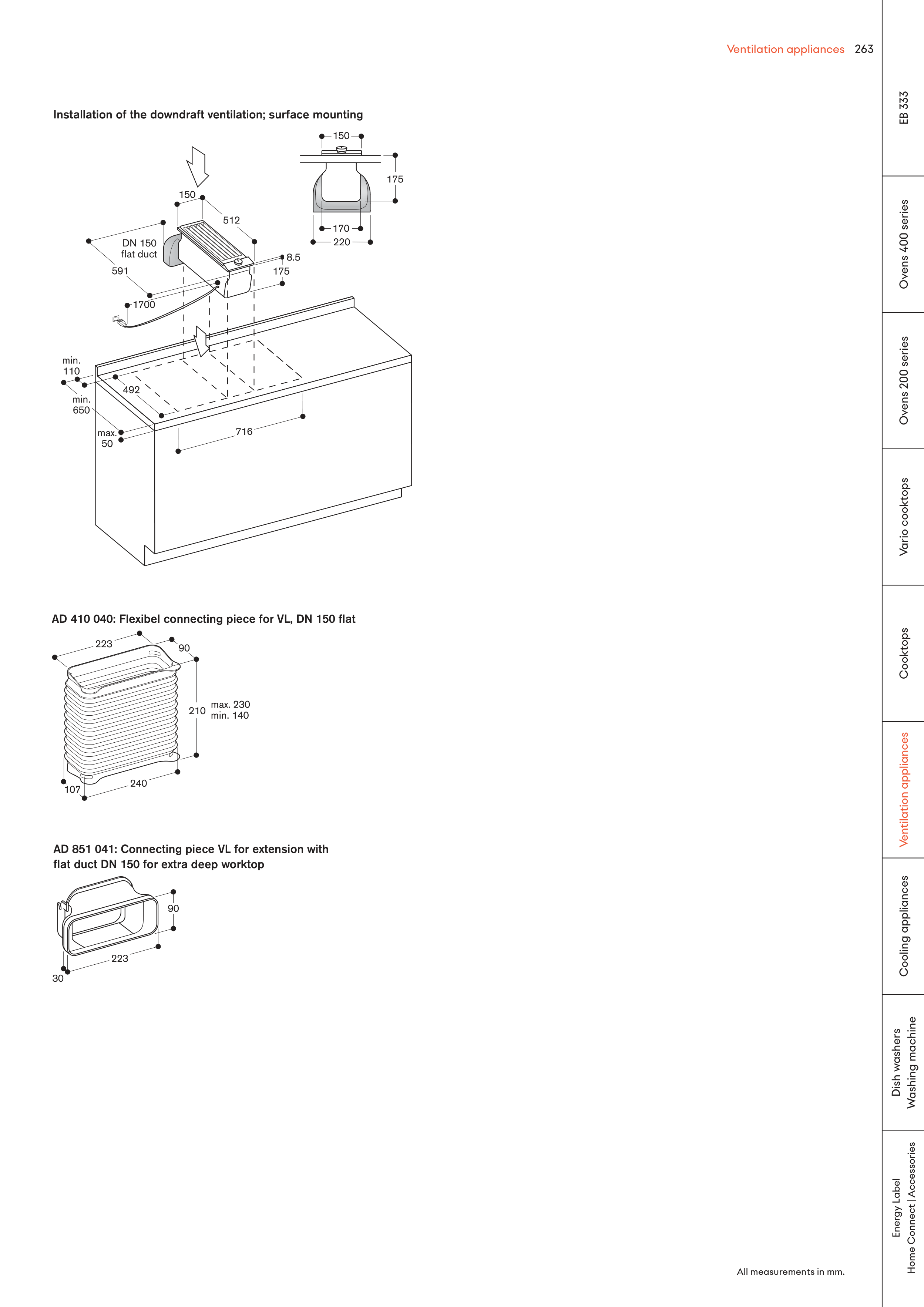 Ventilation appliances 263

Installation of the downdraft ventilation; surface mounting

150
175
170
220
150
512
DN 150
flat duct
591
8.5
175
1700
min.
110
492
min.
650
max.
50
716

AD 410 040: Flexibel connecting piece for VL, DN 150 flat

223
90
210
max. 230
min. 140
107
240

AD 851 041: Connecting piece VL for extension with flat duct DN 150 for extra deep worktop

90
223
30

All measurements in mm.

EB 333
Ovens 400 series
Ovens 200 series
Vario cooktops
Cooktops
Ventilation appliances
Cooling appliances
Dish washers
Washing machine
Energy Label
Home Connect | Accessories