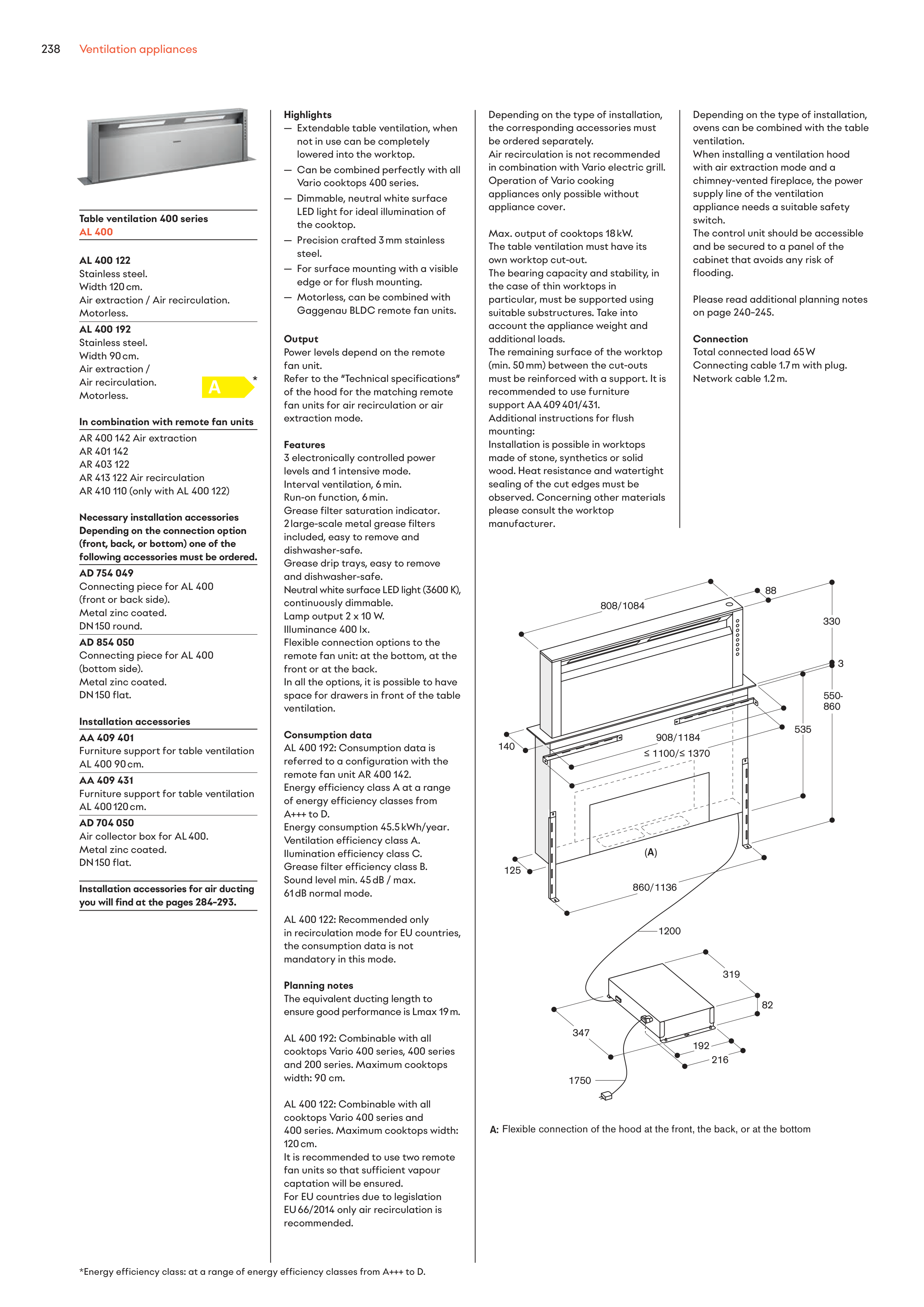 238 Ventilation appliances

Table ventilation 400 series
AL 400

AL 400 122
Stainless steel.
Width 120 cm.
Air extraction / Air recirculation.
Motorless.

AL 400 192
Stainless steel.
Width 90 cm.
Air extraction /
Air recirculation.
Motorless.

A *

In combination with remote fan units
AR 400 142 Air extraction
AR 401 142
AR 403 122
AR 413 122 Air recirculation
AR 410 110 (only with AL 400 122)

Necessary installation accessories
Depending on the connection option (front, back, or bottom) one of the following accessories must be ordered.

AD 754 049
Connecting piece for AL 400 (front or back side).
Metal zinc coated.
DN 150 round.

AD 854 050
Connecting piece for AL 400 (bottom side).
Metal zinc coated.
DN 150 flat.

Installation accessories

AA 409 401
Furniture support for table ventilation AL 400 90 cm.

AA 409 431
Furniture support for table ventilation AL 400 120 cm.

AD 704 050
Air collector box for AL 400.
Metal zinc coated.
DN 150 flat.

Installation accessories for air ducting you will find at the pages 284–293.

Highlights
— Extendable table ventilation, when not in use can be completely lowered into the worktop.
— Can be combined perfectly with all Vario cooktops 400 series.
— Dimmable, neutral white surface LED light for ideal illumination of the cooktop.
— Precision crafted 3 mm stainless steel.
— For surface mounting with a visible edge or for flush mounting.
— Motorless, can be combined with Gaggenau BLDC remote fan units.

Output
Power levels depend on the remote fan unit.
Refer to the "Technical specifications" of the hood for the matching remote fan units for air recirculation or air extraction mode.

Features
3 electronically controlled power levels and 1 intensive mode.
Interval ventilation, 6 min.
Run-on function, 6 min.
Grease filter saturation indicator.
2 large-scale metal grease filters included, easy to remove and dishwasher-safe.
Grease drip trays, easy to remove and dishwasher-safe.
Neutral white surface LED light (3600 K), continuously dimmable.
Lamp output 2 x 10 W.
Illuminance 400 lx.
Flexible connection options to the remote fan unit: at the bottom, at the front or at the back.
In all the options, it is possible to have space for drawers in front of the table ventilation.

Consumption data
AL 400 192: Consumption data is referred to a configuration with the remote fan unit AR 400 142.
Energy efficiency class A at a range of energy efficiency classes from A+++ to D.
Energy consumption 45.5 kWh/year.
Ventilation efficiency class A.
Ilumination efficiency class C.
Grease filter efficiency class B.
Sound level min. 45 dB / max. 61 dB normal mode.

AL 400 122: Recommended only in recirculation mode for EU countries, the consumption data is not mandatory in this mode.

Planning notes
The equivalent ducting length to ensure good performance is Lmax 19 m.

AL 400 192: Combinable with all cooktops Vario 400 series, 400 series and 200 series. Maximum cooktops width: 90 cm.

AL 400 122: Combinable with all cooktops Vario 400 series and 400 series. Maximum cooktops width: 120 cm.
It is recommended to use two remote fan units so that sufficient vapour captation will be ensured.
For EU countries due to legislation EU 66/2014 only air recirculation is recommended.

Depending on the type of installation, the corresponding accessories must be ordered separately.
Air recirculation is not recommended in combination with Vario electric grill.
Operation of Vario cooking appliances only possible without appliance cover.

Max. output of cooktops 18 kW.
The table ventilation must have its own worktop cut-out.
The bearing capacity and stability, in the case of thin worktops in particular, must be supported using suitable substructures. Take into account the appliance weight and additional loads.
The remaining surface of the worktop (min. 50 mm) between the cut-outs must be reinforced with a support. It is recommended to use furniture support AA 409 401/431.
Additional instructions for flush mounting:
Installation is possible in worktops made of stone, synthetics or solid wood. Heat resistance and watertight sealing of the cut edges must be observed. Concerning other materials please consult the worktop manufacturer.

Depending on the type of installation, ovens can be combined with the table ventilation.
When installing a ventilation hood with air extraction mode and a chimney-vented fireplace, the power supply line of the ventilation appliance needs a suitable safety switch.
The control unit should be accessible and be secured to a panel of the cabinet that avoids any risk of flooding.

Please read additional planning notes on page 240–245.

Connection
Total connected load 65 W
Connecting cable 1.7 m with plug.
Network cable 1.2 m.

808/1084
88
330
3
550-860
535
140
908/1184
≤ 1100/≤ 1370
(A)
125
860/1136
1200
319
82
347
192
216
1750

A: Flexible connection of the hood at the front, the back, or at the bottom

*Energy efficiency class: at a range of energy efficiency classes from A+++ to D.