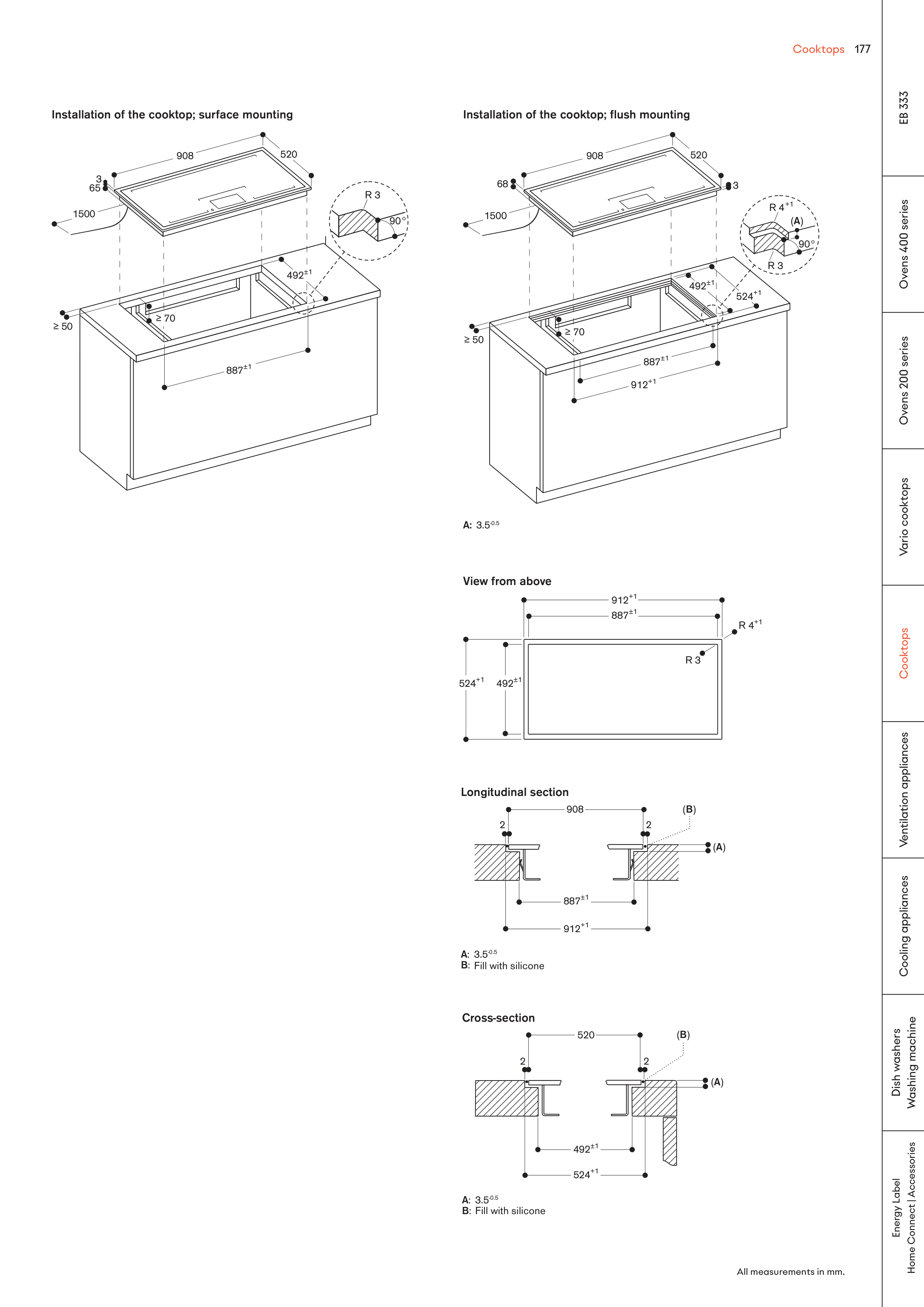 Cooktops 177

Installation of the cooktop; surface mounting

908
520
3
65
1500
R 3
90°
$492^{\pm1}$
≥ 50
≥ 70
$887^{\pm1}$

Installation of the cooktop; flush mounting

908
520
68
3
1500
R $4^{+1}$
(A)
90°
R 3
$492^{\pm1}$
$524^{+1}$
≥ 50
≥ 70
$887^{\pm1}$
$912^{+1}$

A: $3.5^{-0.5}$

View from above

$912^{+1}$
$887^{\pm1}$
R $4^{+1}$
R 3
$524^{+1}$
$492^{\pm1}$

Longitudinal section

908
(B)
2
2
(A)
$887^{\pm1}$
$912^{+1}$

A: $3.5^{-0.5}$
B: Fill with silicone

Cross-section

520
(B)
2
2
(A)
$492^{\pm1}$
$524^{+1}$

A: $3.5^{-0.5}$
B: Fill with silicone

All measurements in mm.

EB 333
Ovens 400 series
Ovens 200 series
Vario cooktops
Cooktops
Ventilation appliances
Cooling appliances
Dish washers
Washing machine
Energy Label
Home Connect | Accessories