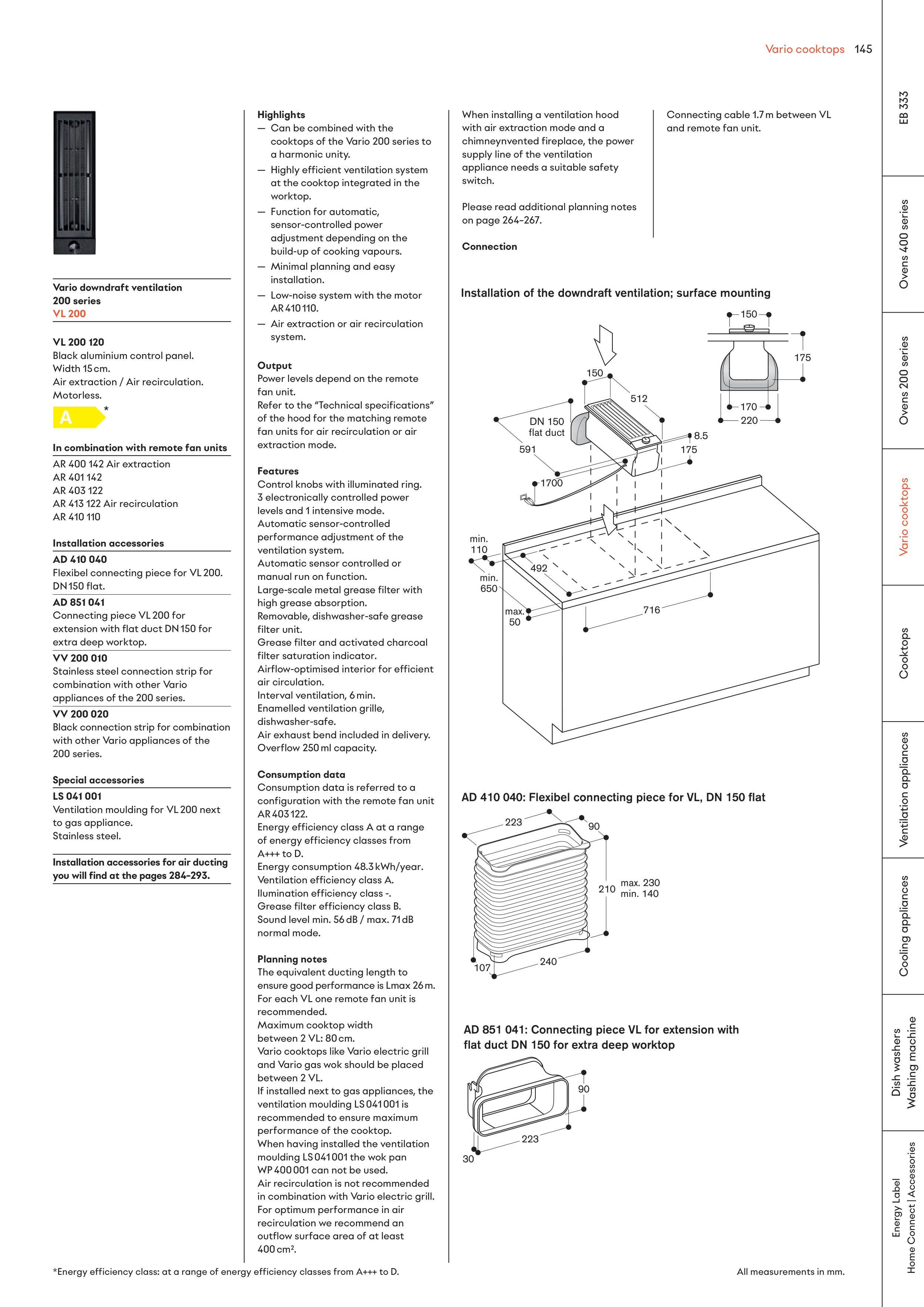 Vario cooktops 145

Vario downdraft ventilation 200 series
VL 200

VL 200 120
Black aluminium control panel.
Width 15 cm.
Air extraction / Air recirculation.
Motorless.

A *

In combination with remote fan units
AR 400 142 Air extraction
AR 401 142
AR 403 122
AR 413 122 Air recirculation
AR 410 110

Installation accessories
AD 410 040
Flexibel connecting piece for VL 200. DN 150 flat.
AD 851 041
Connecting piece VL 200 for extension with flat duct DN 150 for extra deep worktop.
VV 200 010
Stainless steel connection strip for combination with other Vario appliances of the 200 series.
VV 200 020
Black connection strip for combination with other Vario appliances of the 200 series.

Special accessories
LS 041 001
Ventilation moulding for VL 200 next to gas appliance.
Stainless steel.

Installation accessories for air ducting you will find at the pages 284–293.

Highlights
— Can be combined with the cooktops of the Vario 200 series to a harmonic unity.
— Highly efficient ventilation system at the cooktop integrated in the worktop.
— Function for automatic, sensor-controlled power adjustment depending on the build-up of cooking vapours.
— Minimal planning and easy installation.
— Low-noise system with the motor AR 410 110.
— Air extraction or air recirculation system.

Output
Power levels depend on the remote fan unit.
Refer to the “Technical specifications” of the hood for the matching remote fan units for air recirculation or air extraction mode.

Features
Control knobs with illuminated ring.
3 electronically controlled power levels and 1 intensive mode.
Automatic sensor-controlled performance adjustment of the ventilation system.
Automatic sensor controlled or manual run on function.
Large-scale metal grease filter with high grease absorption.
Removable, dishwasher-safe grease filter unit.
Grease filter and activated charcoal filter saturation indicator.
Airflow-optimised interior for efficient air circulation.
Interval ventilation, 6 min.
Enamelled ventilation grille, dishwasher-safe.
Air exhaust bend included in delivery.
Overflow 250 ml capacity.

Consumption data
Consumption data is referred to a configuration with the remote fan unit AR 403 122.
Energy efficiency class A at a range of energy efficiency classes from A+++ to D.
Energy consumption 48.3 kWh/year.
Ventilation efficiency class A.
llumination efficiency class -.
Grease filter efficiency class B.
Sound level min. 56 dB / max. 71 dB normal mode.

Planning notes
The equivalent ducting length to ensure good performance is Lmax 26 m.
For each VL one remote fan unit is recommended.
Maximum cooktop width between 2 VL: 80 cm.
Vario cooktops like Vario electric grill and Vario gas wok should be placed between 2 VL.
If installed next to gas appliances, the ventilation moulding LS 041 001 is recommended to ensure maximum performance of the cooktop.
When having installed the ventilation moulding LS 041 001 the wok pan WP 400 001 can not be used.
Air recirculation is not recommended in combination with Vario electric grill.
For optimum performance in air recirculation we recommend an outflow surface area of at least 400 cm².

When installing a ventilation hood with air extraction mode and a chimneynvented fireplace, the power supply line of the ventilation appliance needs a suitable safety switch.

Please read additional planning notes on page 264–267.

Connection

Connecting cable 1.7 m between VL and remote fan unit.

Installation of the downdraft ventilation; surface mounting

150 175 170 220 150 512 DN 150 flat duct 591 8.5 175 1700 min. 110 492 min. 650 max. 50 716

AD 410 040: Flexibel connecting piece for VL, DN 150 flat

223 90 210 max. 230 min. 140 107 240

AD 851 041: Connecting piece VL for extension with flat duct DN 150 for extra deep worktop

90 223 30

*Energy efficiency class: at a range of energy efficiency classes from A+++ to D.

All measurements in mm.

EB 333
Ovens 400 series
Ovens 200 series
Vario cooktops
Cooktops
Ventilation appliances
Cooling appliances
Dish washers Washing machine
Energy Label Home Connect | Accessories