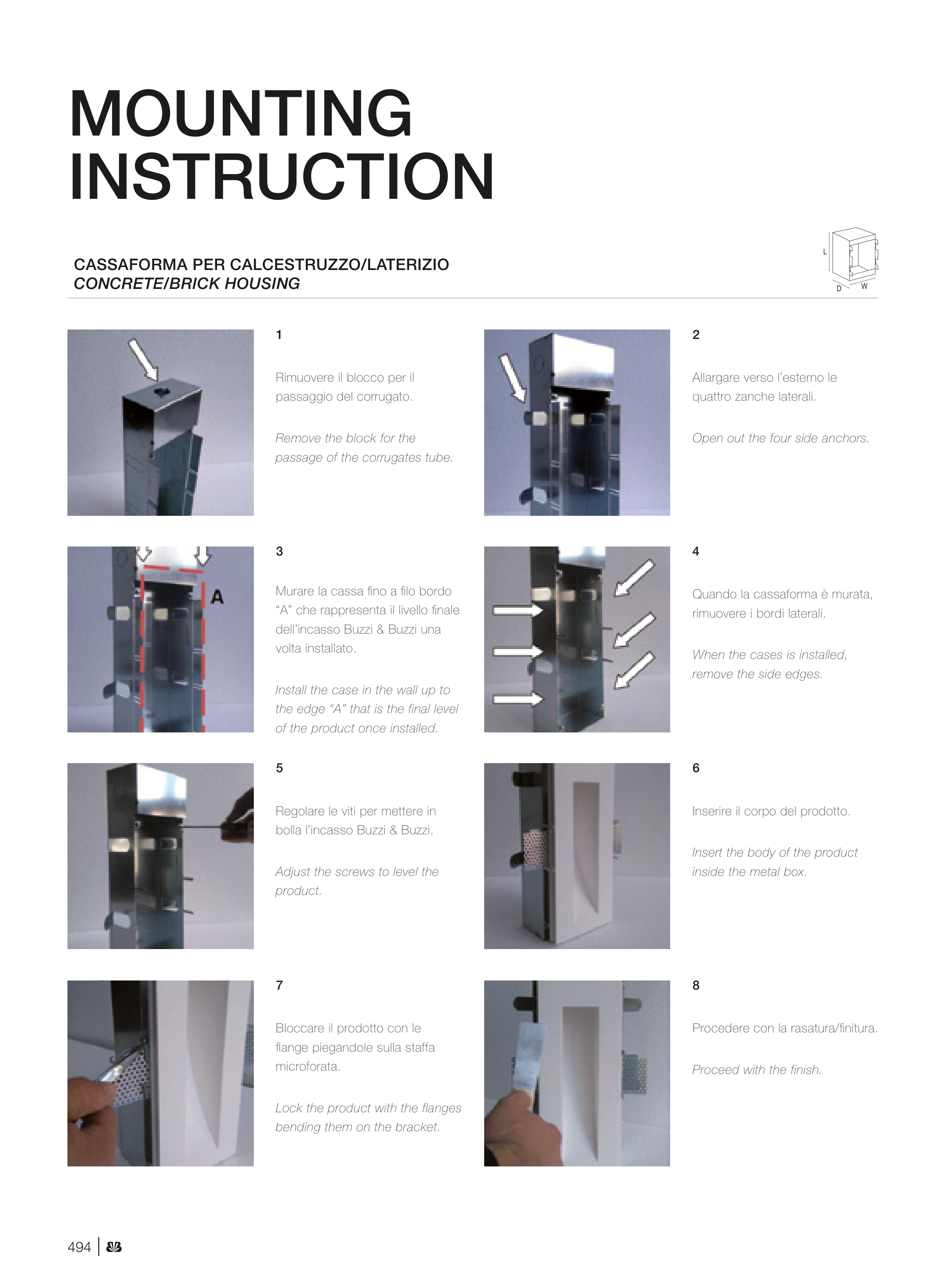 MOUNTING INSTRUCTION

CASSAFORMA PER CALCESTRUZZO/LATERIZIO
CONCRETE/BRICK HOUSING

L
D W

1

Rimuovere il blocco per il passaggio del corrugato.

Remove the block for the passage of the corrugates tube.

2

Allargare verso l'esterno le quattro zanche laterali.

Open out the four side anchors.

A

3

Murare la cassa fino a filo bordo "A" che rappresenta il livello finale dell'incasso Buzzi & Buzzi una volta installato.

Install the case in the wall up to the edge "A" that is the final level of the product once installed.

4

Quando la cassaforma è murata, rimuovere i bordi laterali.

When the cases is installed, remove the side edges.

5

Regolare le viti per mettere in bolla l'incasso Buzzi & Buzzi.

Adjust the screws to level the product.

6

Inserire il corpo del prodotto.

Insert the body of the product inside the metal box.

7

Bloccare il prodotto con le flange piegandole sulla staffa microforata.

Lock the product with the flanges bending them on the bracket.

8

Procedere con la rasatura/finitura.

Proceed with the finish.

494