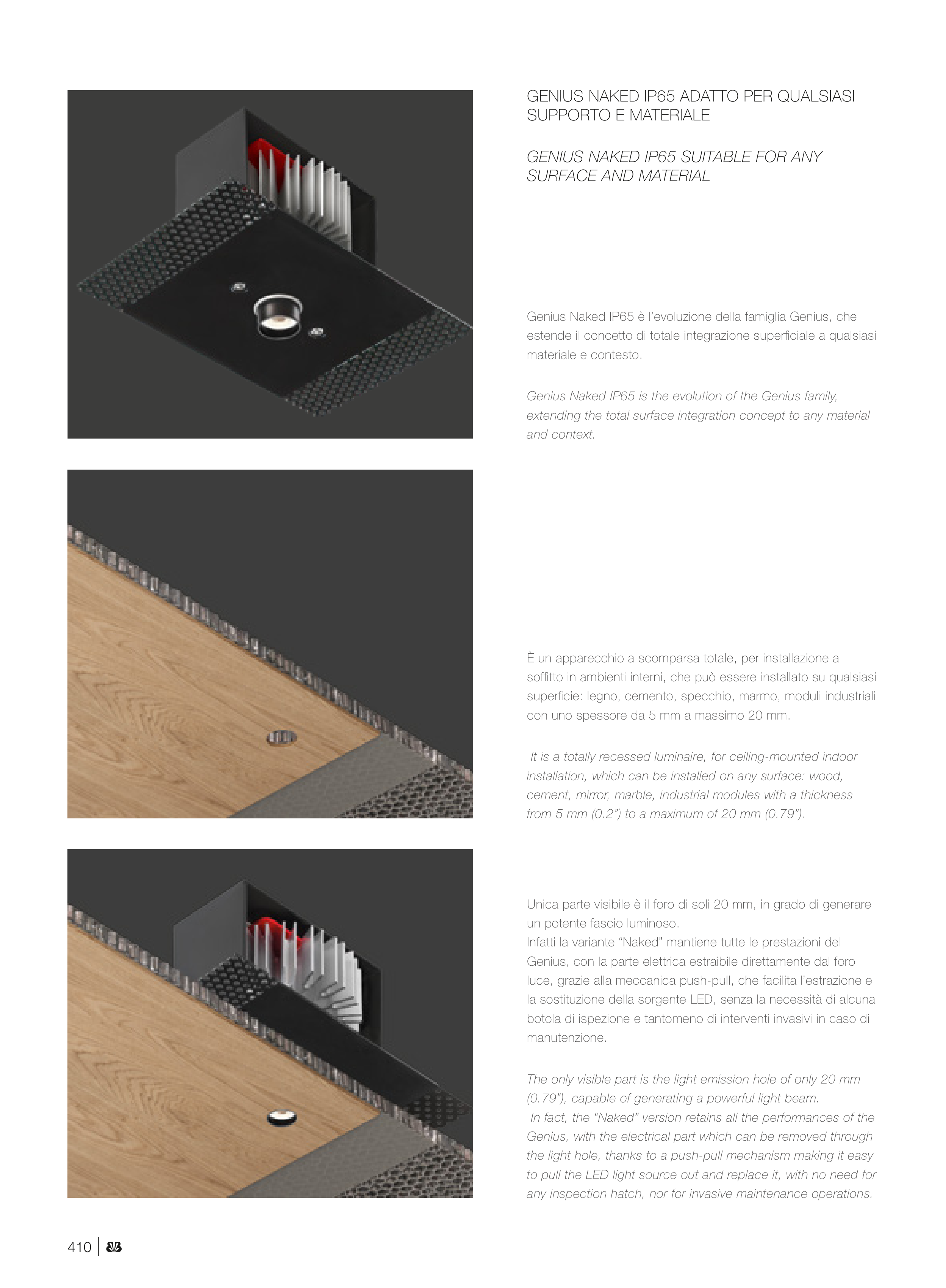 GENIUS NAKED IP65 ADATTO PER QUALSIASI SUPPORTO E MATERIALE

GENIUS NAKED IP65 SUITABLE FOR ANY SURFACE AND MATERIAL

Genius Naked IP65 è l'evoluzione della famiglia Genius, che estende il concetto di totale integrazione superficiale a qualsiasi materiale e contesto.

Genius Naked IP65 is the evolution of the Genius family, extending the total surface integration concept to any material and context.

È un apparecchio a scomparsa totale, per installazione a soffitto in ambienti interni, che può essere installato su qualsiasi superficie: legno, cemento, specchio, marmo, moduli industriali con uno spessore da 5 mm a massimo 20 mm.

It is a totally recessed luminaire, for ceiling-mounted indoor installation, which can be installed on any surface: wood, cement, mirror, marble, industrial modules with a thickness from 5 mm (0.2") to a maximum of 20 mm (0.79").

Unica parte visibile è il foro di soli 20 mm, in grado di generare un potente fascio luminoso.
Infatti la variante "Naked" mantiene tutte le prestazioni del Genius, con la parte elettrica estraibile direttamente dal foro luce, grazie alla meccanica push-pull, che facilita l'estrazione e la sostituzione della sorgente LED, senza la necessità di alcuna botola di ispezione e tantomeno di interventi invasivi in caso di manutenzione.

The only visible part is the light emission hole of only 20 mm (0.79"), capable of generating a powerful light beam.
In fact, the "Naked" version retains all the performances of the Genius, with the electrical part which can be removed through the light hole, thanks to a push-pull mechanism making it easy to pull the LED light source out and replace it, with no need for any inspection hatch, nor for invasive maintenance operations.

410