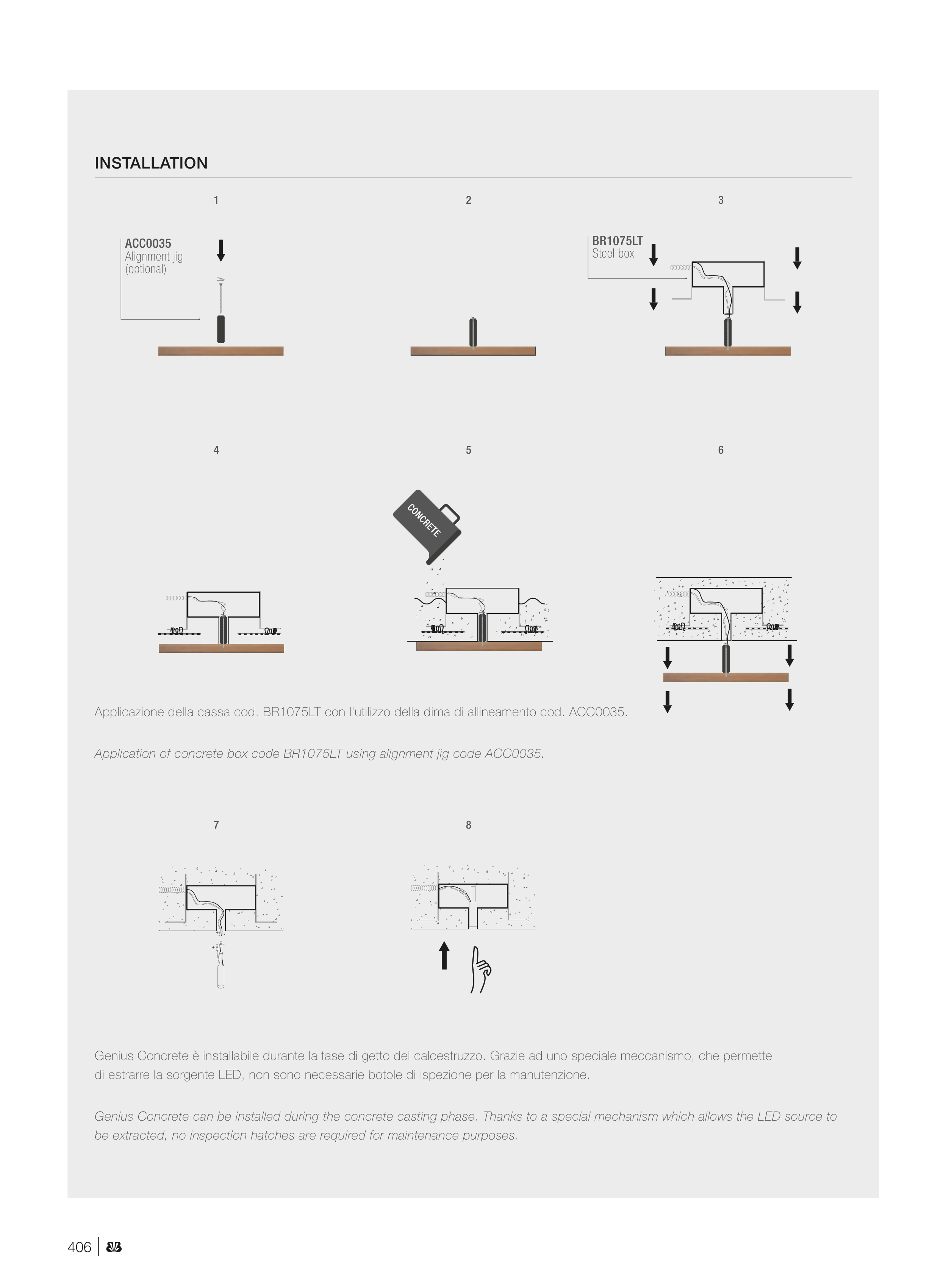 INSTALLATION

1

ACC0035
Alignment jig
(optional)

2

3

BR1075LT
Steel box

4

5

CONCRETE

6

Applicazione della cassa cod. BR1075LT con l'utilizzo della dima di allineamento cod. ACC0035.

Application of concrete box code BR1075LT using alignment jig code ACC0035.

7

8

Genius Concrete è installabile durante la fase di getto del calcestruzzo. Grazie ad uno speciale meccanismo, che permette di estrarre la sorgente LED, non sono necessarie botole di ispezione per la manutenzione.

Genius Concrete can be installed during the concrete casting phase. Thanks to a special mechanism which allows the LED source to be extracted, no inspection hatches are required for maintenance purposes.

406