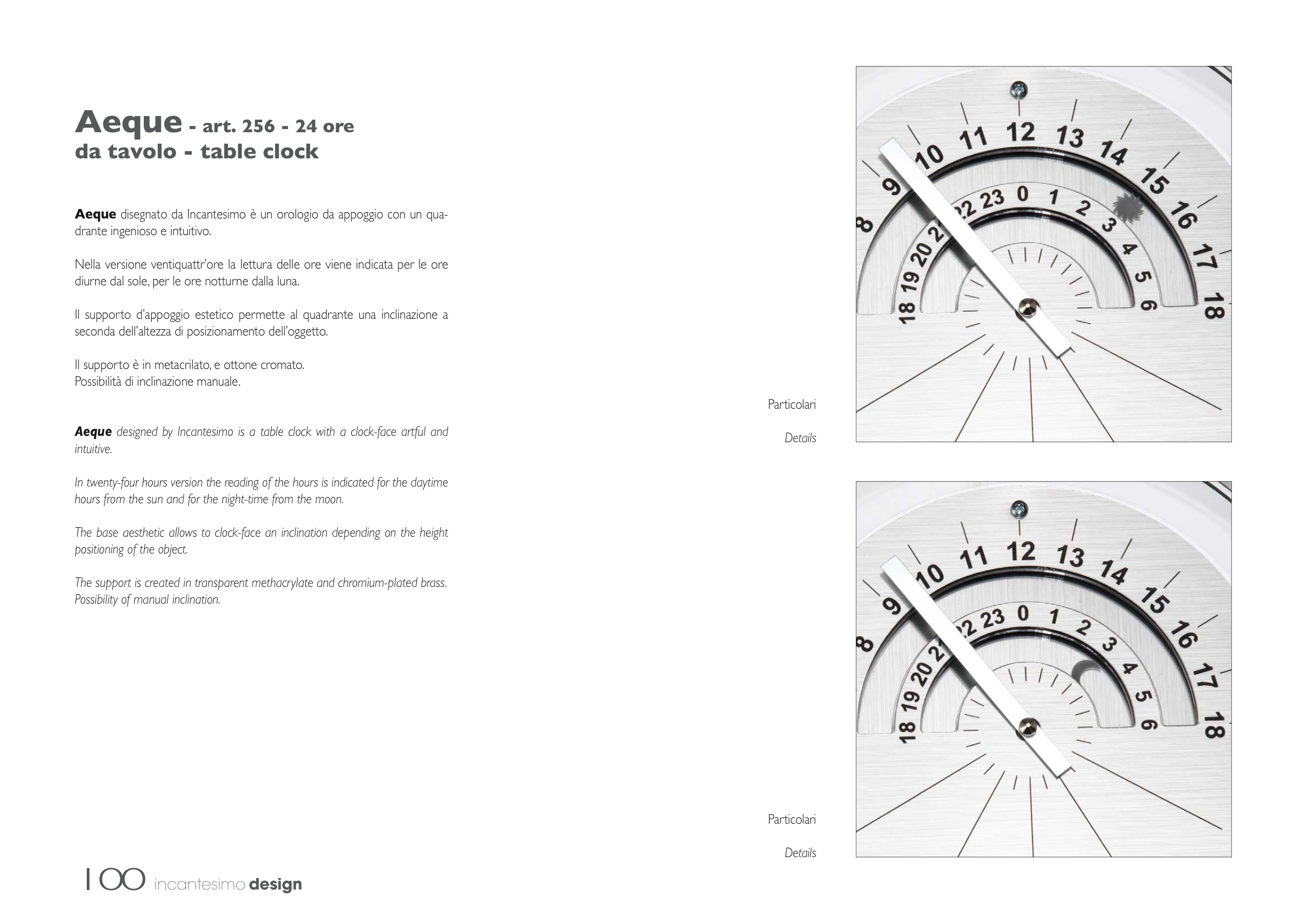 Aeque - art. 256 - 24 ore
da tavolo - table clock

Aeque disegnato da Incantesimo è un orologio da appoggio con un quadrante ingenioso e intuitivo.

Nella versione ventiquattr'ore la lettura delle ore viene indicata per le ore diurne dal sole, per le ore notturne dalla luna.

Il supporto d'appoggio estetico permette al quadrante una inclinazione a seconda dell'altezza di posizionamento dell'oggetto.

Il supporto è in metacrilato, e ottone cromato.
Possibilità di inclinazione manuale.

Aeque designed by Incantesimo is a table clock with a clock-face artful and intuitive.

In twenty-four hours version the reading of the hours is indicated for the daytime hours from the sun and for the night-time from the moon.

The base aesthetic allows to clock-face an inclination depending on the height positioning of the object.

The support is created in transparent methacrylate and chromium-plated brass.
Possibility of manual inclination.

8 9 10 11 12 13 14 15 16 17 18
18 19 20 21 22 23 0 1 2 3 4 5 6

Particolari

Details

8 9 10 11 12 13 14 15 16 17 18
18 19 20 21 22 23 0 1 2 3 4 5 6

Particolari

Details

100 incantesimo design