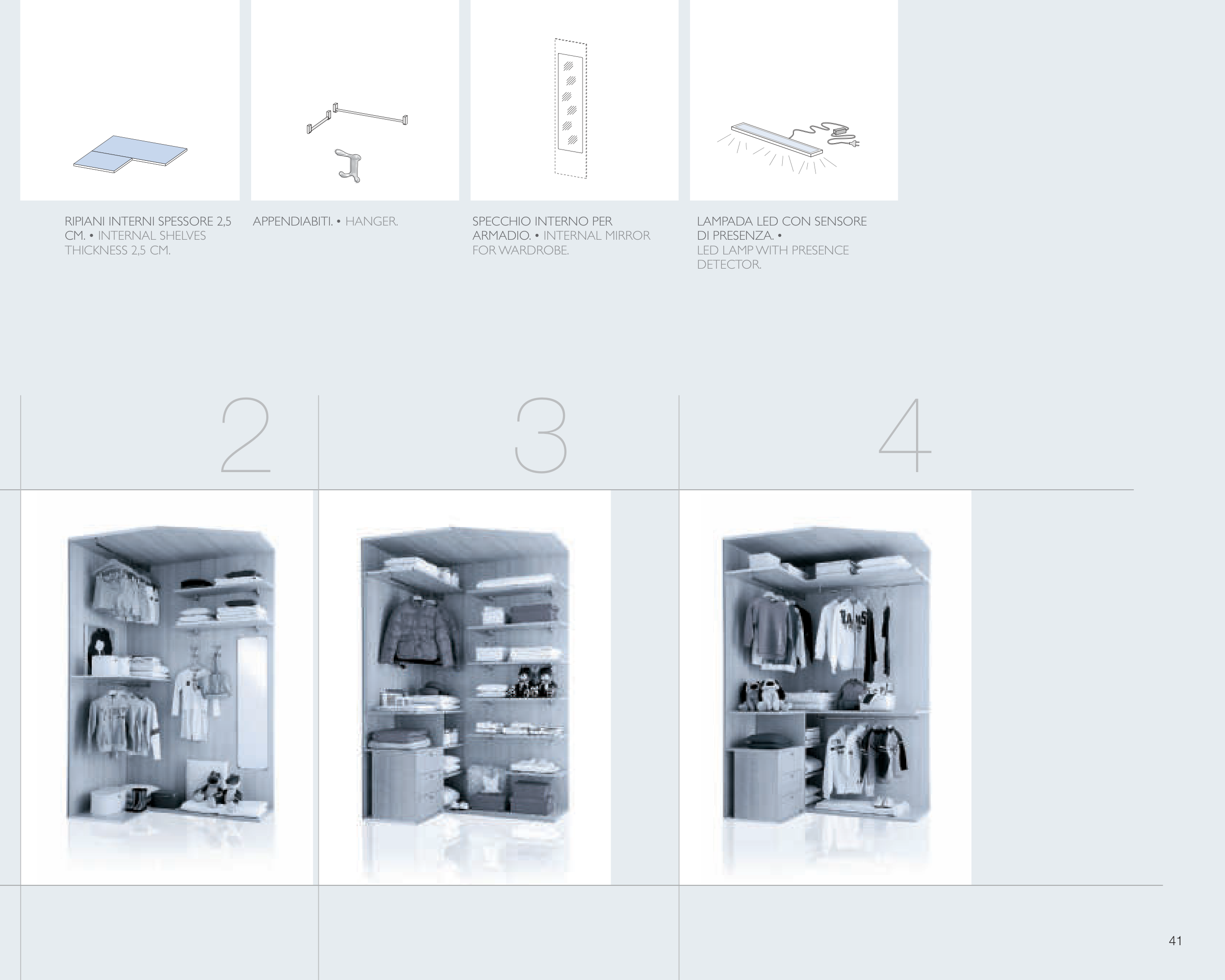 RIPIANI INTERNI SPESSORE 2,5 CM. • INTERNAL SHELVES THICKNESS 2,5 CM.

APPENDIABITI. • HANGER.

SPECCHIO INTERNO PER ARMADIO. • INTERNAL MIRROR FOR WARDROBE.

LAMPADA LED CON SENSORE DI PRESENZA. • LED LAMP WITH PRESENCE DETECTOR.

2

3

4

41