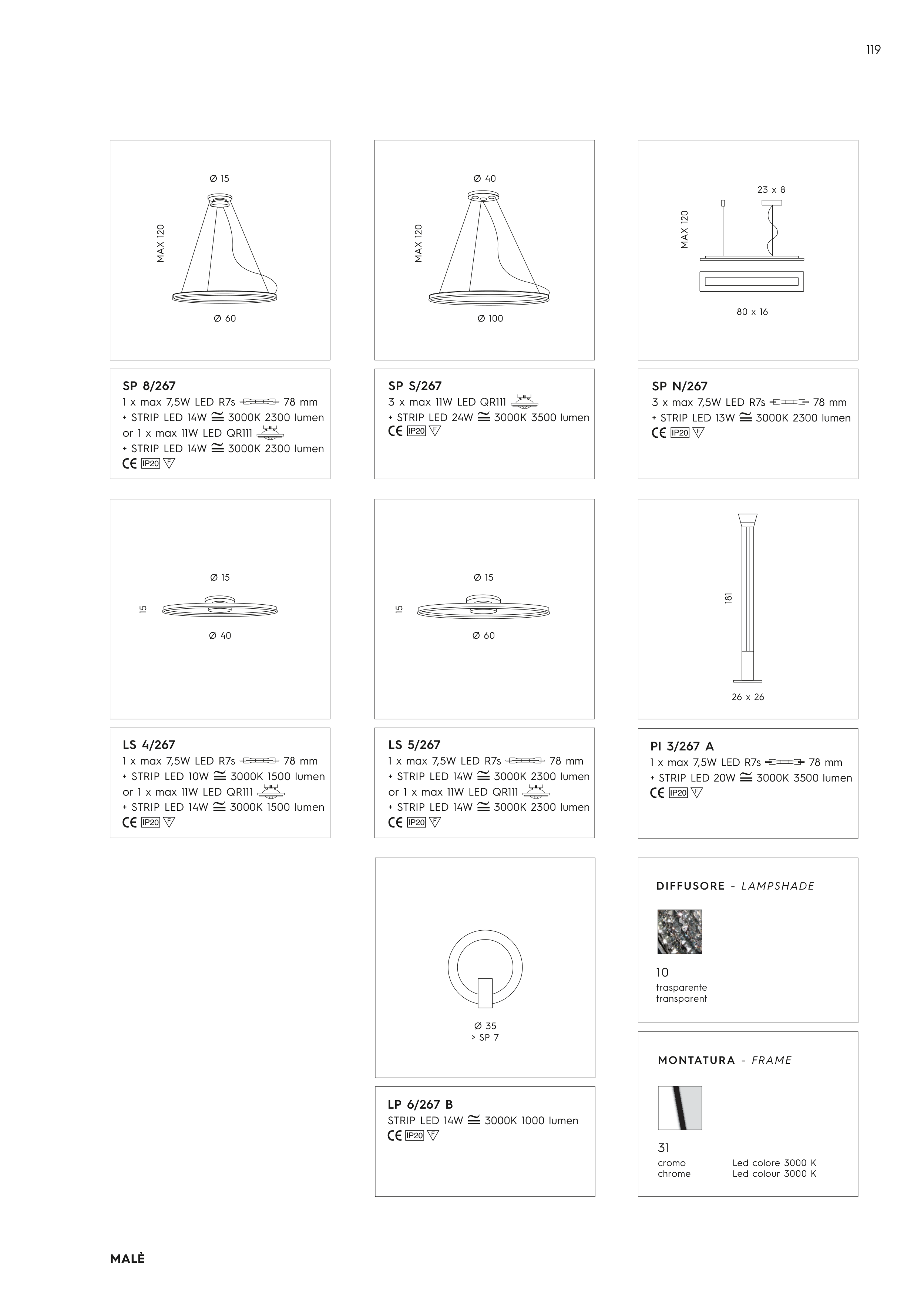 119

Ø 15
MAX 120
Ø 60

SP 8/267
1 x max 7,5W LED R7s 78 mm
+ STRIP LED 14W ≅ 3000K 2300 lumen
or 1 x max 11W LED QR111
+ STRIP LED 14W ≅ 3000K 2300 lumen
CE IP20 F

Ø 40
MAX 120
Ø 100

SP S/267
3 x max 11W LED QR111
+ STRIP LED 24W ≅ 3000K 3500 lumen
CE IP20 F

23 x 8
MAX 120
80 x 16

SP N/267
3 x max 7,5W LED R7s 78 mm
+ STRIP LED 13W ≅ 3000K 2300 lumen
CE IP20 F

Ø 15
15
Ø 40

LS 4/267
1 x max 7,5W LED R7s 78 mm
+ STRIP LED 10W ≅ 3000K 1500 lumen
or 1 x max 11W LED QR111
+ STRIP LED 14W ≅ 3000K 1500 lumen
CE IP20 F

Ø 15
15
Ø 60

LS 5/267
1 x max 7,5W LED R7s 78 mm
+ STRIP LED 14W ≅ 3000K 2300 lumen
or 1 x max 11W LED QR111
+ STRIP LED 14W ≅ 3000K 2300 lumen
CE IP20 F

181
26 x 26

PI 3/267 A
1 x max 7,5W LED R7s 78 mm
+ STRIP LED 20W ≅ 3000K 3500 lumen
CE IP20 F

Ø 35
> SP 7

LP 6/267 B
STRIP LED 14W ≅ 3000K 1000 lumen
CE IP20 F

DIFFUSORE - LAMPSHADE

10
trasparente
transparent

MONTATURA - FRAME

31
cromo
chrome

Led colore 3000 K
Led colour 3000 K

MALÈ