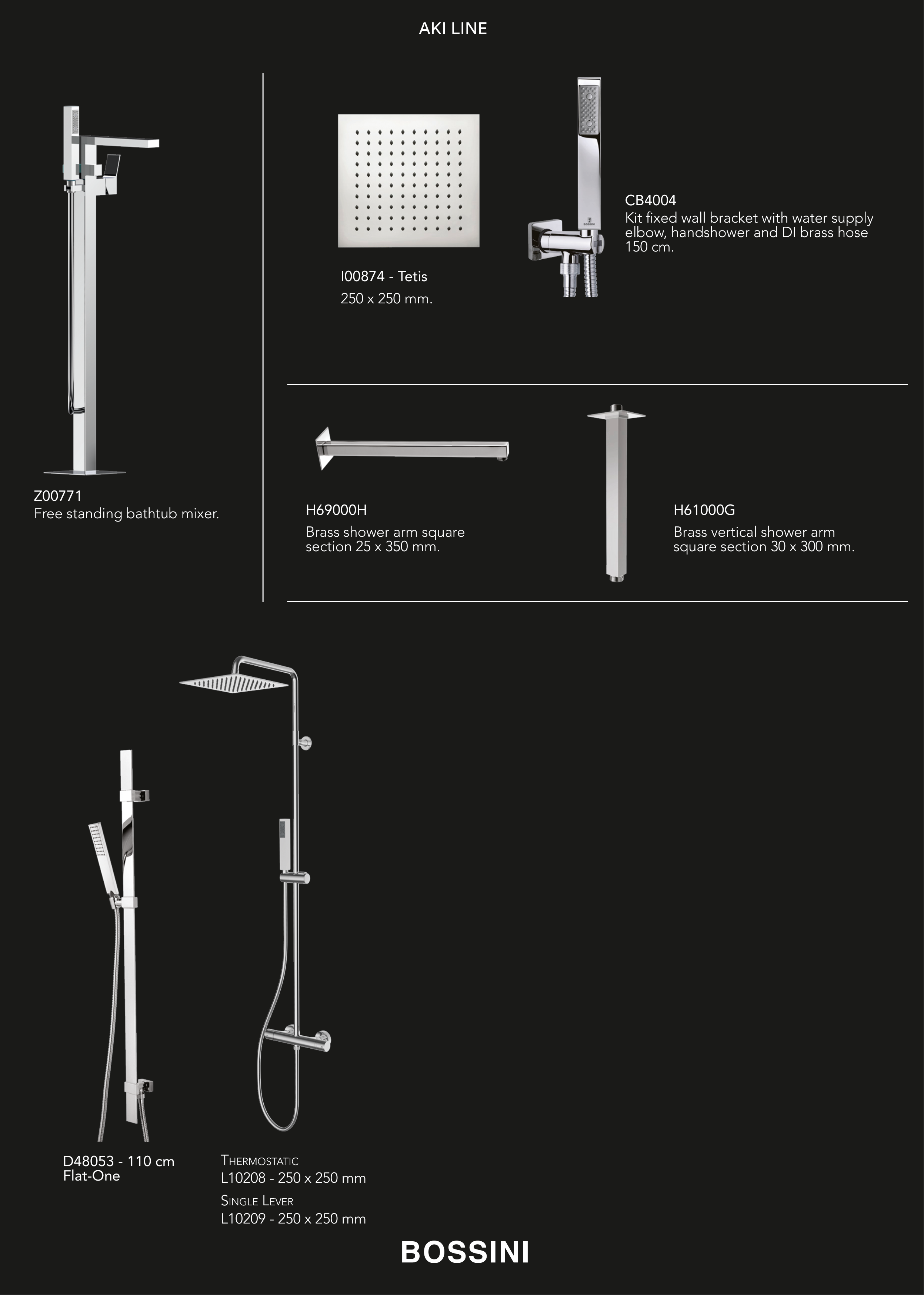 AKI LINE

Z00771
Free standing bathtub mixer.

I00874 - Tetis
250 x 250 mm.

CB4004
Kit fixed wall bracket with water supply elbow, handshower and DI brass hose 150 cm.

H69000H
Brass shower arm square section 25 x 350 mm.

H61000G
Brass vertical shower arm square section 30 x 300 mm.

D48053 - 110 cm
Flat-One

THERMOSTATIC
L10208 - 250 x 250 mm
SINGLE LEVER
L10209 - 250 x 250 mm

BOSSINI