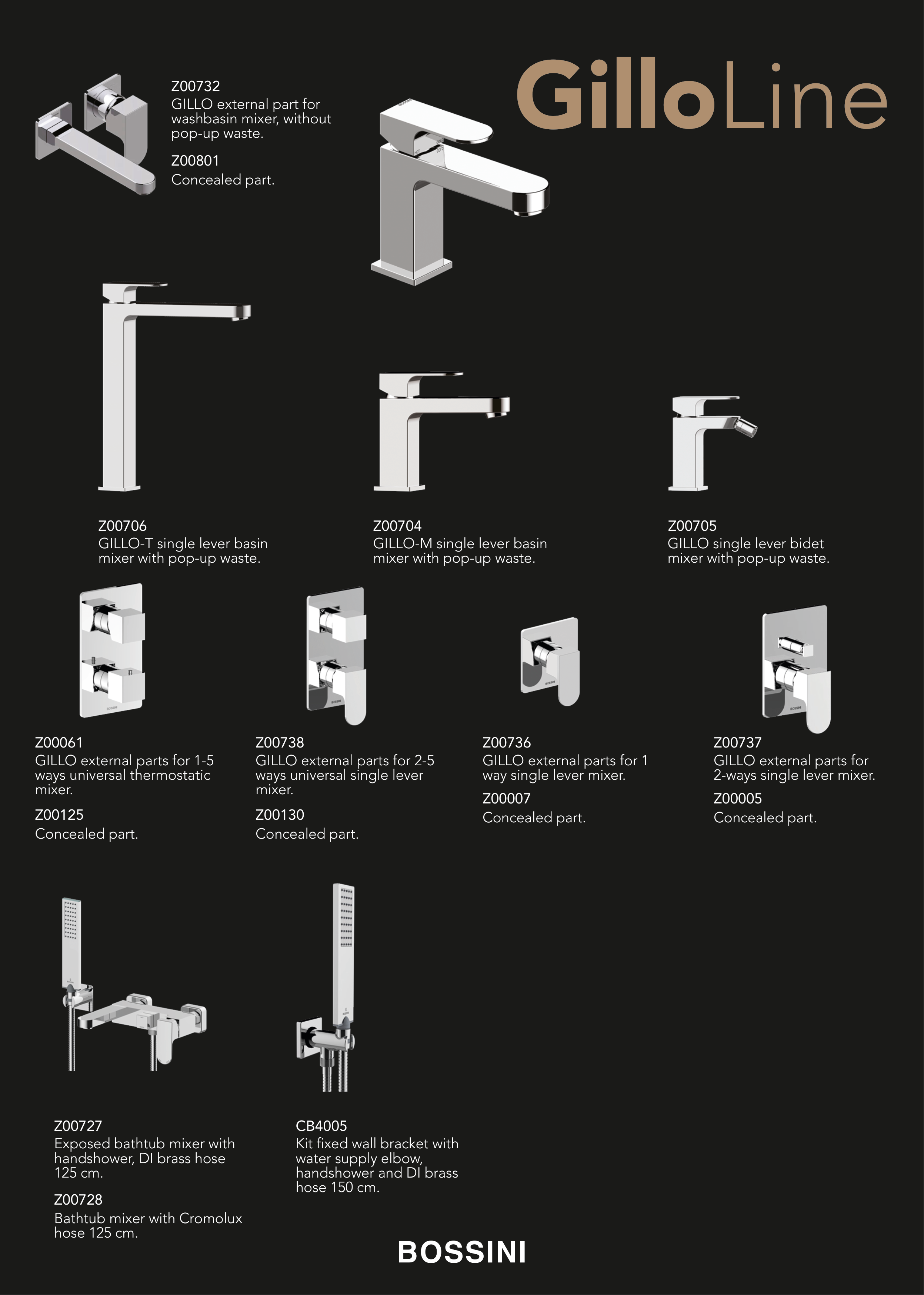 GilloLine

Z00732
GILLO external part for washbasin mixer, without pop-up waste.

Z00801
Concealed part.

Z00706
GILLO-T single lever basin mixer with pop-up waste.

Z00704
GILLO-M single lever basin mixer with pop-up waste.

Z00705
GILLO single lever bidet mixer with pop-up waste.

Z00061
GILLO external parts for 1-5 ways universal thermostatic mixer.

Z00125
Concealed part.

Z00738
GILLO external parts for 2-5 ways universal single lever mixer.

Z00130
Concealed part.

Z00736
GILLO external parts for 1 way single lever mixer.

Z00007
Concealed part.

Z00737
GILLO external parts for 2-ways single lever mixer.

Z00005
Concealed part.

Z00727
Exposed bathtub mixer with handshower, DI brass hose 125 cm.

Z00728
Bathtub mixer with Cromolux hose 125 cm.

CB4005
Kit fixed wall bracket with water supply elbow, handshower and DI brass hose 150 cm.

BOSSINI