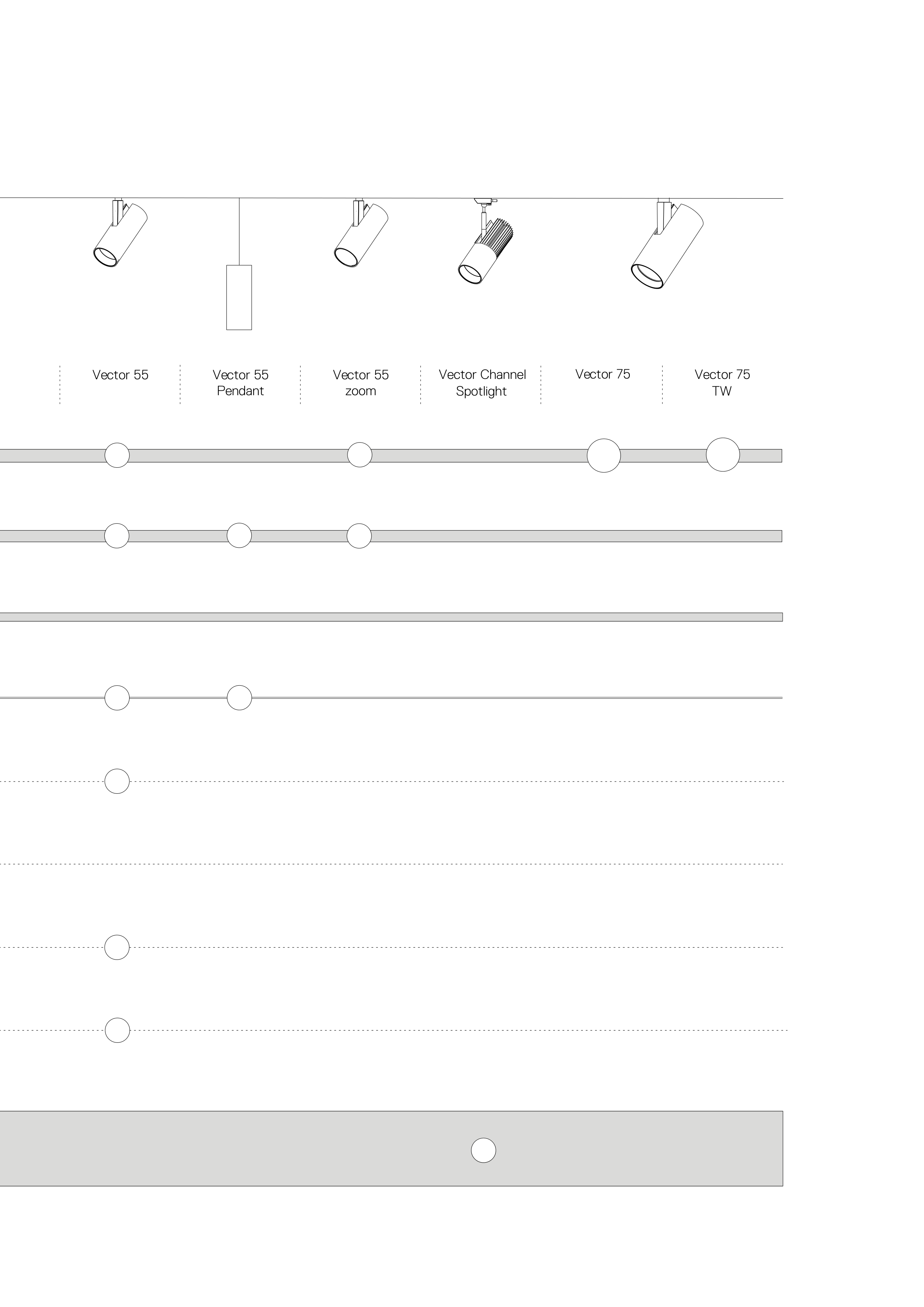 Vector 55

Vector 55
Pendant

Vector 55
zoom

Vector Channel
Spotlight

Vector 75

Vector 75
TW