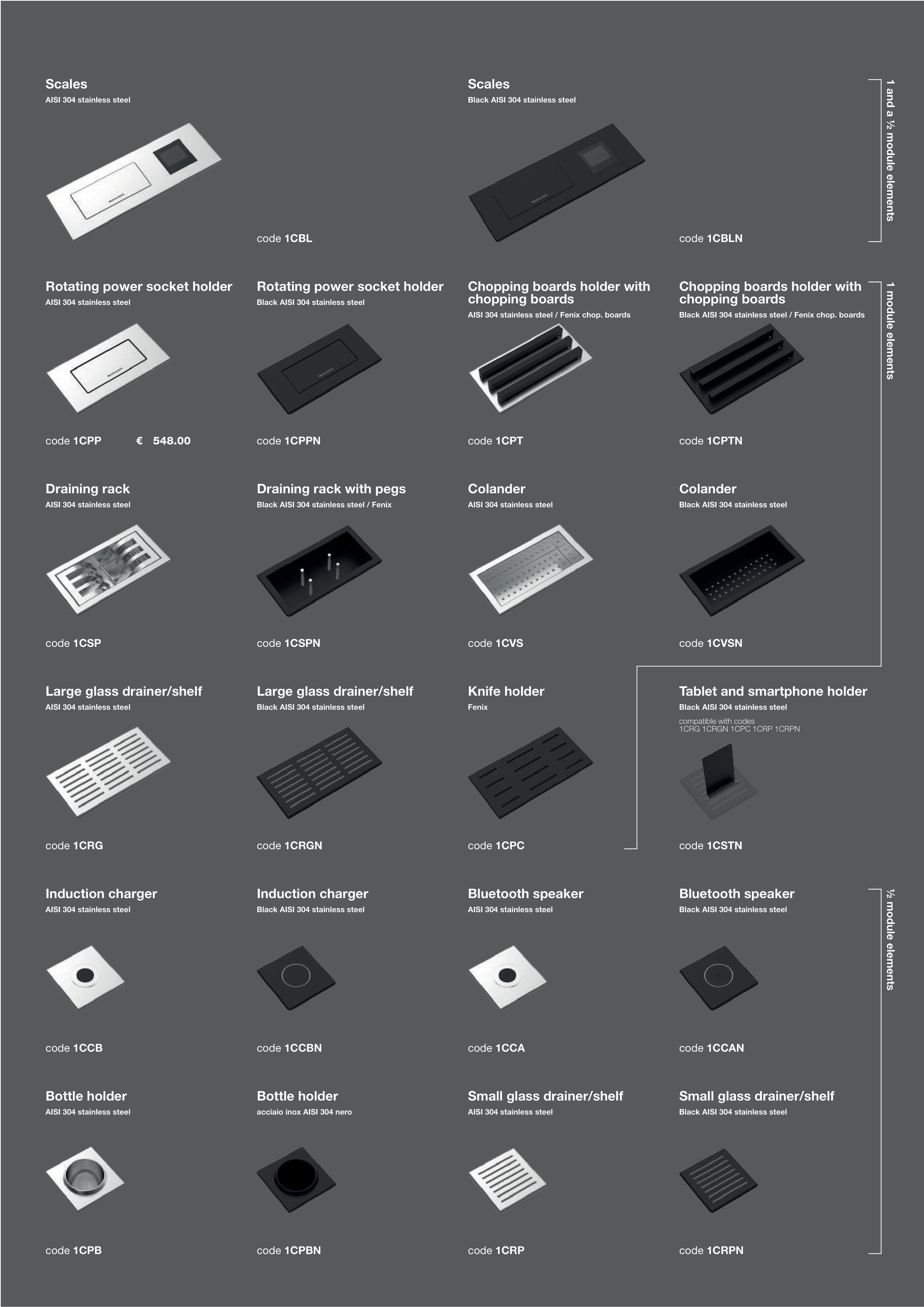 Scales
AISI 304 stainless steel

code 1CBL

Scales
Black AISI 304 stainless steel

code 1CBLN

1 and a ½ module elements

Rotating power socket holder
AISI 304 stainless steel

code 1CPP € 548.00

Rotating power socket holder
Black AISI 304 stainless steel

code 1CPPN

Chopping boards holder with chopping boards
AISI 304 stainless steel / Fenix chop. boards

code 1CPT

Chopping boards holder with chopping boards
Black AISI 304 stainless steel / Fenix chop. boards

code 1CPTN

1 module elements

Draining rack
AISI 304 stainless steel

code 1CSP

Draining rack with pegs
Black AISI 304 stainless steel / Fenix

code 1CSPN

Colander
AISI 304 stainless steel

code 1CVS

Colander
Black AISI 304 stainless steel

code 1CVSN

Large glass drainer/shelf
AISI 304 stainless steel

code 1CRG

Large glass drainer/shelf
Black AISI 304 stainless steel

code 1CRGN

Knife holder
Fenix

code 1CPC

Tablet and smartphone holder
Black AISI 304 stainless steel
compatible with codes
1CRG 1CRGN 1CPC 1CRP 1CRPN

code 1CSTN

Induction charger
AISI 304 stainless steel

code 1CCB

Induction charger
Black AISI 304 stainless steel

code 1CCBN

Bluetooth speaker
AISI 304 stainless steel

code 1CCA

Bluetooth speaker
Black AISI 304 stainless steel

code 1CCAN

½ module elements

Bottle holder
AISI 304 stainless steel

code 1CPB

Bottle holder
acciaio inox AISI 304 nero

code 1CPBN

Small glass drainer/shelf
AISI 304 stainless steel

code 1CRP

Small glass drainer/shelf
Black AISI 304 stainless steel

code 1CRPN