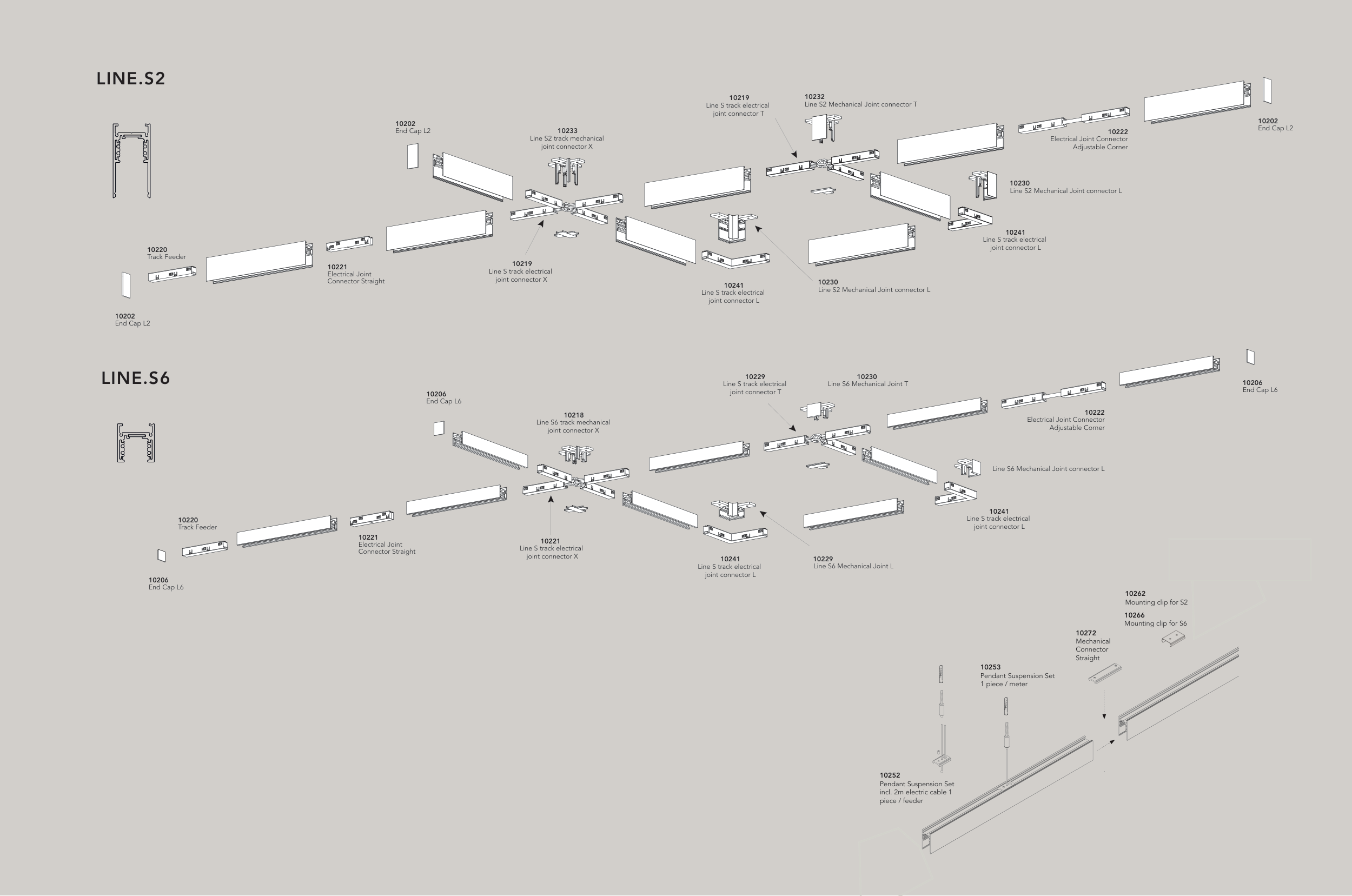 LINE.S2

10202
End Cap L2

10233
Line S2 track mechanical joint connector X

10219
Line S track electrical joint connector T

10232
Line S2 Mechanical Joint connector T

10222
Electrical Joint Connector Adjustable Corner

10202
End Cap L2

10230
Line S2 Mechanical Joint connector L

10241
Line S track electrical joint connector L

10220
Track Feeder

10221
Electrical Joint Connector Straight

10219
Line S track electrical joint connector X

10241
Line S track electrical joint connector L

10230
Line S2 Mechanical Joint connector L

10202
End Cap L2

LINE.S6

10206
End Cap L6

10218
Line S6 track mechanical joint connector X

10229
Line S track electrical joint connector T

10230
Line S6 Mechanical Joint T

10222
Electrical Joint Connector Adjustable Corner

10206
End Cap L6

Line S6 Mechanical Joint connector L

10241
Line S track electrical joint connector L

10220
Track Feeder

10221
Electrical Joint Connector Straight

10221
Line S track electrical joint connector X

10241
Line S track electrical joint connector L

10229
Line S6 Mechanical Joint L

10206
End Cap L6

10262
Mounting clip for S2

10266
Mounting clip for S6

10272
Mechanical Connector Straight

10253
Pendant Suspension Set
1 piece / meter

10252
Pendant Suspension Set incl. 2m electric cable 1 piece / feeder