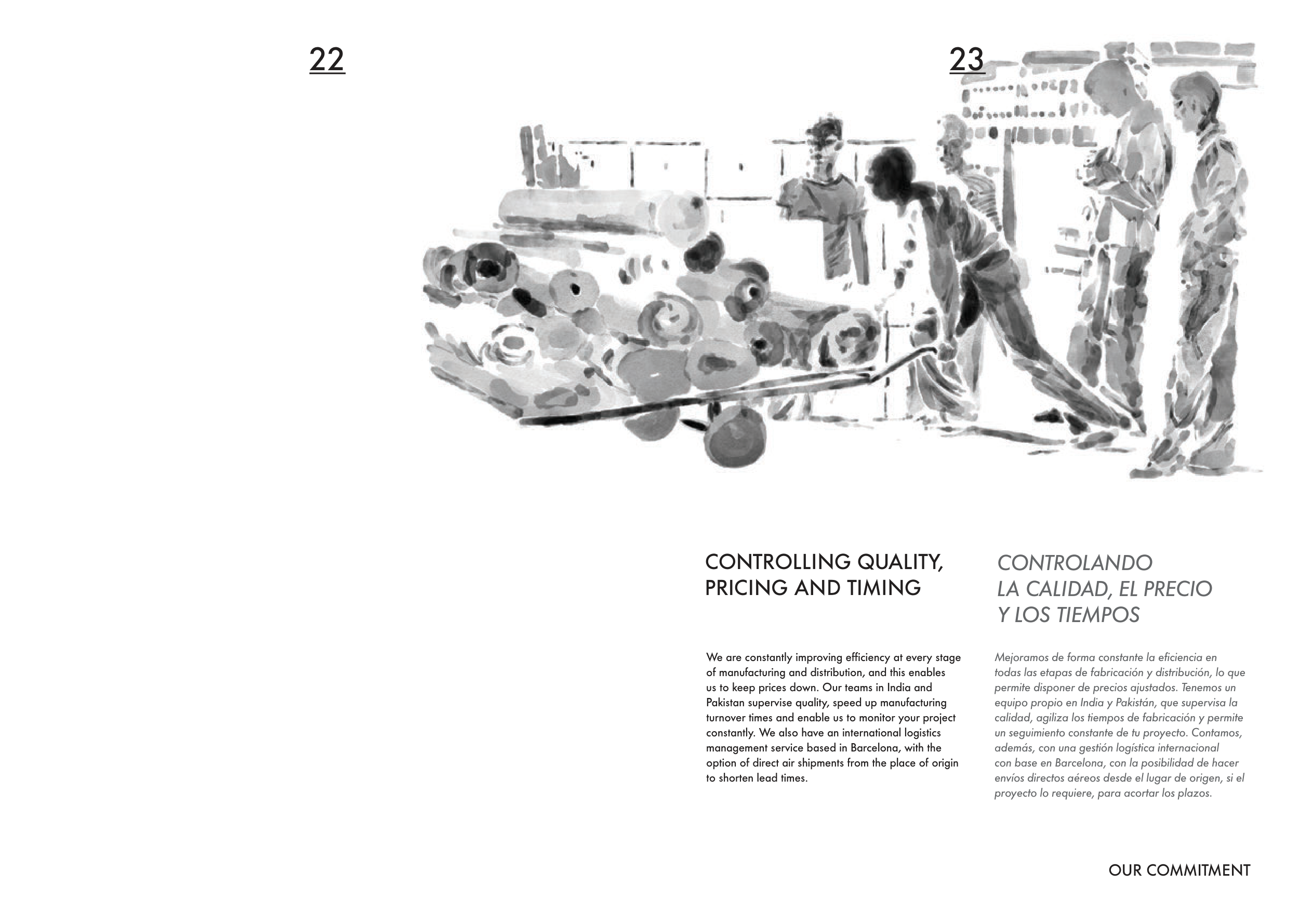 22

23

CONTROLLING QUALITY, PRICING AND TIMING

We are constantly improving efficiency at every stage of manufacturing and distribution, and this enables us to keep prices down. Our teams in India and Pakistan supervise quality, speed up manufacturing turnover times and enable us to monitor your project constantly. We also have an international logistics management service based in Barcelona, with the option of direct air shipments from the place of origin to shorten lead times.

CONTROLANDO LA CALIDAD, EL PRECIO Y LOS TIEMPOS

Mejoramos de forma constante la eficiencia en todas las etapas de fabricación y distribución, lo que permite disponer de precios ajustados. Tenemos un equipo propio en India y Pakistán, que supervisa la calidad, agiliza los tiempos de fabricación y permite un seguimiento constante de tu proyecto. Contamos, además, con una gestión logística internacional con base en Barcelona, con la posibilidad de hacer envíos directos aéreos desde el lugar de origen, si el proyecto lo requiere, para acortar los plazos.

OUR COMMITMENT