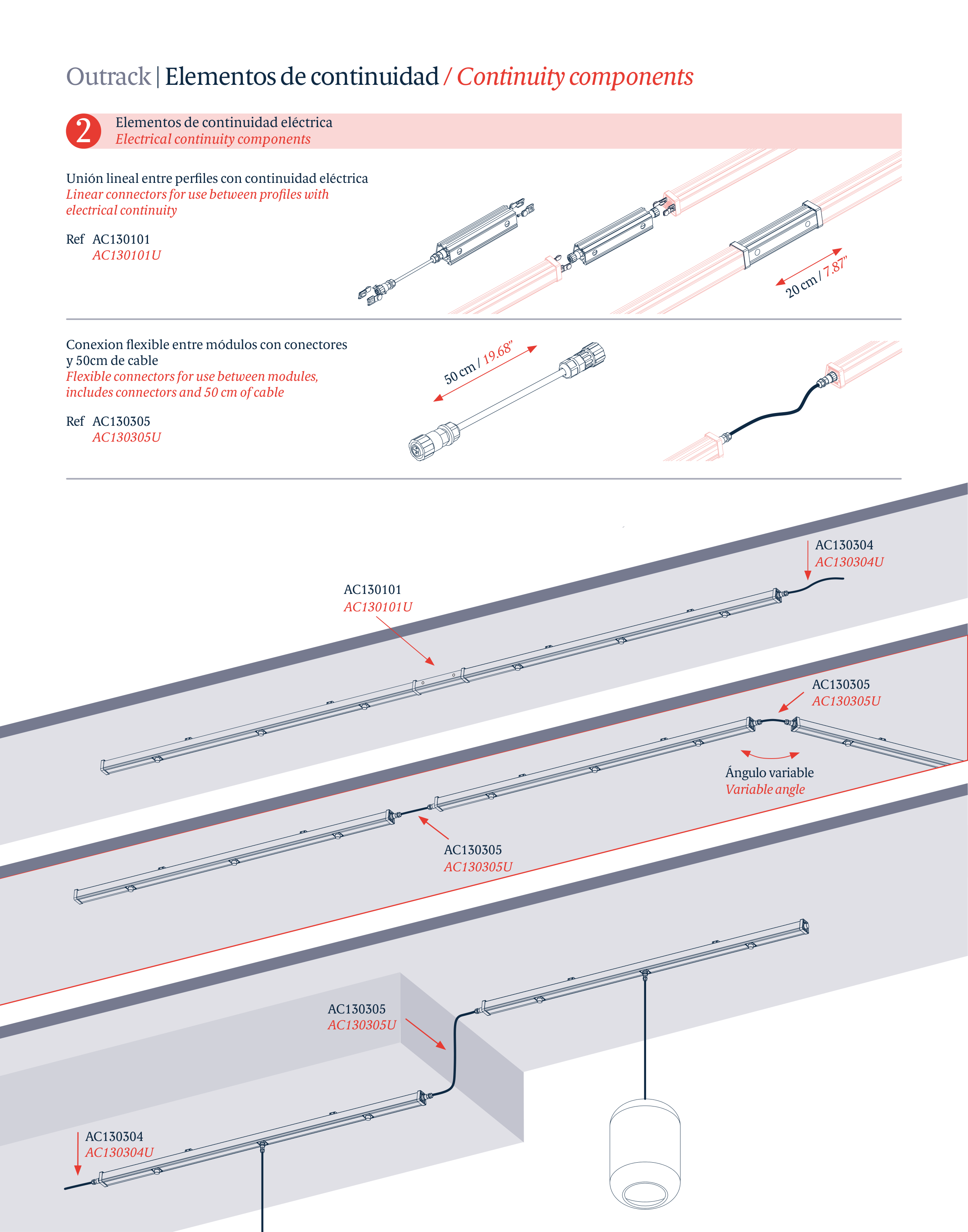 Outrack | Elementos de continuidad / Continuity components

2 Elementos de continuidad eléctrica
Electrical continuity components

Unión lineal entre perfiles con continuidad eléctrica
Linear connectors for use between profiles with electrical continuity

Ref AC130101
AC130101U

20 cm / 7.87"

Conexion flexible entre módulos con conectores y 50cm de cable
Flexible connectors for use between modules, includes connectors and 50 cm of cable

Ref AC130305
AC130305U

50 cm / 19.68"

AC130304
AC130304U

AC130101
AC130101U

AC130305
AC130305U

Ángulo variable
Variable angle

AC130305
AC130305U

AC130305
AC130305U

AC130304
AC130304U