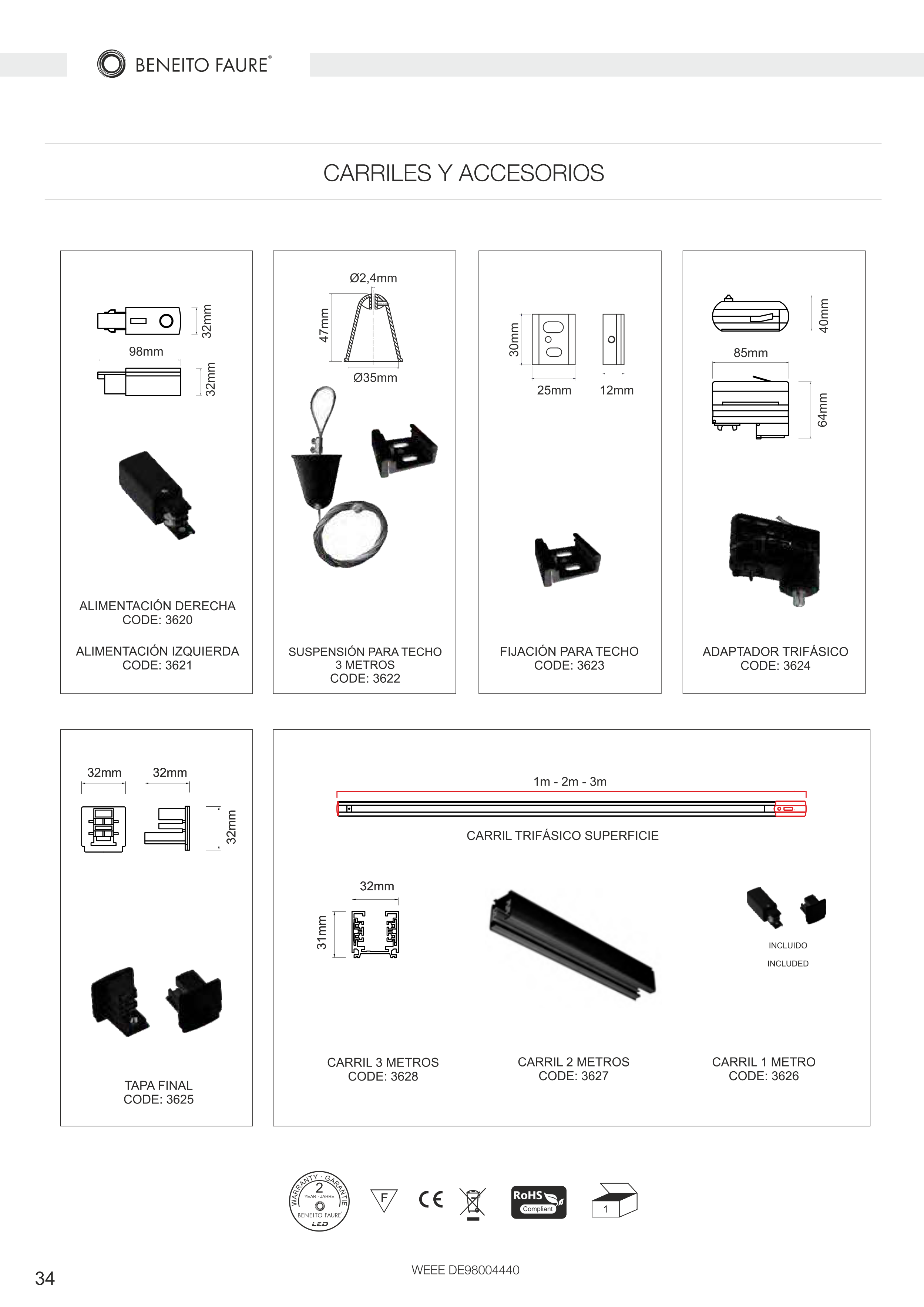 BENEITO FAURE®

CARRILES Y ACCESORIOS

32mm
98mm
32mm

ALIMENTACIÓN DERECHA
CODE: 3620

ALIMENTACIÓN IZQUIERDA
CODE: 3621

Ø2,4mm
47mm
Ø35mm

SUSPENSIÓN PARA TECHO
3 METROS
CODE: 3622

30mm
25mm
12mm

FIJACIÓN PARA TECHO
CODE: 3623

40mm
85mm
64mm

ADAPTADOR TRIFÁSICO
CODE: 3624

32mm
32mm
32mm

TAPA FINAL
CODE: 3625

1m - 2m - 3m

CARRIL TRIFÁSICO SUPERFICIE

32mm
31mm

INCLUIDO
INCLUDED

CARRIL 3 METROS
CODE: 3628

CARRIL 2 METROS
CODE: 3627

CARRIL 1 METRO
CODE: 3626

WARRANTY · GARANTIE 2 YEAR · JAHRE BENEITO FAURE LED

F

CE

RoHS Compliant

1

34

WEEE DE98004440