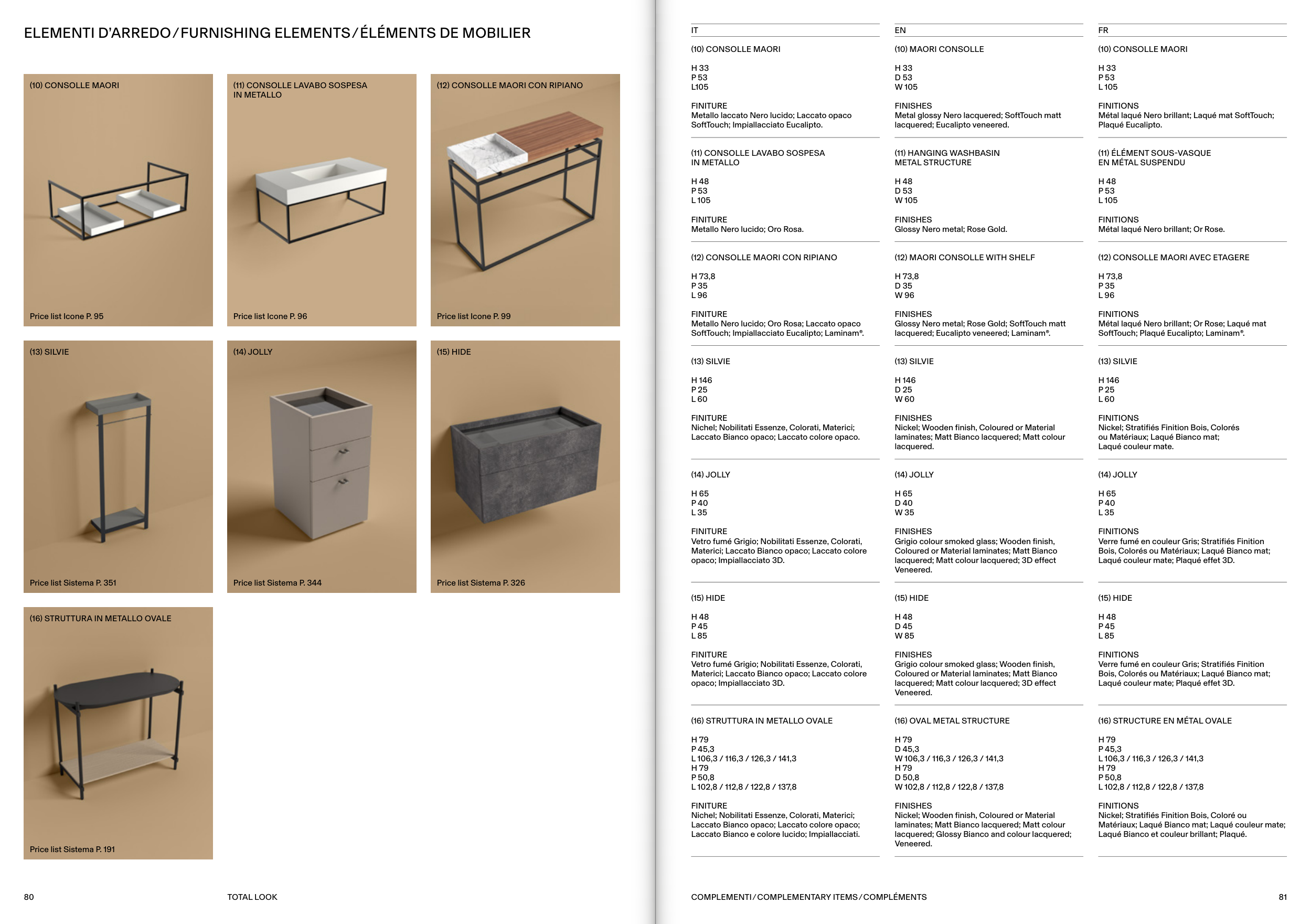 ELEMENTI D'ARREDO / FURNISHING ELEMENTS / ÉLÉMENTS DE MOBILIER

(10) CONSOLLE MAORI

Price list Icone P. 95

(11) CONSOLLE LAVABO SOSPESA IN METALLO

Price list Icone P. 96

(12) CONSOLLE MAORI CON RIPIANO

Price list Icone P. 99

(13) SILVIE

Price list Sistema P. 351

(14) JOLLY

Price list Sistema P. 344

(15) HIDE

Price list Sistema P. 326

(16) STRUTTURA IN METALLO OVALE

Price list Sistema P. 191

80

TOTAL LOOK

IT

(10) CONSOLLE MAORI

H 33
P 53
L105

FINITURE
Metallo laccato Nero lucido; Laccato opaco SoftTouch; Impiallacciato Eucalipto.

(11) CONSOLLE LAVABO SOSPESA IN METALLO

H 48
P 53
L 105

FINITURE
Metallo Nero lucido; Oro Rosa.

(12) CONSOLLE MAORI CON RIPIANO

H 73,8
P 35
L 96

FINITURE
Metallo Nero lucido; Oro Rosa; Laccato opaco SoftTouch; Impiallacciato Eucalipto; Laminam®.

(13) SILVIE

H 146
P 25
L 60

FINITURE
Nichel; Nobilitati Essenze, Colorati, Materici; Laccato Bianco opaco; Laccato colore opaco.

(14) JOLLY

H 65
P 40
L 35

FINITURE
Vetro fumé Grigio; Nobilitati Essenze, Colorati, Materici; Laccato Bianco opaco; Laccato colore opaco; Impiallacciato 3D.

(15) HIDE

H 48
P 45
L 85

FINITURE
Vetro fumé Grigio; Nobilitati Essenze, Colorati, Materici; Laccato Bianco opaco; Laccato colore opaco; Impiallacciato 3D.

(16) STRUTTURA IN METALLO OVALE

H 79
P 45,3
L 106,3 / 116,3 / 126,3 / 141,3
H 79
P 50,8
L 102,8 / 112,8 / 122,8 / 137,8

FINITURE
Nichel; Nobilitati Essenze, Colorati, Materici; Laccato Bianco opaco; Laccato colore opaco; Laccato Bianco e colore lucido; Impiallacciati.

EN

(10) MAORI CONSOLLE

H 33
D 53
W 105

FINISHES
Metal glossy Nero lacquered; SoftTouch matt lacquered; Eucalipto veneered.

(11) HANGING WASHBASIN METAL STRUCTURE

H 48
D 53
W 105

FINISHES
Glossy Nero metal; Rose Gold.

(12) MAORI CONSOLLE WITH SHELF

H 73,8
D 35
W 96

FINISHES
Glossy Nero metal; Rose Gold; SoftTouch matt lacquered; Eucalipto veneered; Laminam®.

(13) SILVIE

H 146
D 25
W 60

FINISHES
Nickel; Wooden finish, Coloured or Material laminates; Matt Bianco lacquered; Matt colour lacquered.

(14) JOLLY

H 65
D 40
W 35

FINISHES
Grigio colour smoked glass; Wooden finish, Coloured or Material laminates; Matt Bianco lacquered; Matt colour lacquered; 3D effect Veneered.

(15) HIDE

H 48
D 45
W 85

FINISHES
Grigio colour smoked glass; Wooden finish, Coloured or Material laminates; Matt Bianco lacquered; Matt colour lacquered; 3D effect Veneered.

(16) OVAL METAL STRUCTURE

H 79
D 45,3
W 106,3 / 116,3 / 126,3 / 141,3
H 79
D 50,8
W 102,8 / 112,8 / 122,8 / 137,8

FINISHES
Nickel; Wooden finish, Coloured or Material laminates; Matt Bianco lacquered; Matt colour lacquered; Glossy Bianco and colour lacquered; Veneered.

FR

(10) CONSOLLE MAORI

H 33
P 53
L 105

FINITIONS
Métal laqué Nero brillant; Laqué mat SoftTouch; Plaqué Eucalipto.

(11) ÉLÉMENT SOUS-VASQUE EN MÉTAL SUSPENDU

H 48
P 53
L 105

FINITIONS
Métal laqué Nero brillant; Or Rose.

(12) CONSOLLE MAORI AVEC ETAGERE

H 73,8
P 35
L 96

FINITIONS
Métal laqué Nero brillant; Or Rose; Laqué mat SoftTouch; Plaqué Eucalipto; Laminam®.

(13) SILVIE

H 146
P 25
L 60

FINITIONS
Nickel; Stratifiés Finition Bois, Colorés ou Matériaux; Laqué Bianco mat; Laqué couleur mate.

(14) JOLLY

H 65
P 40
L 35

FINITIONS
Verre fumé en couleur Gris; Stratifiés Finition Bois, Colorés ou Matériaux; Laqué Bianco mat; Laqué couleur mate; Plaqué effet 3D.

(15) HIDE

H 48
P 45
L 85

FINITIONS
Verre fumé en couleur Gris; Stratifiés Finition Bois, Colorés ou Matériaux; Laqué Bianco mat; Laqué couleur mate; Plaqué effet 3D.

(16) STRUCTURE EN MÉTAL OVALE

H 79
P 45,3
L 106,3 / 116,3 / 126,3 / 141,3
H 79
P 50,8
L 102,8 / 112,8 / 122,8 / 137,8

FINITIONS
Nickel; Stratifiés Finition Bois, Coloré ou Matériaux; Laqué Bianco mat; Laqué couleur mate; Laqué Bianco et couleur brillant; Plaqué.

COMPLEMENTI / COMPLEMENTARY ITEMS / COMPLÉMENTS

81