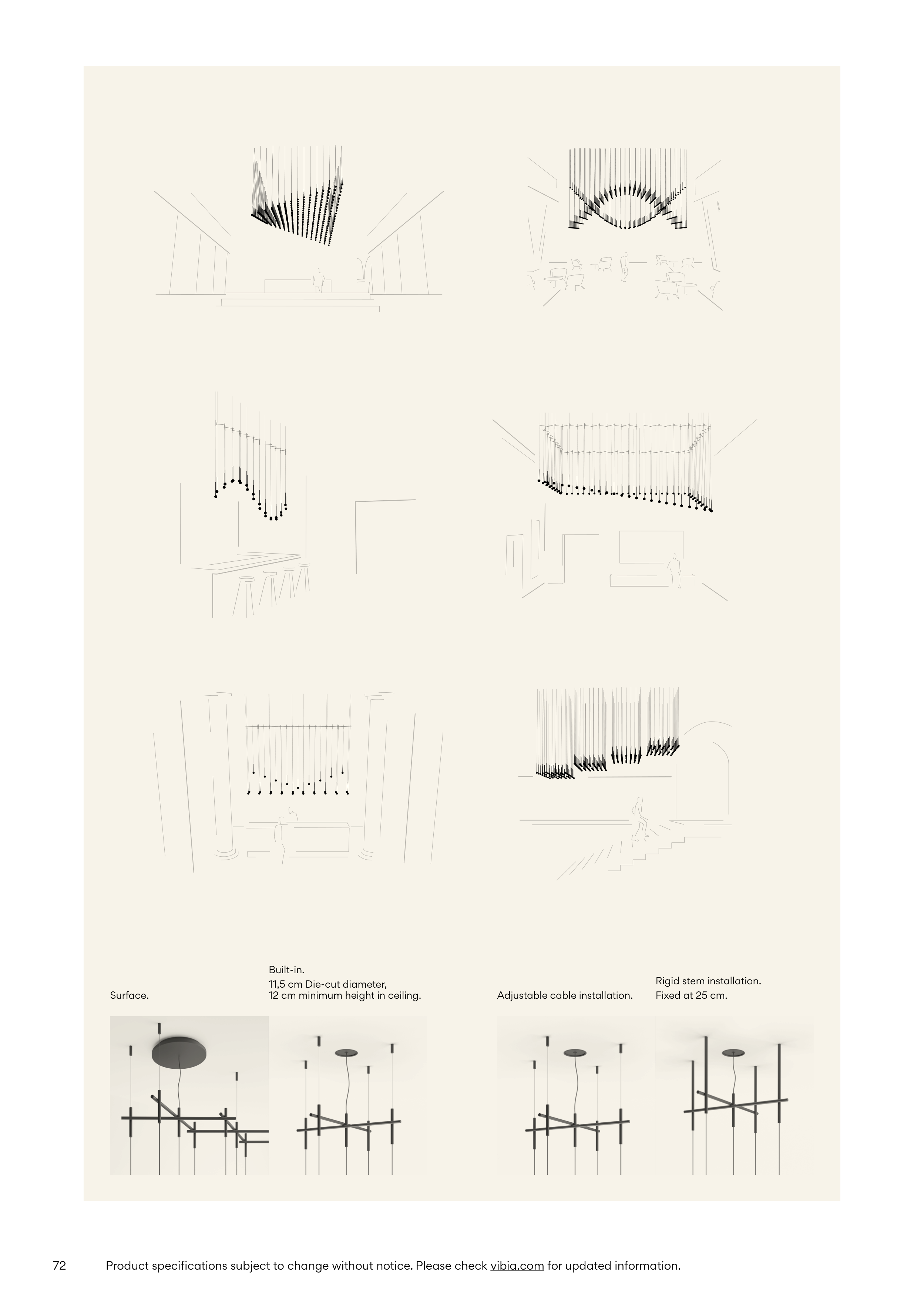 Surface.

Built-in.
11,5 cm Die-cut diameter,
12 cm minimum height in ceiling.

Adjustable cable installation.

Rigid stem installation.
Fixed at 25 cm.

72 Product specifications subject to change without notice. Please check vibia.com for updated information.