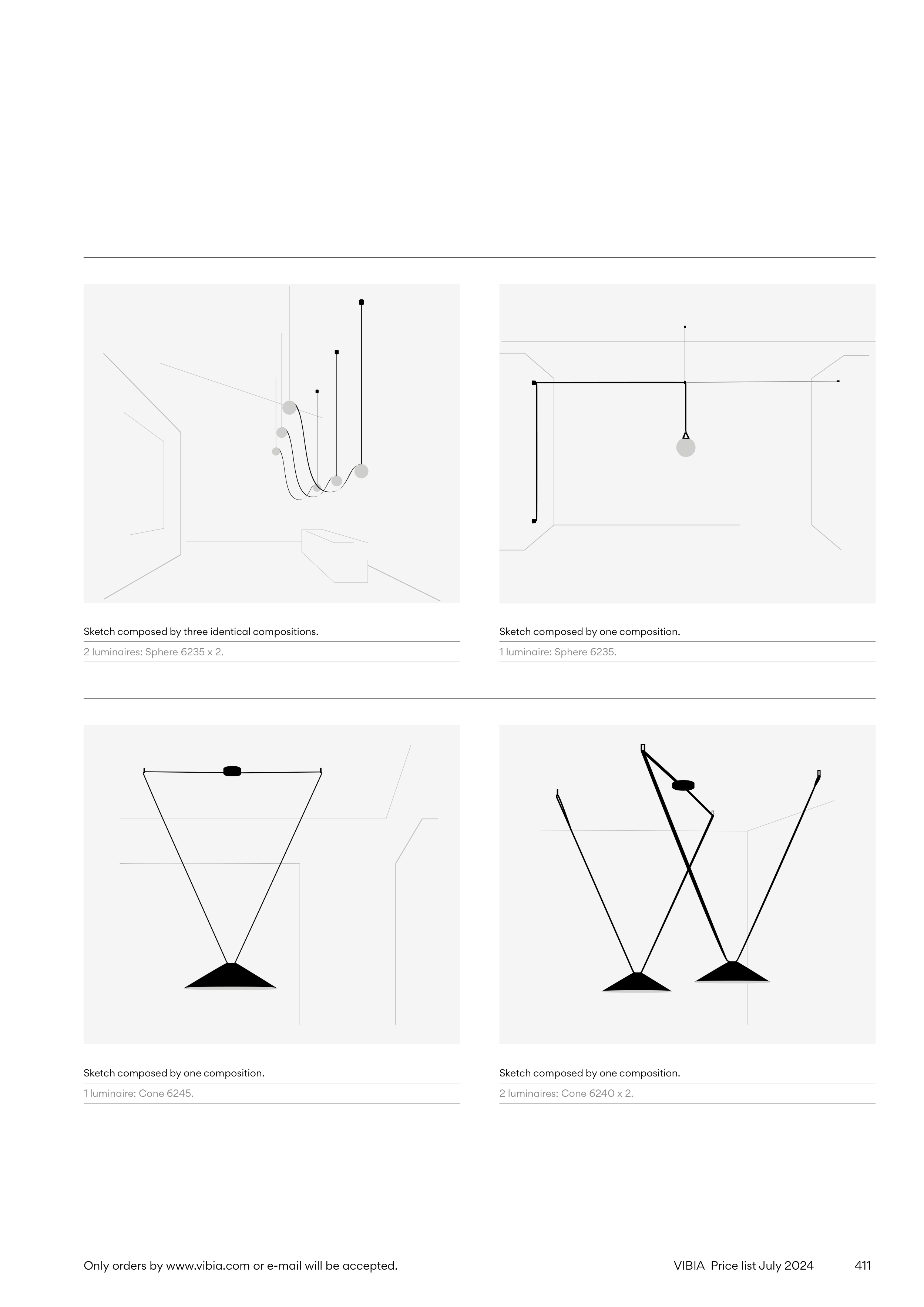 Sketch composed by three identical compositions.

2 luminaires: Sphere 6235 x 2.

Sketch composed by one composition.

1 luminaire: Sphere 6235.

Sketch composed by one composition.

1 luminaire: Cone 6245.

Sketch composed by one composition.

2 luminaires: Cone 6240 x 2.

Only orders by www.vibia.com or e-mail will be accepted.

VIBIA Price list July 2024

411