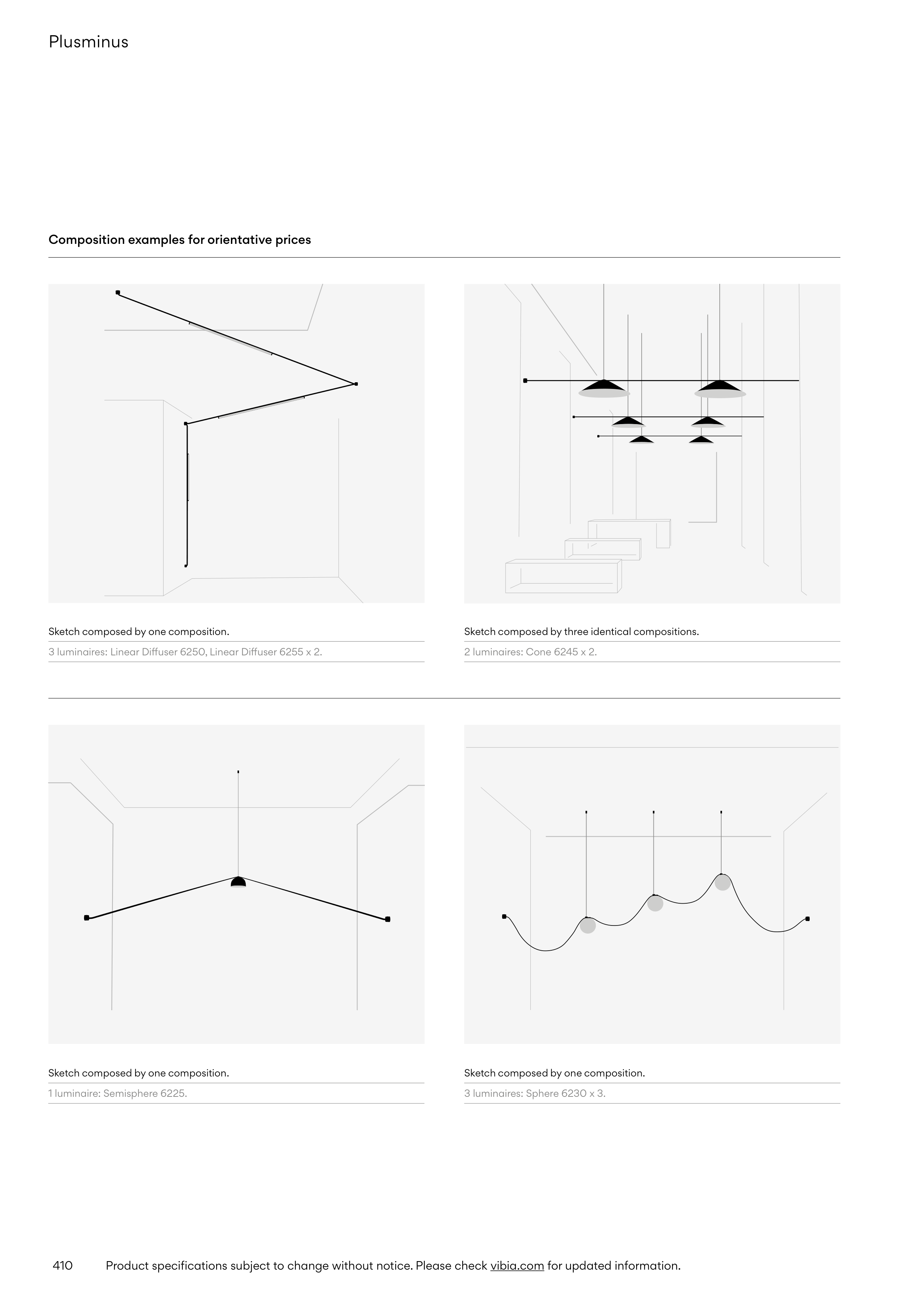 Plusminus

Composition examples for orientative prices

Sketch composed by one composition.

3 luminaires: Linear Diffuser 6250, Linear Diffuser 6255 x 2.

Sketch composed by three identical compositions.

2 luminaires: Cone 6245 x 2.

Sketch composed by one composition.

1 luminaire: Semisphere 6225.

Sketch composed by one composition.

3 luminaires: Sphere 6230 x 3.

410 Product specifications subject to change without notice. Please check vibia.com for updated information.