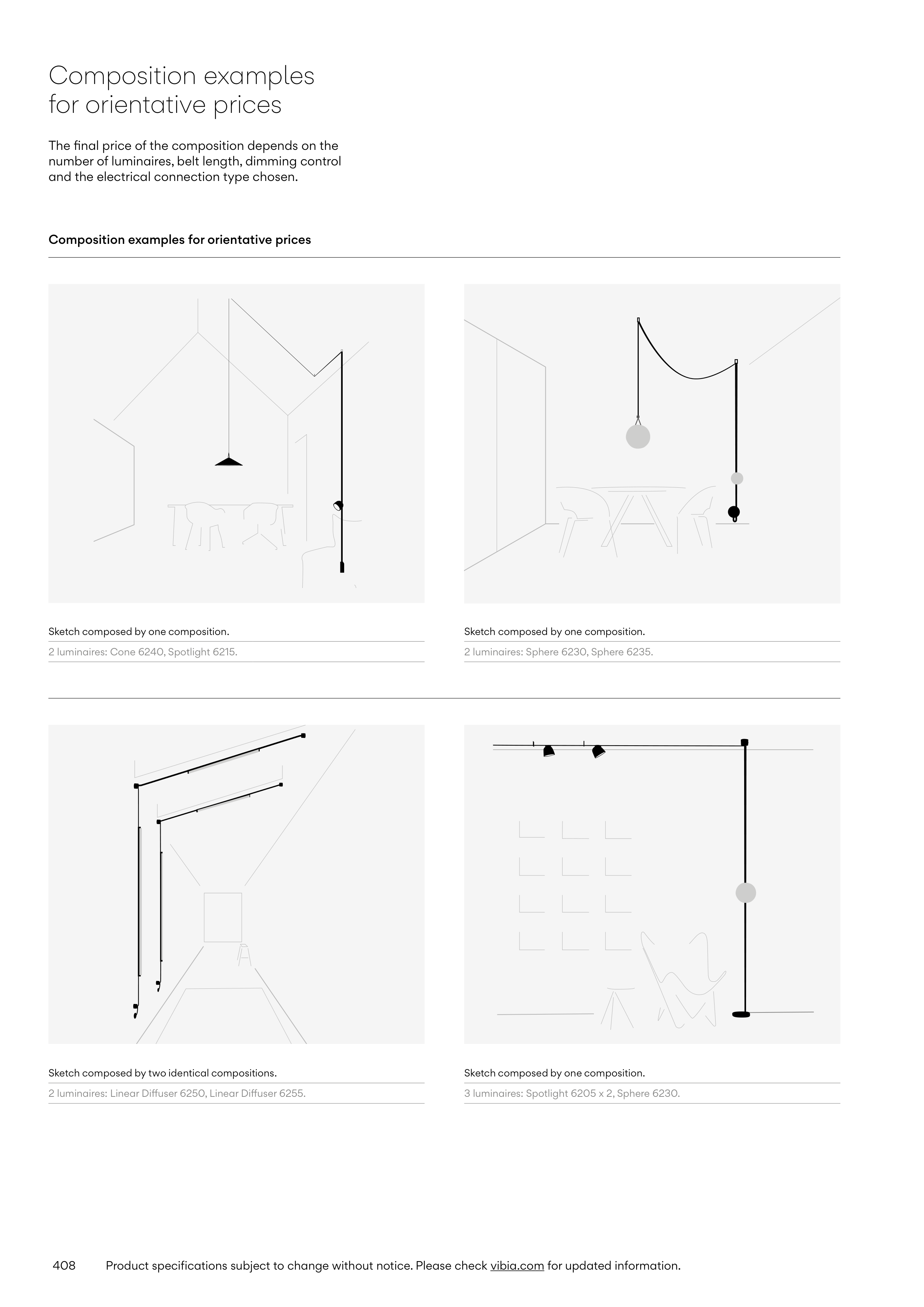 Composition examples for orientative prices

The final price of the composition depends on the number of luminaires, belt length, dimming control and the electrical connection type chosen.

Composition examples for orientative prices

Sketch composed by one composition.

2 luminaires: Cone 6240, Spotlight 6215.

Sketch composed by one composition.

2 luminaires: Sphere 6230, Sphere 6235.

Sketch composed by two identical compositions.

2 luminaires: Linear Diffuser 6250, Linear Diffuser 6255.

Sketch composed by one composition.

3 luminaires: Spotlight 6205 x 2, Sphere 6230.

408 Product specifications subject to change without notice. Please check vibia.com for updated information.