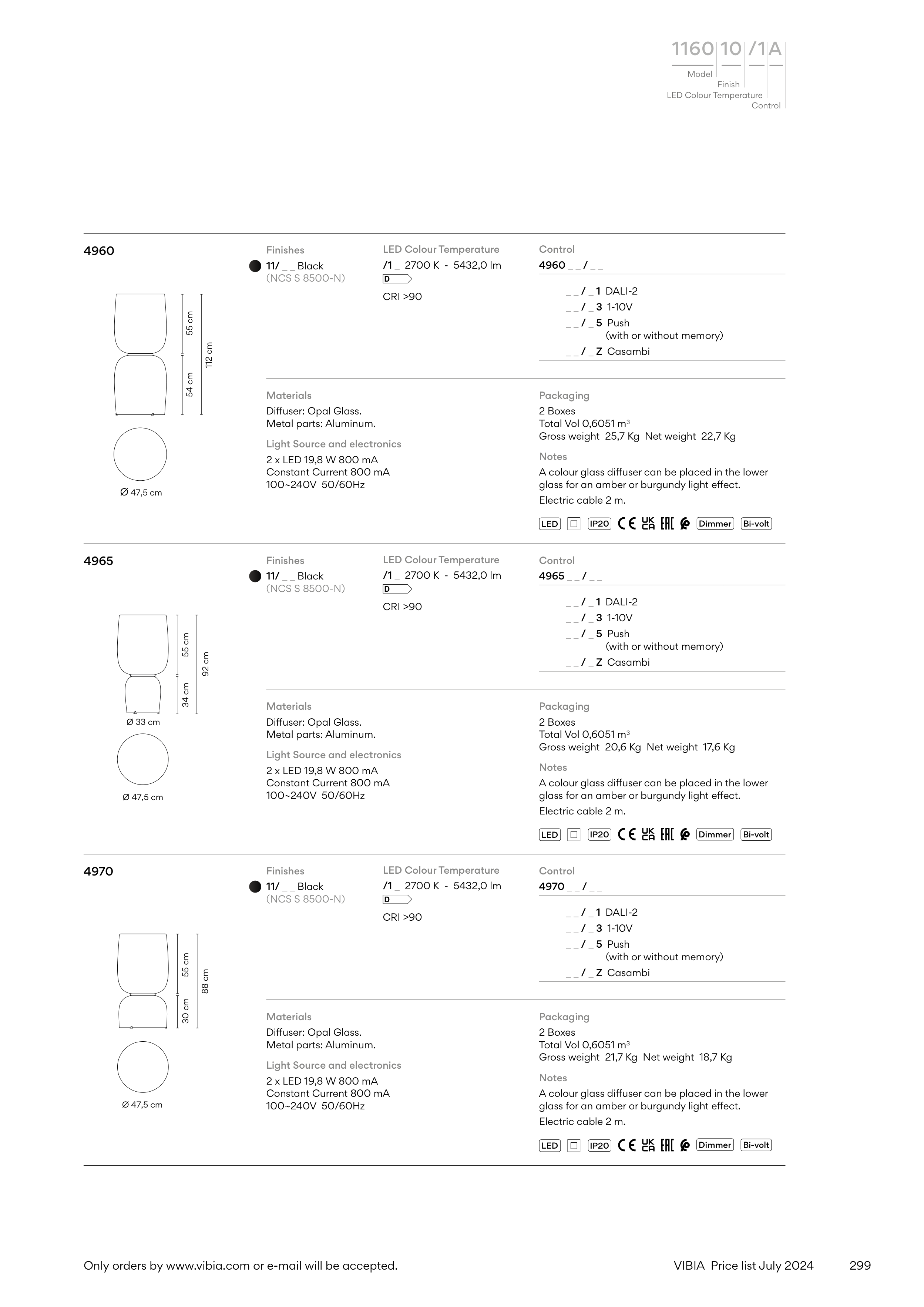 1160 10 /1 A
Model
Finish
LED Colour Temperature
Control

4960

55 cm
54 cm
112 cm
Ø 47,5 cm

Finishes
11/ _ _ Black
(NCS S 8500-N)

LED Colour Temperature
/1 _ 2700 K - 5432,0 lm
D
CRI >90

Control
4960 _ _ / _ _
_ _ / _ 1 DALI-2
_ _ / _ 3 1-10V
_ _ / _ 5 Push
(with or without memory)
_ _ / _ Z Casambi

Materials
Diffuser: Opal Glass.
Metal parts: Aluminum.

Light Source and electronics
2 x LED 19,8 W 800 mA
Constant Current 800 mA
100~240V 50/60Hz

Packaging
2 Boxes
Total Vol 0,6051 m³
Gross weight 25,7 Kg Net weight 22,7 Kg

Notes
A colour glass diffuser can be placed in the lower glass for an amber or burgundy light effect.
Electric cable 2 m.

LED IP20 CE UK CA EAC Dimmer Bi-volt

4965

55 cm
34 cm
92 cm
Ø 33 cm
Ø 47,5 cm

Finishes
11/ _ _ Black
(NCS S 8500-N)

LED Colour Temperature
/1 _ 2700 K - 5432,0 lm
D
CRI >90

Control
4965 _ _ / _ _
_ _ / _ 1 DALI-2
_ _ / _ 3 1-10V
_ _ / _ 5 Push
(with or without memory)
_ _ / _ Z Casambi

Materials
Diffuser: Opal Glass.
Metal parts: Aluminum.

Light Source and electronics
2 x LED 19,8 W 800 mA
Constant Current 800 mA
100~240V 50/60Hz

Packaging
2 Boxes
Total Vol 0,6051 m³
Gross weight 20,6 Kg Net weight 17,6 Kg

Notes
A colour glass diffuser can be placed in the lower glass for an amber or burgundy light effect.
Electric cable 2 m.

LED IP20 CE UK CA EAC Dimmer Bi-volt

4970

55 cm
30 cm
88 cm
Ø 47,5 cm

Finishes
11/ _ _ Black
(NCS S 8500-N)

LED Colour Temperature
/1 _ 2700 K - 5432,0 lm
D
CRI >90

Control
4970 _ _ / _ _
_ _ / _ 1 DALI-2
_ _ / _ 3 1-10V
_ _ / _ 5 Push
(with or without memory)
_ _ / _ Z Casambi

Materials
Diffuser: Opal Glass.
Metal parts: Aluminum.

Light Source and electronics
2 x LED 19,8 W 800 mA
Constant Current 800 mA
100~240V 50/60Hz

Packaging
2 Boxes
Total Vol 0,6051 m³
Gross weight 21,7 Kg Net weight 18,7 Kg

Notes
A colour glass diffuser can be placed in the lower glass for an amber or burgundy light effect.
Electric cable 2 m.

LED IP20 CE UK CA EAC Dimmer Bi-volt

Only orders by www.vibia.com or e-mail will be accepted.
VIBIA Price list July 2024
299