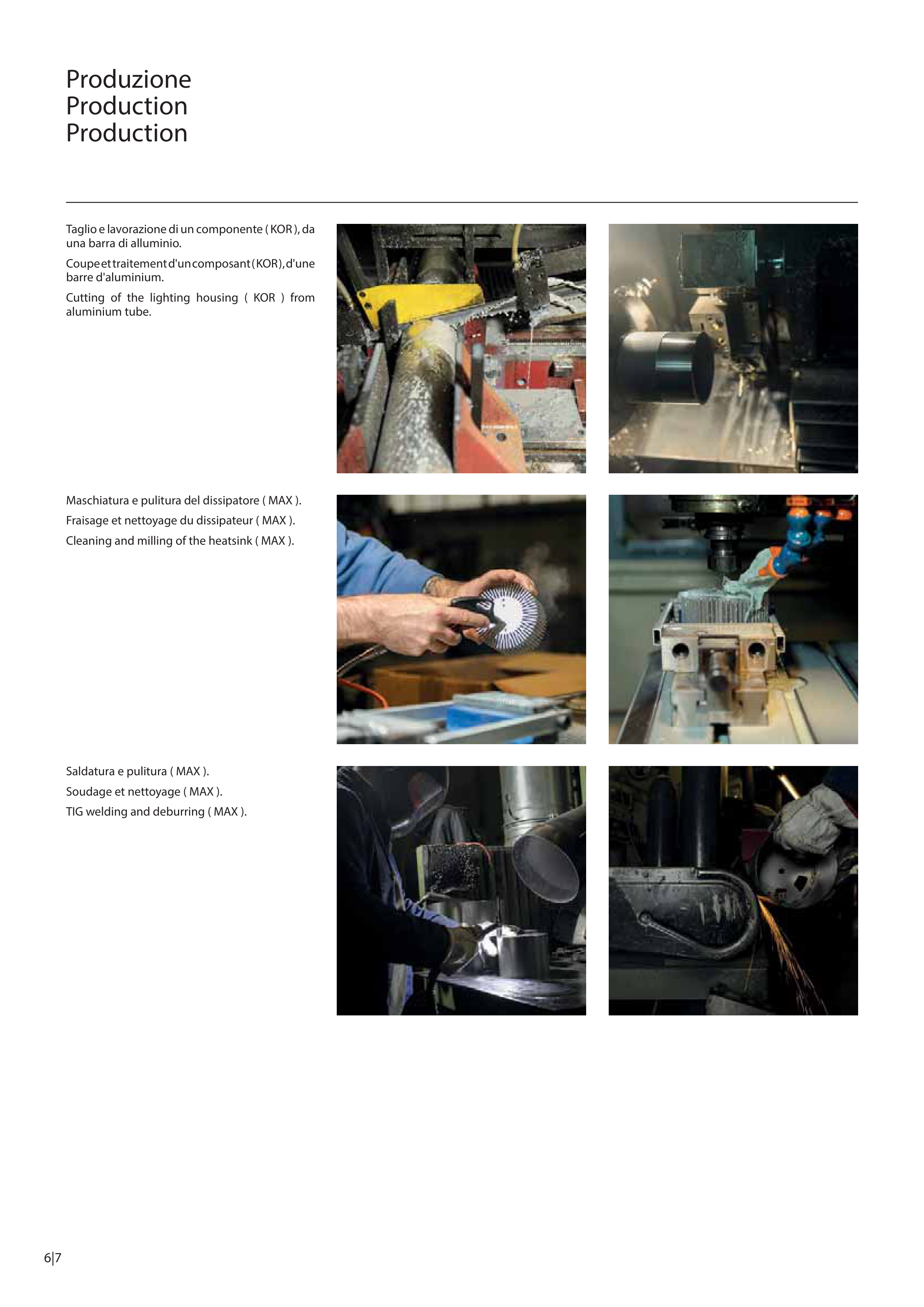 Produzione
Production
Production

Taglio e lavorazione di un componente ( KOR ), da una barra di alluminio.

Coupe et traitement d'un composant ( KOR ), d'une barre d'aluminium.

Cutting of the lighting housing ( KOR ) from aluminium tube.

Maschiatura e pulitura del dissipatore ( MAX ).

Fraisage et nettoyage du dissipateur ( MAX ).

Cleaning and milling of the heatsink ( MAX ).

Saldatura e pulitura ( MAX ).

Soudage et nettoyage ( MAX ).

TIG welding and deburring ( MAX ).

6|7