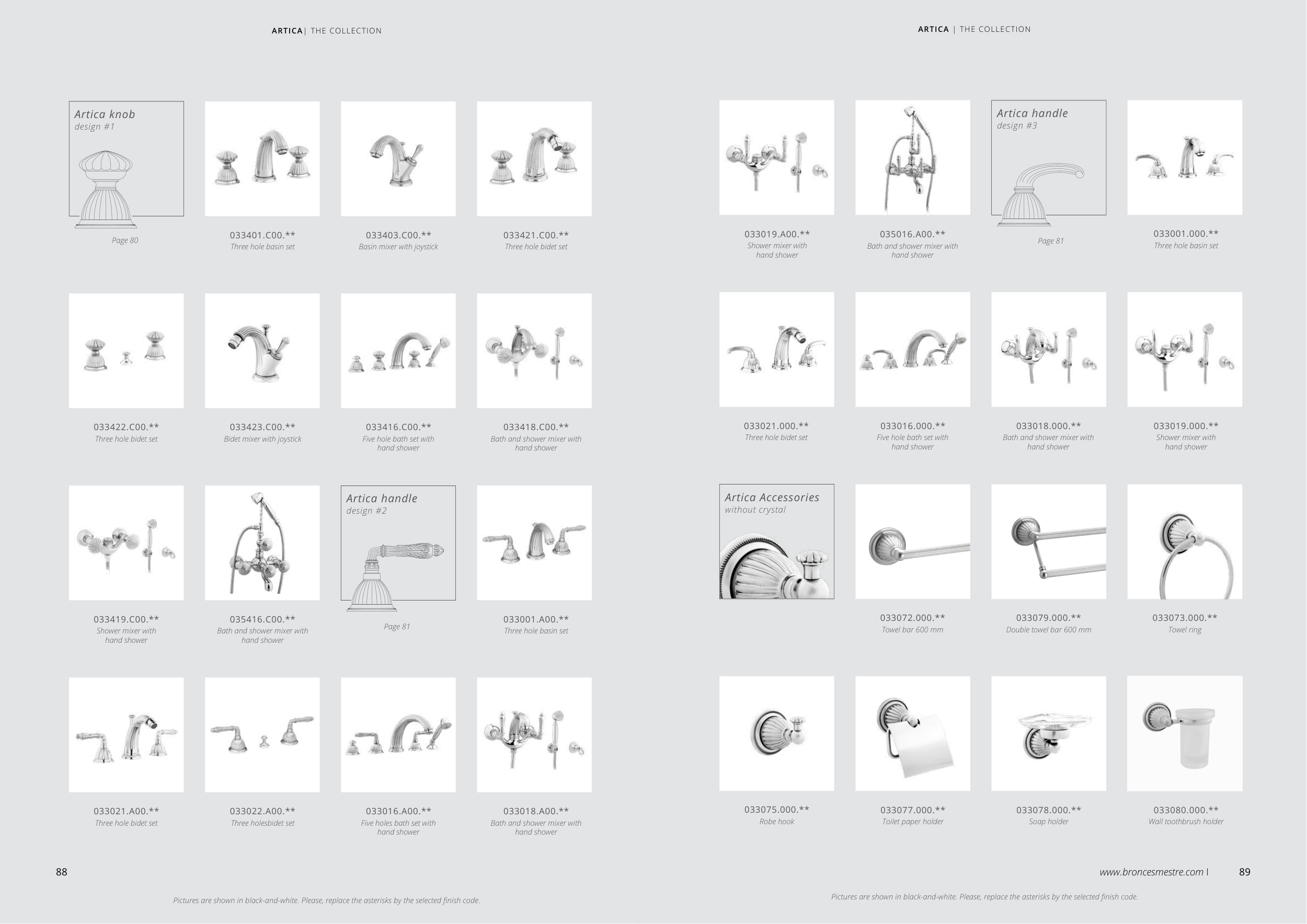 ARTICA | THE COLLECTION

Artica knob
design #1

Page 80

033401.C00.**
Three hole basin set

033403.C00.**
Basin mixer with joystick

033421.C00.**
Three hole bidet set

033422.C00.**
Three hole bidet set

033423.C00.**
Bidet mixer with joystick

033416.C00.**
Five hole bath set with hand shower

033418.C00.**
Bath and shower mixer with hand shower

033419.C00.**
Shower mixer with hand shower

035416.C00.**
Bath and shower mixer with hand shower

Artica handle
design #2

Page 81

033001.A00.**
Three hole basin set

033021.A00.**
Three hole bidet set

033022.A00.**
Three holesbidet set

033016.A00.**
Five holes bath set with hand shower

033018.A00.**
Bath and shower mixer with hand shower

88

Pictures are shown in black-and-white. Please, replace the asterisks by the selected finish code.

ARTICA | THE COLLECTION

033019.A00.**
Shower mixer with hand shower

035016.A00.**
Bath and shower mixer with hand shower

Artica handle
design #3

Page 81

033001.000.**
Three hole basin set

033021.000.**
Three hole bidet set

033016.000.**
Five hole bath set with hand shower

033018.000.**
Bath and shower mixer with hand shower

033019.000.**
Shower mixer with hand shower

Artica Accessories
without crystal

033072.000.**
Towel bar 600 mm

033079.000.**
Double towel bar 600 mm

033073.000.**
Towel ring

033075.000.**
Robe hook

033077.000.**
Toilet paper holder

033078.000.**
Soap holder

033080.000.**
Wall toothbrush holder

www.broncesmestre.com | 89

Pictures are shown in black-and-white. Please, replace the asterisks by the selected finish code.