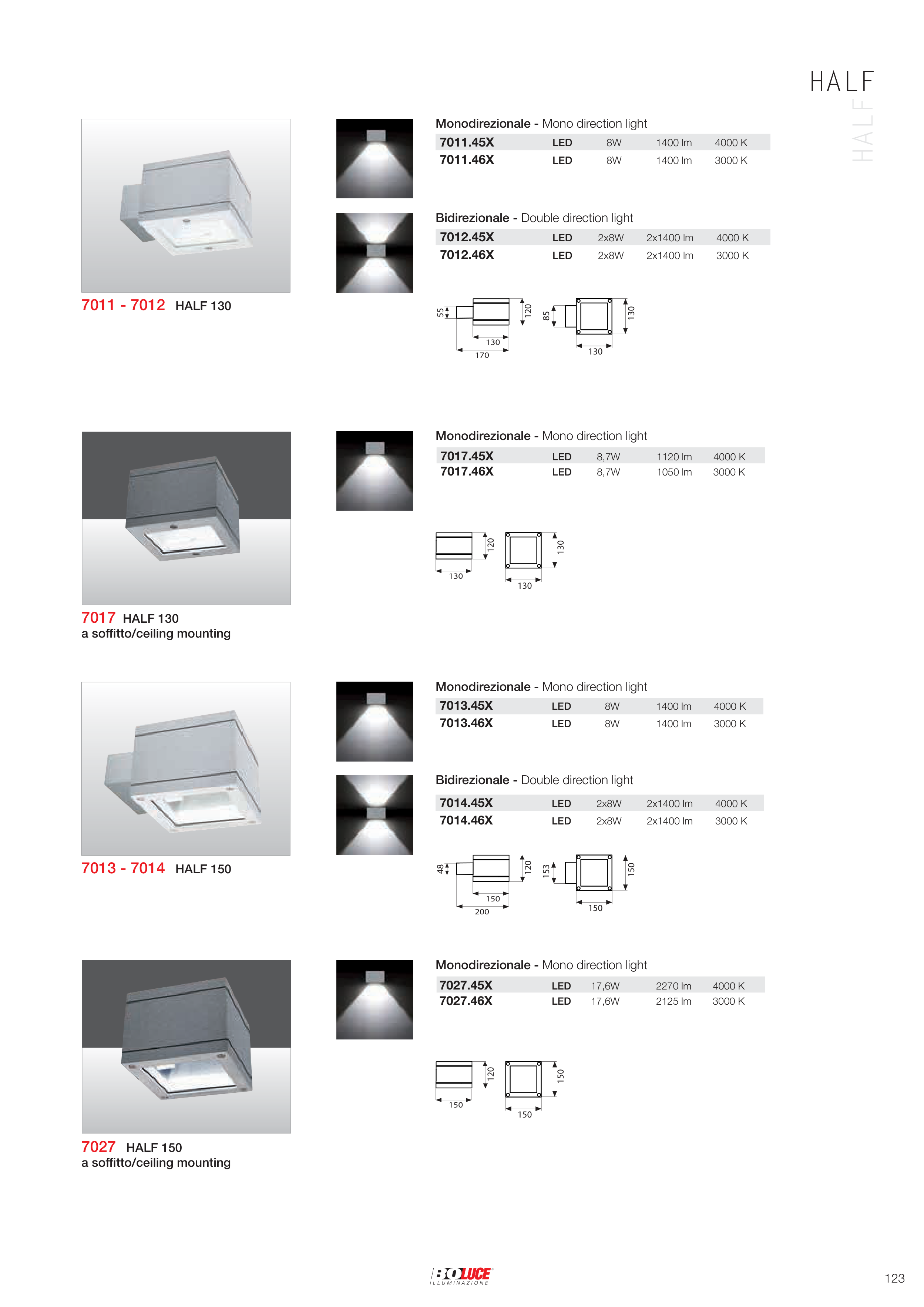 HALF

HALF

7011 - 7012 HALF 130

Monodirezionale - Mono direction light

| 7011.45X | LED | 8W | 1400 lm | 4000 K |
|---|---|---|---|---|
| 7011.46X | LED | 8W | 1400 lm | 3000 K |

Bidirezionale - Double direction light

| 7012.45X | LED | 2x8W | 2x1400 lm | 4000 K |
|---|---|---|---|---|
| 7012.46X | LED | 2x8W | 2x1400 lm | 3000 K |

55 120 130 170 85 130 130

7017 HALF 130
a soffitto/ceiling mounting

Monodirezionale - Mono direction light

| 7017.45X | LED | 8,7W | 1120 lm | 4000 K |
|---|---|---|---|---|
| 7017.46X | LED | 8,7W | 1050 lm | 3000 K |

120 130 130 130

7013 - 7014 HALF 150

Monodirezionale - Mono direction light

| 7013.45X | LED | 8W | 1400 lm | 4000 K |
|---|---|---|---|---|
| 7013.46X | LED | 8W | 1400 lm | 3000 K |

Bidirezionale - Double direction light

| 7014.45X | LED | 2x8W | 2x1400 lm | 4000 K |
|---|---|---|---|---|
| 7014.46X | LED | 2x8W | 2x1400 lm | 3000 K |

48 120 150 200 153 150 150

7027 HALF 150
a soffitto/ceiling mounting

Monodirezionale - Mono direction light

| 7027.45X | LED | 17,6W | 2270 lm | 4000 K |
|---|---|---|---|---|
| 7027.46X | LED | 17,6W | 2125 lm | 3000 K |

120 150 150 150

BOLUCE
ILLUMINAZIONE

123