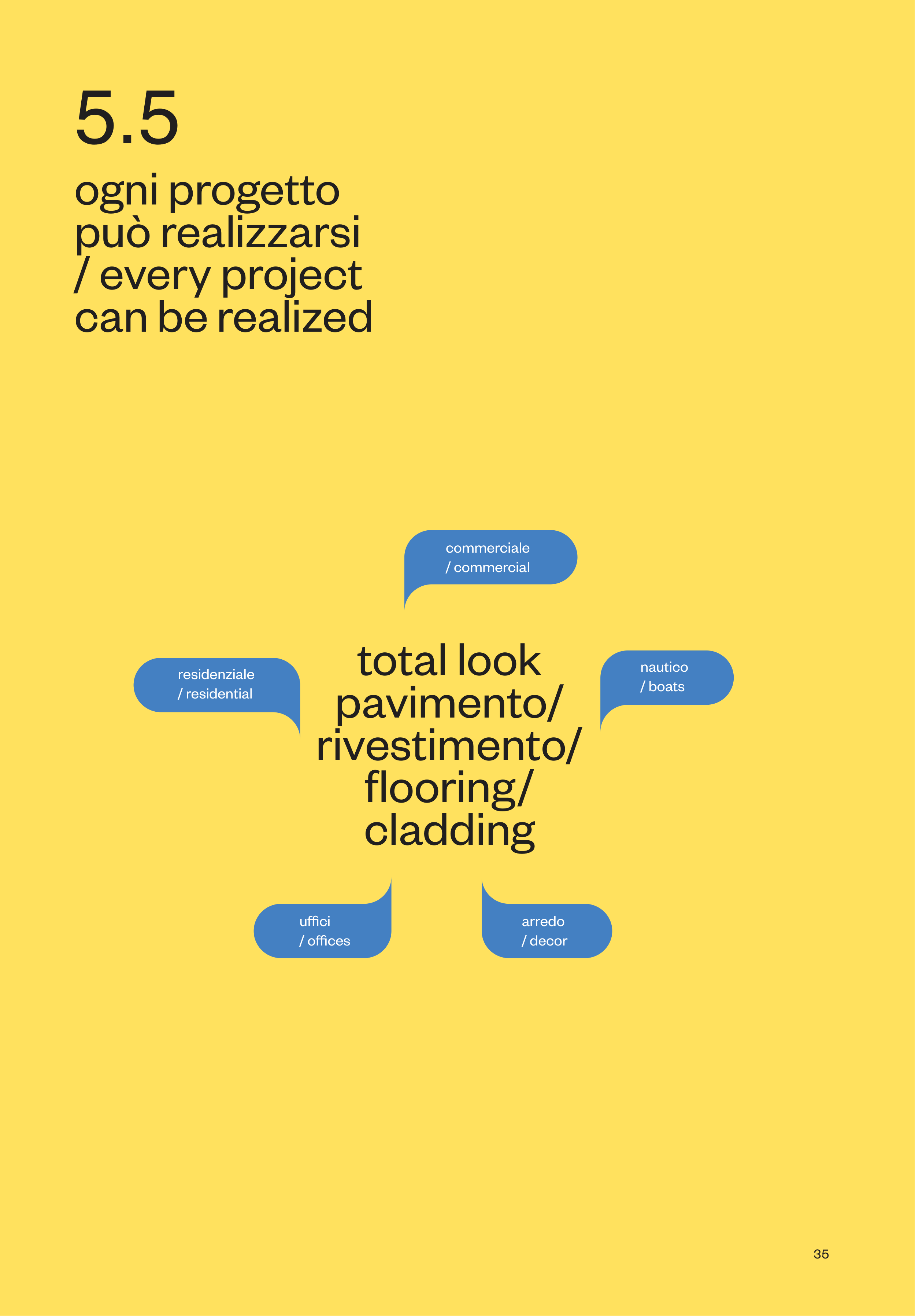 5.5

ogni progetto
può realizzarsi
/ every project
can be realized

commerciale
/ commercial

residenziale
/ residential

total look
pavimento/
rivestimento/
flooring/
cladding

nautico
/ boats

uffici
/ offices

arredo
/ decor

35