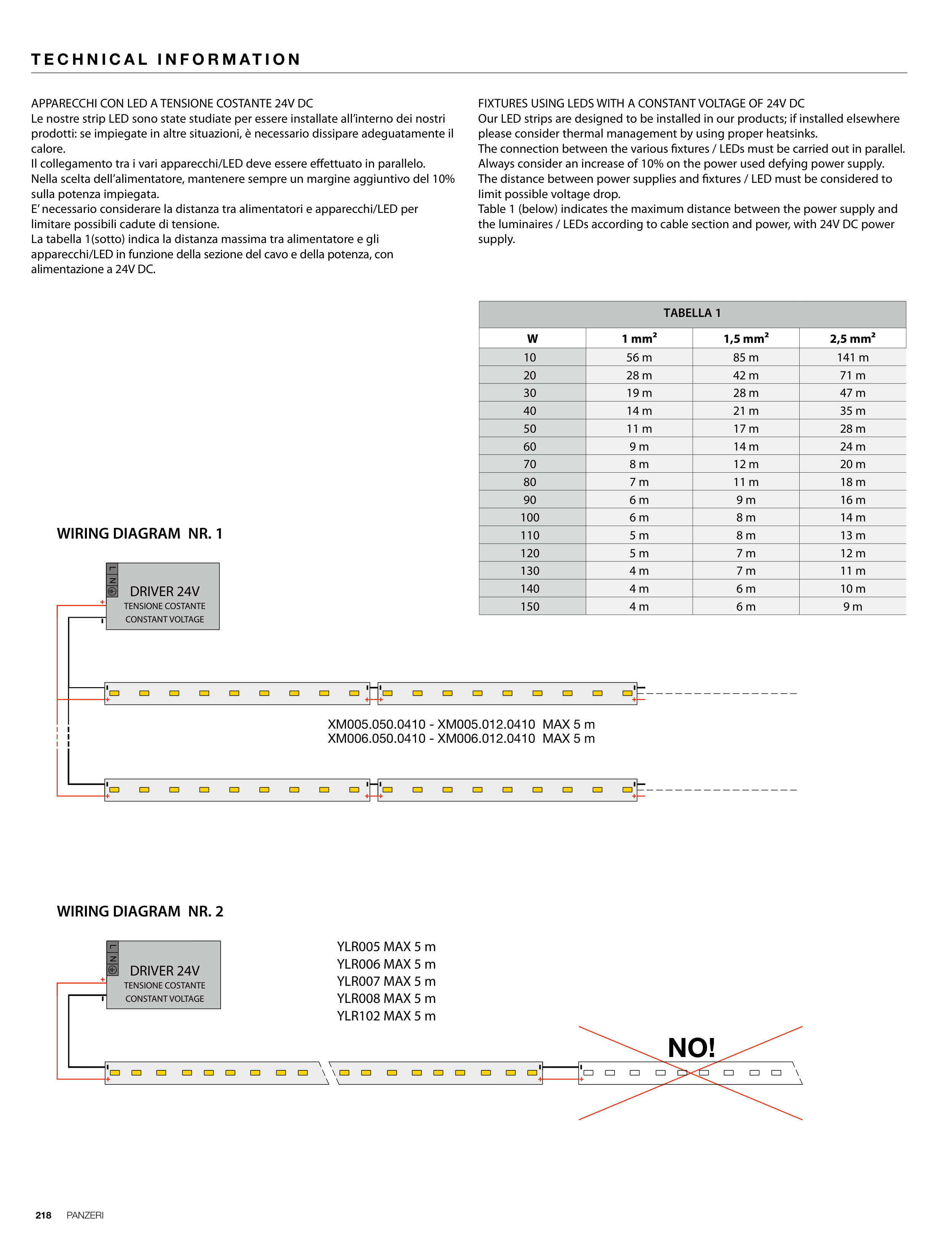 TECHNICAL INFORMATION

APPARECCHI CON LED A TENSIONE COSTANTE 24V DC
Le nostre strip LED sono state studiate per essere installate all'interno dei nostri prodotti: se impiegate in altre situazioni, è necessario dissipare adeguatamente il calore.
Il collegamento tra i vari apparecchi/LED deve essere effettuato in parallelo.
Nella scelta dell'alimentatore, mantenere sempre un margine aggiuntivo del 10% sulla potenza impiegata.
E' necessario considerare la distanza tra alimentatori e apparecchi/LED per limitare possibili cadute di tensione.
La tabella 1(sotto) indica la distanza massima tra alimentatore e gli apparecchi/LED in funzione della sezione del cavo e della potenza, con alimentazione a 24V DC.

FIXTURES USING LEDS WITH A CONSTANT VOLTAGE OF 24V DC
Our LED strips are designed to be installed in our products; if installed elsewhere please consider thermal management by using proper heatsinks.
The connection between the various fixtures / LEDs must be carried out in parallel.
Always consider an increase of 10% on the power used defying power supply.
The distance between power supplies and fixtures / LED must be considered to limit possible voltage drop.
Table 1 (below) indicates the maximum distance between the power supply and the luminaires / LEDs according to cable section and power, with 24V DC power supply.

TABELLA 1

| W | 1 mm² | 1,5 mm² | 2,5 mm² |
|---|---|---|---|
| 10 | 56 m | 85 m | 141 m |
| 20 | 28 m | 42 m | 71 m |
| 30 | 19 m | 28 m | 47 m |
| 40 | 14 m | 21 m | 35 m |
| 50 | 11 m | 17 m | 28 m |
| 60 | 9 m | 14 m | 24 m |
| 70 | 8 m | 12 m | 20 m |
| 80 | 7 m | 11 m | 18 m |
| 90 | 6 m | 9 m | 16 m |
| 100 | 6 m | 8 m | 14 m |
| 110 | 5 m | 8 m | 13 m |
| 120 | 5 m | 7 m | 12 m |
| 130 | 4 m | 7 m | 11 m |
| 140 | 4 m | 6 m | 10 m |
| 150 | 4 m | 6 m | 9 m |

WIRING DIAGRAM NR. 1

L N
DRIVER 24V
TENSIONE COSTANTE
CONSTANT VOLTAGE

XM005.050.0410 - XM005.012.0410 MAX 5 m
XM006.050.0410 - XM006.012.0410 MAX 5 m

WIRING DIAGRAM NR. 2

L N
DRIVER 24V
TENSIONE COSTANTE
CONSTANT VOLTAGE

YLR005 MAX 5 m
YLR006 MAX 5 m
YLR007 MAX 5 m
YLR008 MAX 5 m
YLR102 MAX 5 m

NO!

218 PANZERI