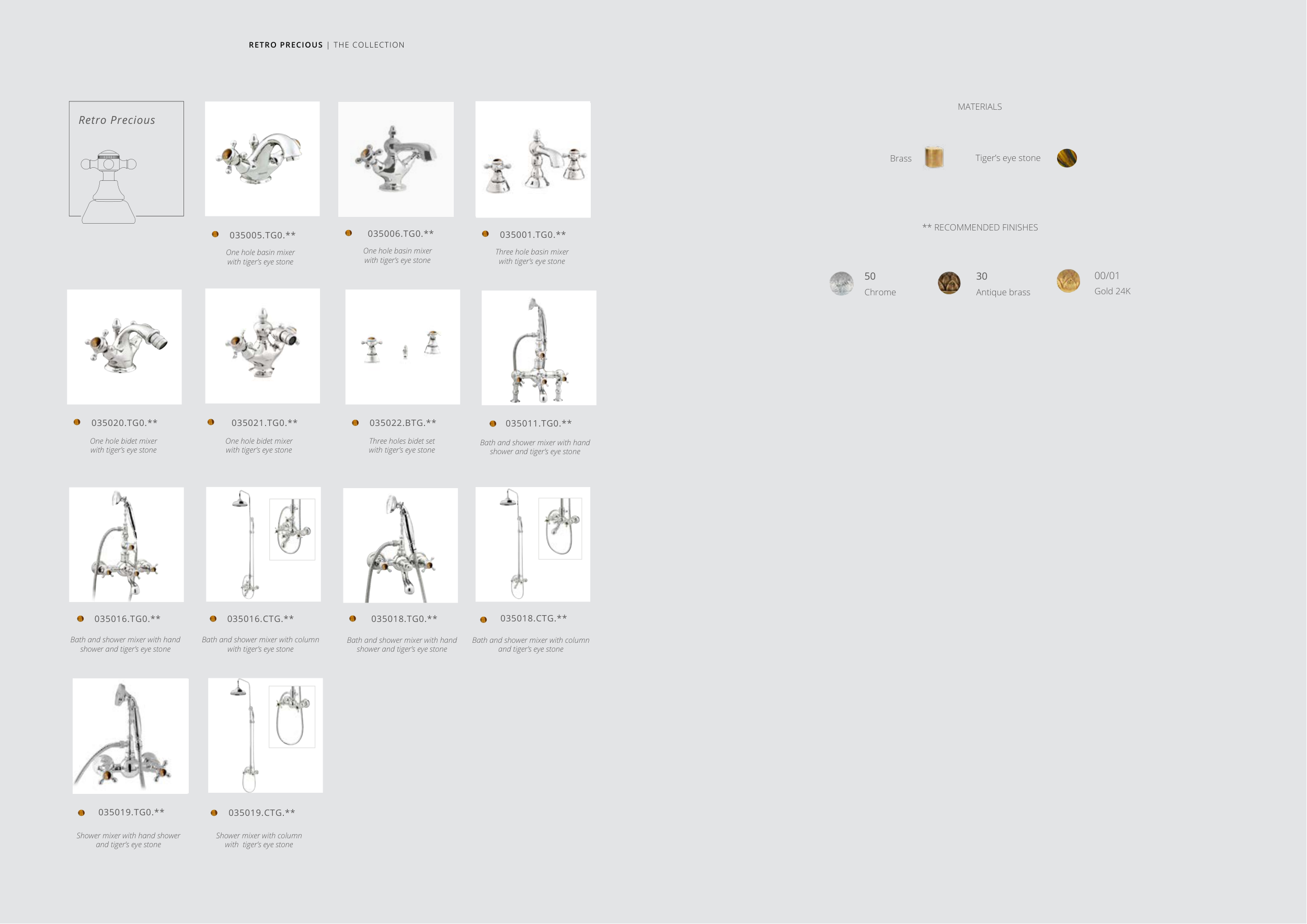 RETRO PRECIOUS | THE COLLECTION

Retro Precious

035005.TG0.**
One hole basin mixer with tiger's eye stone

035006.TG0.**
One hole basin mixer with tiger's eye stone

035001.TG0.**
Three hole basin mixer with tiger's eye stone

035020.TG0.**
One hole bidet mixer with tiger's eye stone

035021.TG0.**
One hole bidet mixer with tiger's eye stone

035022.BTG.**
Three holes bidet set with tiger's eye stone

035011.TG0.**
Bath and shower mixer with hand shower and tiger's eye stone

035016.TG0.**
Bath and shower mixer with hand shower and tiger's eye stone

035016.CTG.**
Bath and shower mixer with column with tiger's eye stone

035018.TG0.**
Bath and shower mixer with hand shower and tiger's eye stone

035018.CTG.**
Bath and shower mixer with column and tiger's eye stone

035019.TG0.**
Shower mixer with hand shower and tiger's eye stone

035019.CTG.**
Shower mixer with column with tiger's eye stone

MATERIALS

Brass

Tiger's eye stone

** RECOMMENDED FINISHES

50
Chrome

30
Antique brass

00/01
Gold 24K