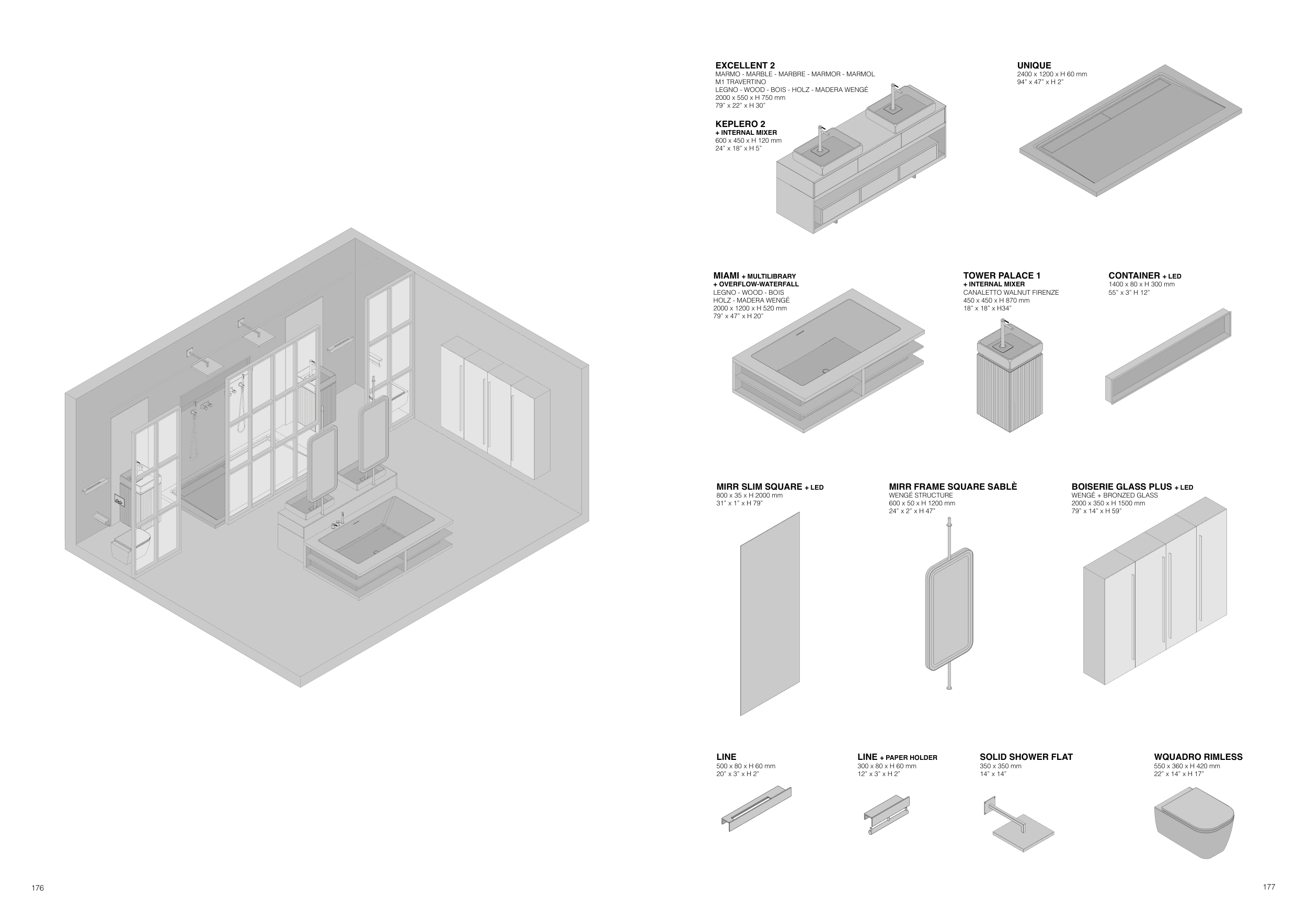 EXCELLENT 2
MARMO - MARBLE - MARBRE - MARMOR - MARMOL
M1 TRAVERTINO
LEGNO - WOOD - BOIS - HOLZ - MADERA WENGÉ
2000 x 550 x H 750 mm
79" x 22" x H 30"

KEPLERO 2
+ INTERNAL MIXER
600 x 450 x H 120 mm
24" x 18" x H 5"

UNIQUE
2400 x 1200 x H 60 mm
94" x 47" x H 2"

MIAMI + MULTILIBRARY
+ OVERFLOW-WATERFALL
LEGNO - WOOD - BOIS
HOLZ - MADERA WENGÉ
2000 x 1200 x H 520 mm
79" x 47" x H 20"

TOWER PALACE 1
+ INTERNAL MIXER
CANALETTO WALNUT FIRENZE
450 x 450 x H 870 mm
18" x 18" x H34"

CONTAINER + LED
1400 x 80 x H 300 mm
55" x 3" H 12"

MIRR SLIM SQUARE + LED
800 x 35 x H 2000 mm
31" x 1" x H 79"

MIRR FRAME SQUARE SABLÈ
WENGÉ STRUCTURE
600 x 50 x H 1200 mm
24" x 2" x H 47"

BOISERIE GLASS PLUS + LED
WENGÉ + BRONZED GLASS
2000 x 350 x H 1500 mm
79" x 14" x H 59"

LINE
500 x 80 x H 60 mm
20" x 3" x H 2"

LINE + PAPER HOLDER
300 x 80 x H 60 mm
12" x 3" x H 2"

SOLID SHOWER FLAT
350 x 350 mm
14" x 14"

WQUADRO RIMLESS
550 x 360 x H 420 mm
22" x 14" x H 17"

176

177