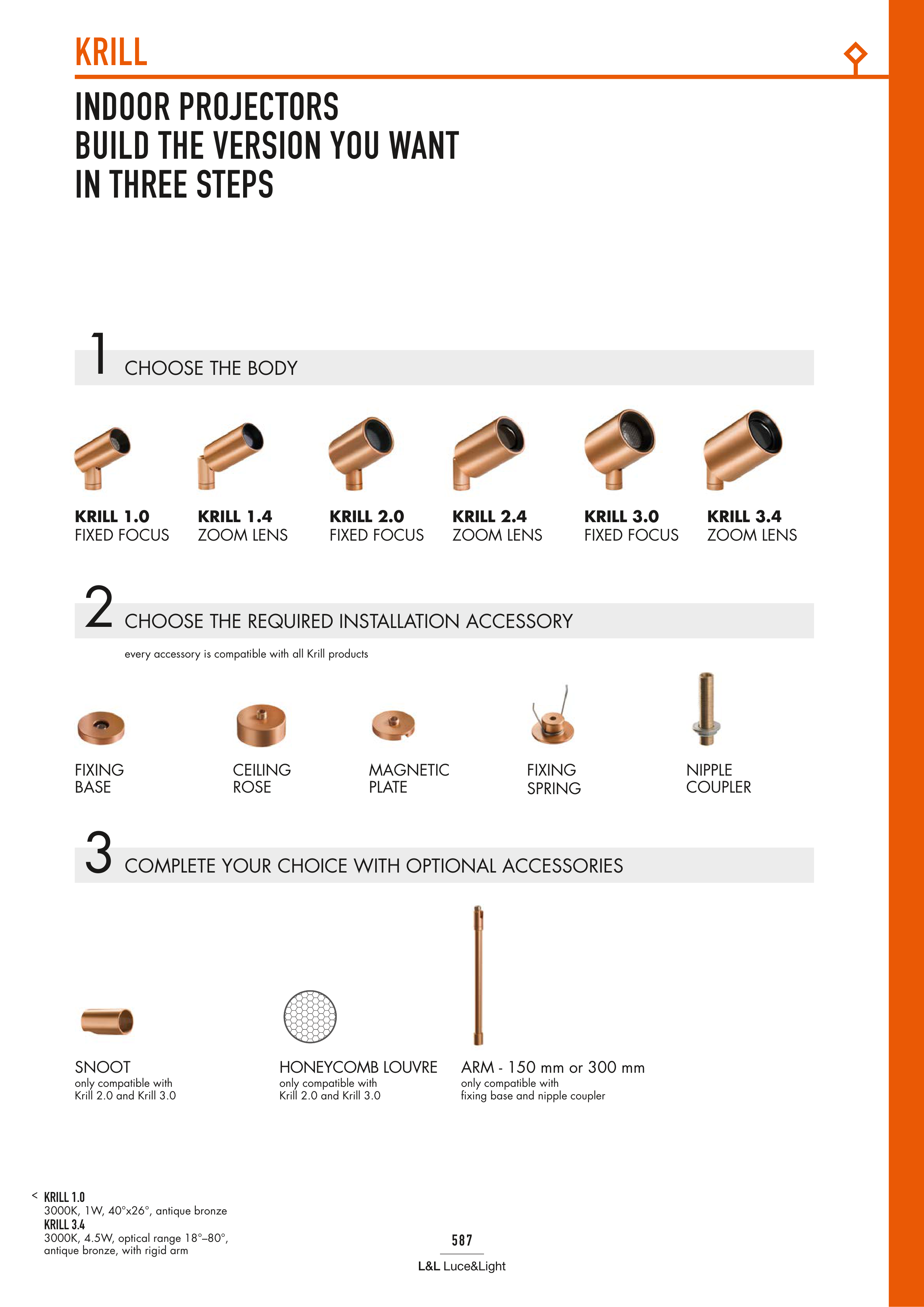 KRILL

INDOOR PROJECTORS
BUILD THE VERSION YOU WANT
IN THREE STEPS

1 CHOOSE THE BODY

KRILL 1.0
FIXED FOCUS

KRILL 1.4
ZOOM LENS

KRILL 2.0
FIXED FOCUS

KRILL 2.4
ZOOM LENS

KRILL 3.0
FIXED FOCUS

KRILL 3.4
ZOOM LENS

2 CHOOSE THE REQUIRED INSTALLATION ACCESSORY

every accessory is compatible with all Krill products

FIXING
BASE

CEILING
ROSE

MAGNETIC
PLATE

FIXING
SPRING

NIPPLE
COUPLER

3 COMPLETE YOUR CHOICE WITH OPTIONAL ACCESSORIES

SNOOT
only compatible with
Krill 2.0 and Krill 3.0

HONEYCOMB LOUVRE
only compatible with
Krill 2.0 and Krill 3.0

ARM - 150 mm or 300 mm
only compatible with
fixing base and nipple coupler

< KRILL 1.0
3000K, 1W, 40°x26°, antique bronze
KRILL 3.4
3000K, 4.5W, optical range 18°–80°,
antique bronze, with rigid arm

587

L&L Luce&Light